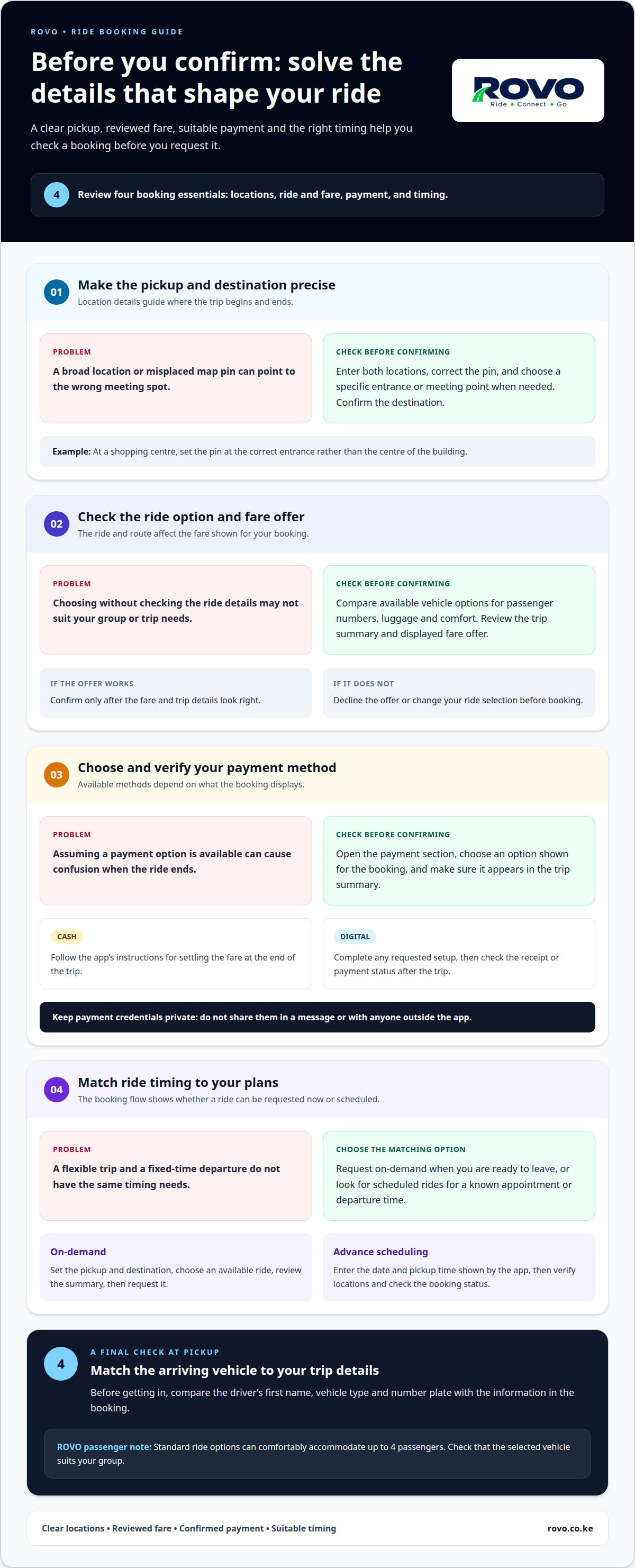 ROVO • RIDE BOOKING GUIDE

Before you confirm: solve the details that shape your ride

A clear pickup, reviewed fare, suitable payment and the right timing help you check a booking before you request it.

ROVO
Ride • Connect • Go

4 Review four booking essentials: locations, ride and fare, payment, and timing.

01 Make the pickup and destination precise
Location details guide where the trip begins and ends.

PROBLEM
A broad location or misplaced map pin can point to the wrong meeting spot.

CHECK BEFORE CONFIRMING
Enter both locations, correct the pin, and choose a specific entrance or meeting point when needed. Confirm the destination.

Example: At a shopping centre, set the pin at the correct entrance rather than the centre of the building.

02 Check the ride option and fare offer
The ride and route affect the fare shown for your booking.

PROBLEM
Choosing without checking the ride details may not suit your group or trip needs.

CHECK BEFORE CONFIRMING
Compare available vehicle options for passenger numbers, luggage and comfort. Review the trip summary and displayed fare offer.

IF THE OFFER WORKS
Confirm only after the fare and trip details look right.

IF IT DOES NOT
Decline the offer or change your ride selection before booking.

03 Choose and verify your payment method
Available methods depend on what the booking displays.

PROBLEM
Assuming a payment option is available can cause confusion when the ride ends.

CHECK BEFORE CONFIRMING
Open the payment section, choose an option shown for the booking, and make sure it appears in the trip summary.

CASH
Follow the app's instructions for settling the fare at the end of the trip.

DIGITAL
Complete any requested setup, then check the receipt or payment status after the trip.

Keep payment credentials private: do not share them in a message or with anyone outside the app.

04 Match ride timing to your plans
The booking flow shows whether a ride can be requested now or scheduled.

PROBLEM
A flexible trip and a fixed-time departure do not have the same timing needs.

CHOOSE THE MATCHING OPTION
Request on-demand when you are ready to leave, or look for scheduled rides for a known appointment or departure time.

On-demand
Set the pickup and destination, choose an available ride, review the summary, then request it.

Advance scheduling
Enter the date and pickup time shown by the app, then verify locations and check the booking status.

4
A FINAL CHECK AT PICKUP
Match the arriving vehicle to your trip details
Before getting in, compare the driver's first name, vehicle type and number plate with the information in the booking.

ROVO passenger note: Standard ride options can comfortably accommodate up to 4 passengers. Check that the selected vehicle suits your group.

Clear locations • Reviewed fare • Confirmed payment • Suitable timing
rovo.co.ke