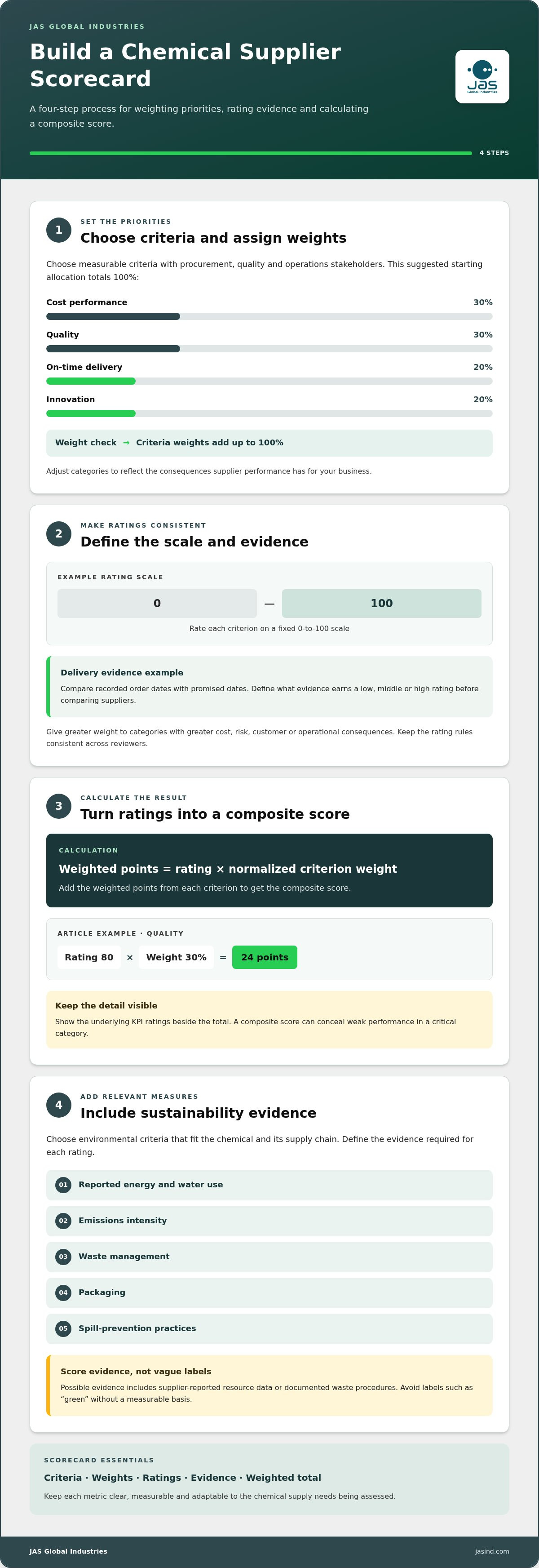 JAS GLOBAL INDUSTRIES

Build a Chemical Supplier Scorecard

A four-step process for weighting priorities, rating evidence and calculating a composite score.

JAS
Global Industries

4 STEPS

1

SET THE PRIORITIES

Choose criteria and assign weights

Choose measurable criteria with procurement, quality and operations stakeholders. This suggested starting allocation totals 100%:

Cost performance 30%

Quality 30%

On-time delivery 20%

Innovation 20%

Weight check → Criteria weights add up to 100%

Adjust categories to reflect the consequences supplier performance has for your business.

2

MAKE RATINGS CONSISTENT

Define the scale and evidence

EXAMPLE RATING SCALE

0 — 100

Rate each criterion on a fixed 0-to-100 scale

Delivery evidence example

Compare recorded order dates with promised dates. Define what evidence earns a low, middle or high rating before comparing suppliers.

Give greater weight to categories with greater cost, risk, customer or operational consequences. Keep the rating rules consistent across reviewers.

3

CALCULATE THE RESULT

Turn ratings into a composite score

CALCULATION

Weighted points = rating × normalized criterion weight

Add the weighted points from each criterion to get the composite score.

ARTICLE EXAMPLE · QUALITY

Rating 80 × Weight 30% = 24 points

Keep the detail visible

Show the underlying KPI ratings beside the total. A composite score can conceal weak performance in a critical category.

4

ADD RELEVANT MEASURES

Include sustainability evidence

Choose environmental criteria that fit the chemical and its supply chain. Define the evidence required for each rating.

01 Reported energy and water use

02 Emissions intensity

03 Waste management

04 Packaging

05 Spill-prevention practices

Score evidence, not vague labels

Possible evidence includes supplier-reported resource data or documented waste procedures. Avoid labels such as "green" without a measurable basis.

SCORECARD ESSENTIALS

Criteria · Weights · Ratings · Evidence · Weighted total

Keep each metric clear, measurable and adaptable to the chemical supply needs being assessed.

JAS Global Industries

jasind.com