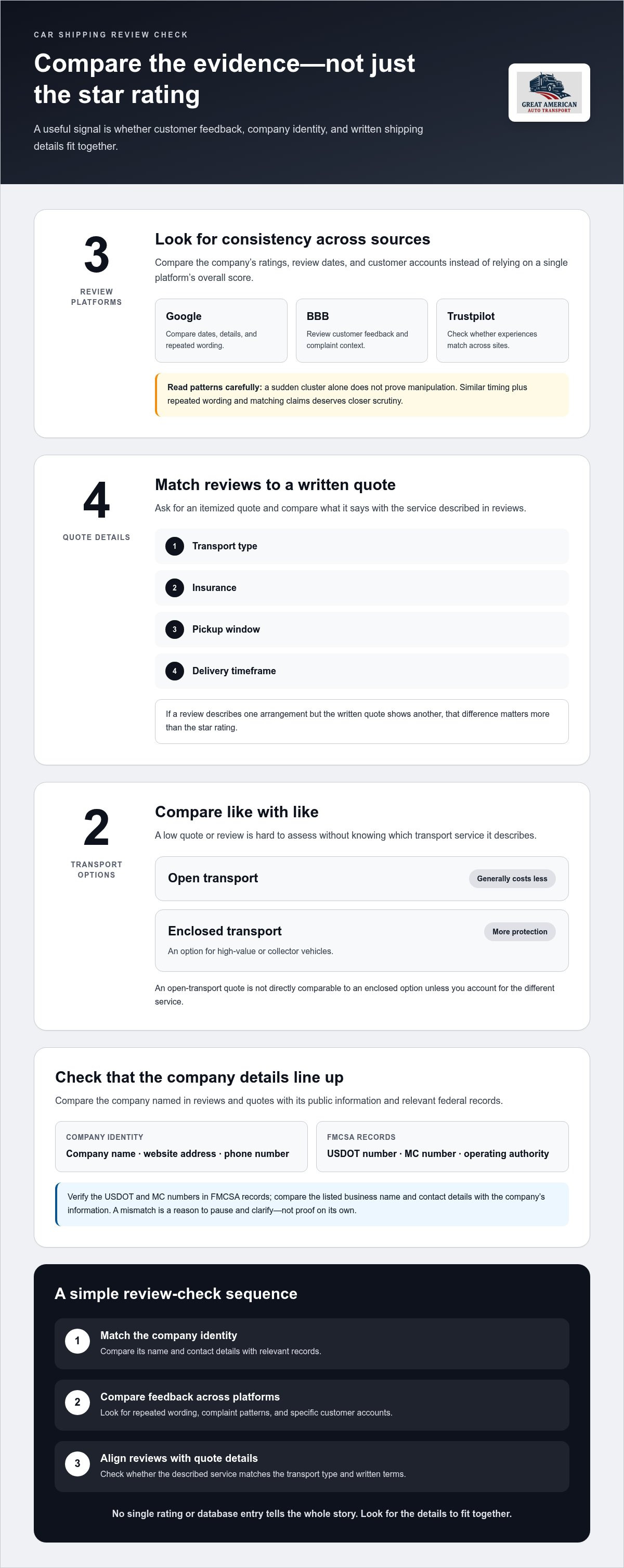 CAR SHIPPING REVIEW CHECK

Compare the evidence—not just the star rating

A useful signal is whether customer feedback, company identity, and written shipping details fit together.

GREAT AMERICAN
AUTO TRANSPORT

3
REVIEW PLATFORMS

Look for consistency across sources

Compare the company's ratings, review dates, and customer accounts instead of relying on a single platform's overall score.

Google
Compare dates, details, and repeated wording.

BBB
Review customer feedback and complaint context.

Trustpilot
Check whether experiences match across sites.

Read patterns carefully: a sudden cluster alone does not prove manipulation. Similar timing plus repeated wording and matching claims deserves closer scrutiny.

4
QUOTE DETAILS

Match reviews to a written quote

Ask for an itemized quote and compare what it says with the service described in reviews.

1 Transport type

2 Insurance

3 Pickup window

4 Delivery timeframe

If a review describes one arrangement but the written quote shows another, that difference matters more than the star rating.

2
TRANSPORT OPTIONS

Compare like with like

A low quote or review is hard to assess without knowing which transport service it describes.

Open transport
Generally costs less

Enclosed transport
More protection
An option for high-value or collector vehicles.

An open-transport quote is not directly comparable to an enclosed option unless you account for the different service.

Check that the company details line up

Compare the company named in reviews and quotes with its public information and relevant federal records.

COMPANY IDENTITY
Company name · website address · phone number

FMCSA RECORDS
USDOT number · MC number · operating authority

Verify the USDOT and MC numbers in FMCSA records; compare the listed business name and contact details with the company's information. A mismatch is a reason to pause and clarify—not proof on its own.

A simple review-check sequence

1 Match the company identity
Compare its name and contact details with relevant records.

2 Compare feedback across platforms
Look for repeated wording, complaint patterns, and specific customer accounts.

3 Align reviews with quote details
Check whether the described service matches the transport type and written terms.

No single rating or database entry tells the whole story. Look for the details to fit together.