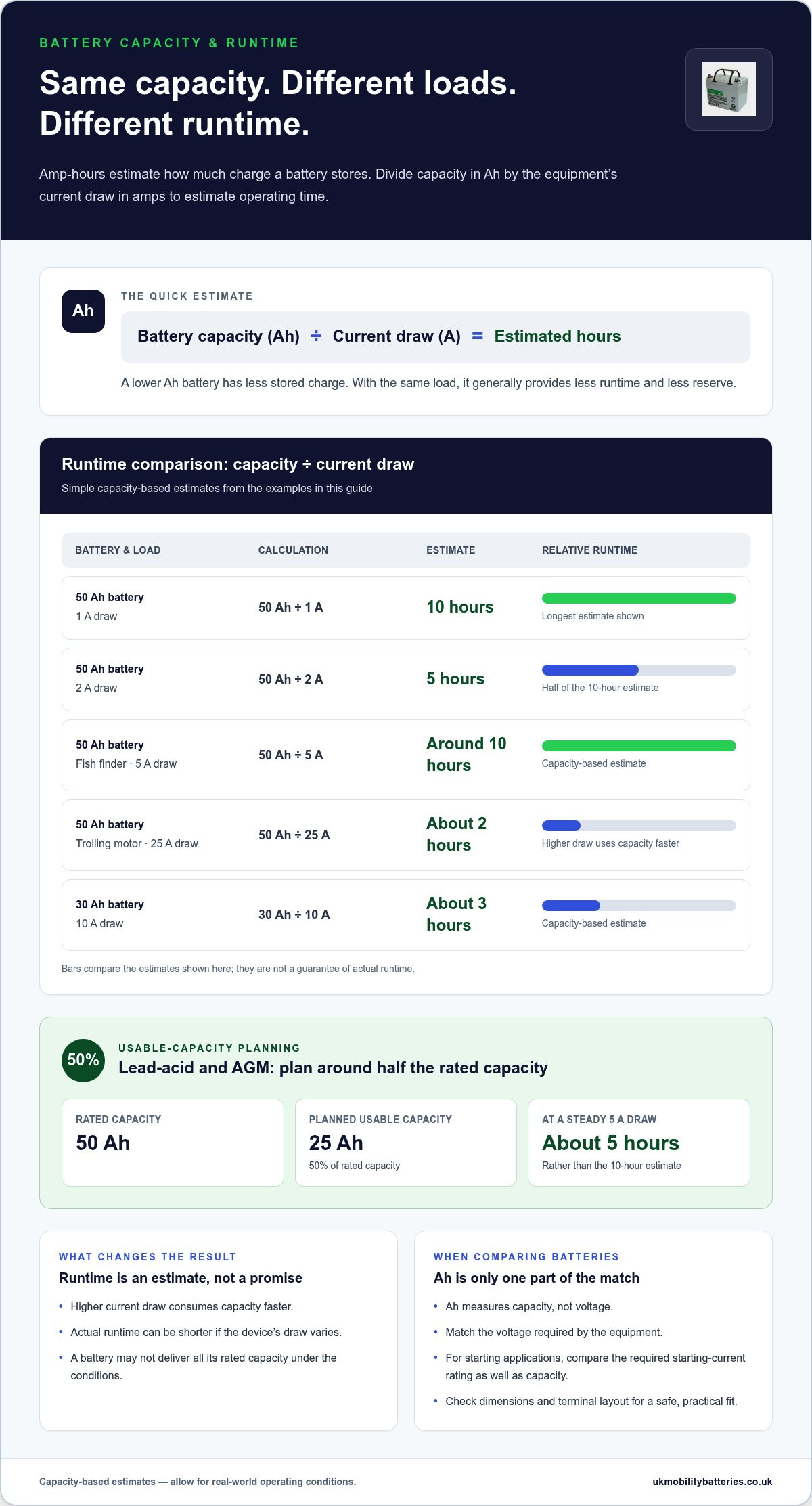 BATTERY CAPACITY & RUNTIME

Same capacity. Different loads. Different runtime.

Amp-hours estimate how much charge a battery stores. Divide capacity in Ah by the equipment's current draw in amps to estimate operating time.

Ah

THE QUICK ESTIMATE

Battery capacity (Ah) ÷ Current draw (A) = Estimated hours

A lower Ah battery has less stored charge. With the same load, it generally provides less runtime and less reserve.

Runtime comparison: capacity ÷ current draw

Simple capacity-based estimates from the examples in this guide

| BATTERY & LOAD | CALCULATION | ESTIMATE | RELATIVE RUNTIME |
|---|---|---|---|
| 50 Ah battery 1 A draw | 50 Ah ÷ 1 A | 10 hours | Longest estimate shown |
| 50 Ah battery 2 A draw | 50 Ah ÷ 2 A | 5 hours | Half of the 10-hour estimate |
| 50 Ah battery Fish finder · 5 A draw | 50 Ah ÷ 5 A | Around 10 hours | Capacity-based estimate |
| 50 Ah battery Trolling motor · 25 A draw | 50 Ah ÷ 25 A | About 2 hours | Higher draw uses capacity faster |
| 30 Ah battery 10 A draw | 30 Ah ÷ 10 A | About 3 hours | Capacity-based estimate |

Bars compare the estimates shown here; they are not a guarantee of actual runtime.

50%

USABLE-CAPACITY PLANNING

Lead-acid and AGM: plan around half the rated capacity

RATED CAPACITY
50 Ah

PLANNED USABLE CAPACITY
25 Ah
50% of rated capacity

AT A STEADY 5 A DRAW
About 5 hours
Rather than the 10-hour estimate

WHAT CHANGES THE RESULT

Runtime is an estimate, not a promise

• Higher current draw consumes capacity faster.
• Actual runtime can be shorter if the device's draw varies.
• A battery may not deliver all its rated capacity under the conditions.

WHEN COMPARING BATTERIES

Ah is only one part of the match

• Ah measures capacity, not voltage.
• Match the voltage required by the equipment.
• For starting applications, compare the required starting-current rating as well as capacity.
• Check dimensions and terminal layout for a safe, practical fit.

Capacity-based estimates — allow for real-world operating conditions.

ukmobilitybatteries.co.uk