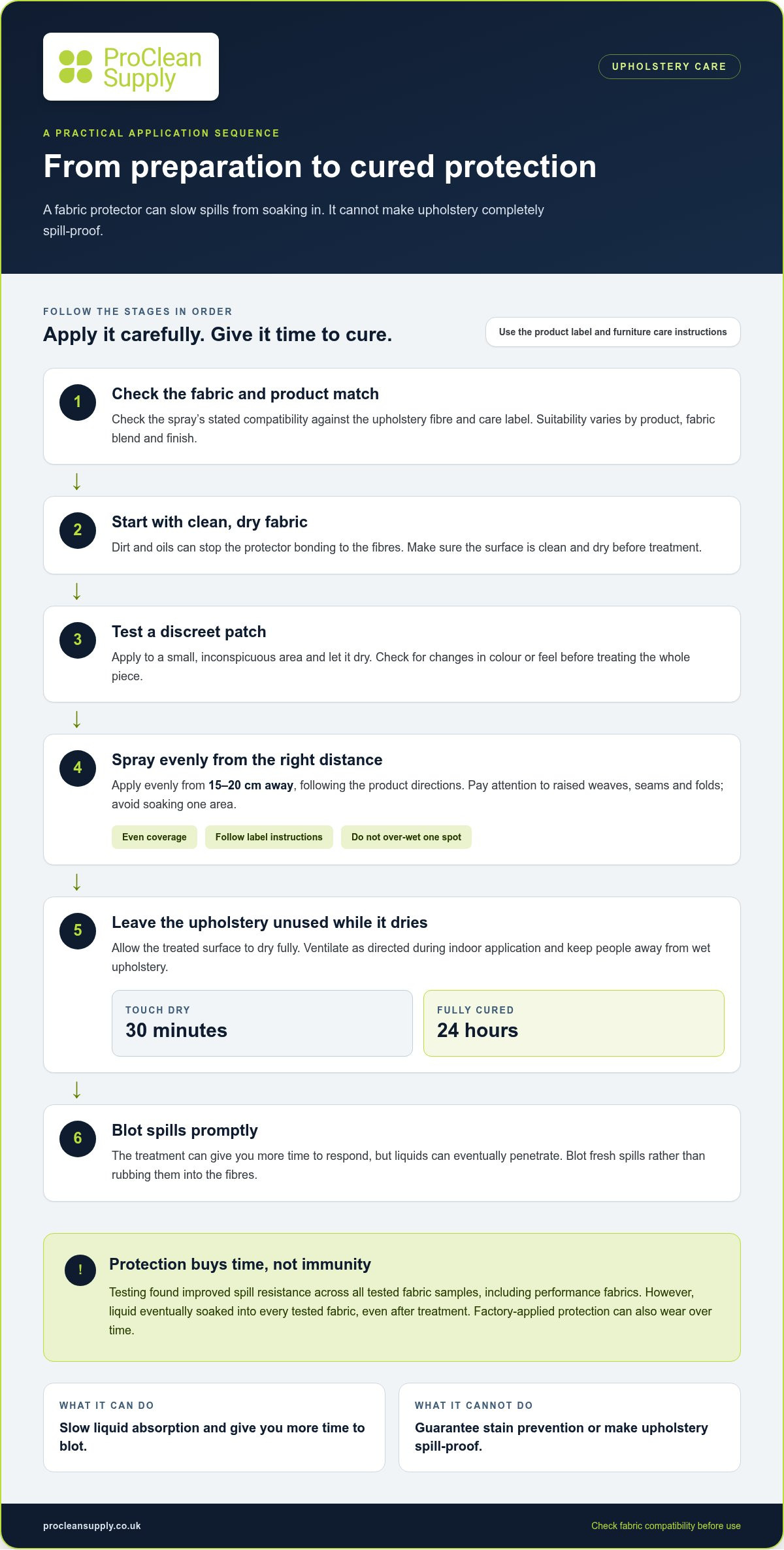 ProClean Supply

UPHOLSTERY CARE

A PRACTICAL APPLICATION SEQUENCE

From preparation to cured protection

A fabric protector can slow spills from soaking in. It cannot make upholstery completely spill-proof.

FOLLOW THE STAGES IN ORDER

Apply it carefully. Give it time to cure.

Use the product label and furniture care instructions

1

Check the fabric and product match

Check the spray's stated compatibility against the upholstery fibre and care label. Suitability varies by product, fabric blend and finish.

↓

2

Start with clean, dry fabric

Dirt and oils can stop the protector bonding to the fibres. Make sure the surface is clean and dry before treatment.

↓

3

Test a discreet patch

Apply to a small, inconspicuous area and let it dry. Check for changes in colour or feel before treating the whole piece.

↓

4

Spray evenly from the right distance

Apply evenly from 15–20 cm away, following the product directions. Pay attention to raised weaves, seams and folds; avoid soaking one area.

Even coverage

Follow label instructions

Do not over-wet one spot

↓

5

Leave the upholstery unused while it dries

Allow the treated surface to dry fully. Ventilate as directed during indoor application and keep people away from wet upholstery.

TOUCH DRY
30 minutes

FULLY CURED
24 hours

↓

6

Blot spills promptly

The treatment can give you more time to respond, but liquids can eventually penetrate. Blot fresh spills rather than rubbing them into the fibres.

!

Protection buys time, not immunity

Testing found improved spill resistance across all tested fabric samples, including performance fabrics. However, liquid eventually soaked into every tested fabric, even after treatment. Factory-applied protection can also wear over time.

WHAT IT CAN DO

Slow liquid absorption and give you more time to blot.

WHAT IT CANNOT DO

Guarantee stain prevention or make upholstery spill-proof.

procleansupply.co.uk

Check fabric compatibility before use