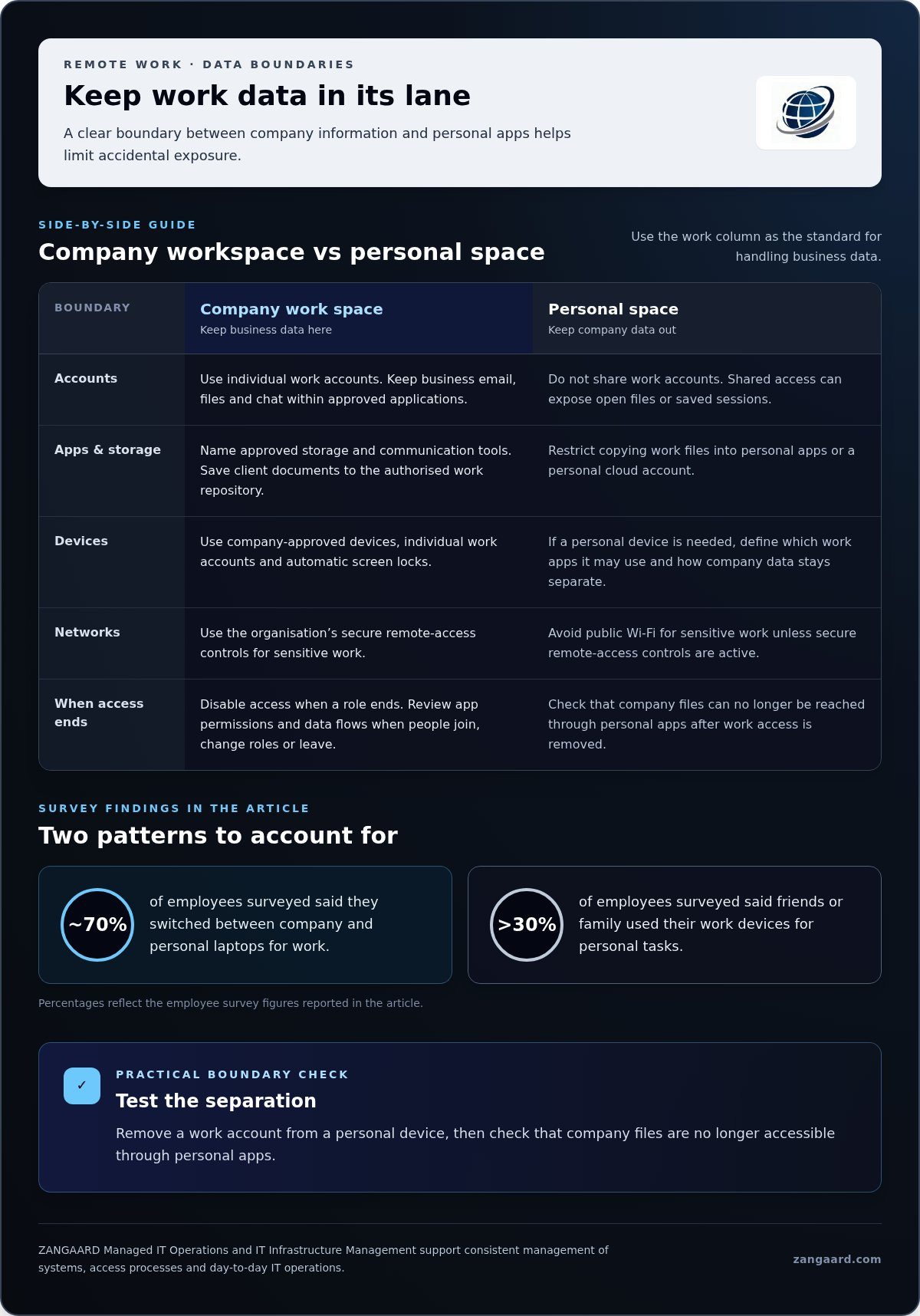 REMOTE WORK · DATA BOUNDARIES

Keep work data in its lane

A clear boundary between company information and personal apps helps limit accidental exposure.

SIDE-BY-SIDE GUIDE

Company workspace vs personal space

Use the work column as the standard for handling business data.

| BOUNDARY | Company work space Keep business data here | Personal space Keep company data out |
|---|---|---|
| Accounts | Use individual work accounts. Keep business email, files and chat within approved applications. | Do not share work accounts. Shared access can expose open files or saved sessions. |
| Apps & storage | Name approved storage and communication tools. Save client documents to the authorised work repository. | Restrict copying work files into personal apps or a personal cloud account. |
| Devices | Use company-approved devices, individual work accounts and automatic screen locks. | If a personal device is needed, define which work apps it may use and how company data stays separate. |
| Networks | Use the organisation's secure remote-access controls for sensitive work. | Avoid public Wi-Fi for sensitive work unless secure remote-access controls are active. |
| When access ends | Disable access when a role ends. Review app permissions and data flows when people join, change roles or leave. | Check that company files can no longer be reached through personal apps after work access is removed. |

SURVEY FINDINGS IN THE ARTICLE

Two patterns to account for

~70% of employees surveyed said they switched between company and personal laptops for work.

>30% of employees surveyed said friends or family used their work devices for personal tasks.

Percentages reflect the employee survey figures reported in the article.

✓

PRACTICAL BOUNDARY CHECK

Test the separation

Remove a work account from a personal device, then check that company files are no longer accessible through personal apps.

ZANGAARD Managed IT Operations and IT Infrastructure Management support consistent management of systems, access processes and day-to-day IT operations.

zangaard.com