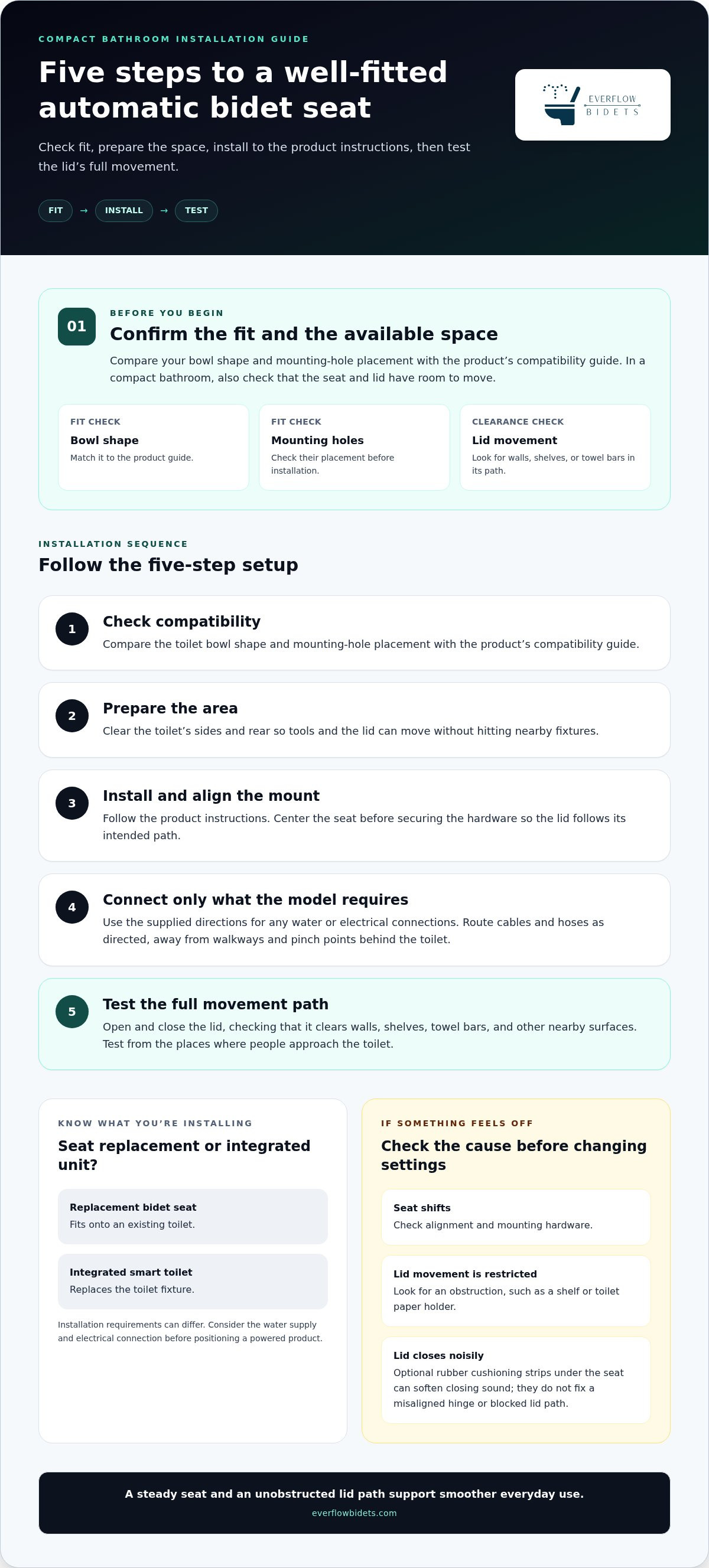 COMPACT BATHROOM INSTALLATION GUIDE

Five steps to a well-fitted automatic bidet seat

Check fit, prepare the space, install to the product instructions, then test the lid's full movement.

FIT → INSTALL → TEST

EVERFLOW
BIDETS

01

BEFORE YOU BEGIN

Confirm the fit and the available space

Compare your bowl shape and mounting-hole placement with the product's compatibility guide. In a compact bathroom, also check that the seat and lid have room to move.

FIT CHECK
Bowl shape
Match it to the product guide.

FIT CHECK
Mounting holes
Check their placement before installation.

CLEARANCE CHECK
Lid movement
Look for walls, shelves, or towel bars in its path.

INSTALLATION SEQUENCE

Follow the five-step setup

1
Check compatibility
Compare the toilet bowl shape and mounting-hole placement with the product's compatibility guide.

2
Prepare the area
Clear the toilet's sides and rear so tools and the lid can move without hitting nearby fixtures.

3
Install and align the mount
Follow the product instructions. Center the seat before securing the hardware so the lid follows its intended path.

4
Connect only what the model requires
Use the supplied directions for any water or electrical connections. Route cables and hoses as directed, away from walkways and pinch points behind the toilet.

5
Test the full movement path
Open and close the lid, checking that it clears walls, shelves, towel bars, and other nearby surfaces. Test from the places where people approach the toilet.

KNOW WHAT YOU'RE INSTALLING

Seat replacement or integrated unit?

Replacement bidet seat
Fits onto an existing toilet.

Integrated smart toilet
Replaces the toilet fixture.

Installation requirements can differ. Consider the water supply and electrical connection before positioning a powered product.

IF SOMETHING FEELS OFF

Check the cause before changing settings

Seat shifts
Check alignment and mounting hardware.

Lid movement is restricted
Look for an obstruction, such as a shelf or toilet paper holder.

Lid closes noisily
Optional rubber cushioning strips under the seat can soften closing sound; they do not fix a misaligned hinge or blocked lid path.

A steady seat and an unobstructed lid path support smoother everyday use.
everflowbidets.com