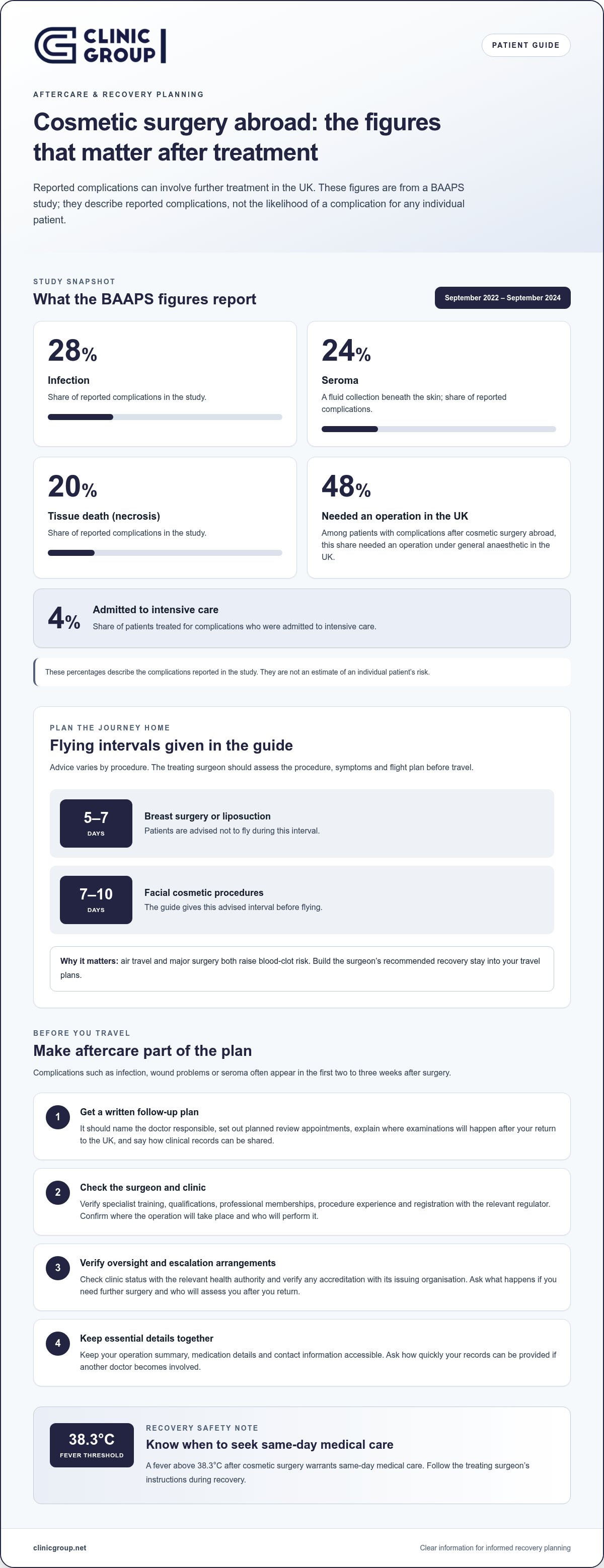 CLINIC GROUP

PATIENT GUIDE

AFTERCARE & RECOVERY PLANNING

Cosmetic surgery abroad: the figures that matter after treatment

Reported complications can involve further treatment in the UK. These figures are from a BAAPS study; they describe reported complications, not the likelihood of a complication for any individual patient.

STUDY SNAPSHOT

What the BAAPS figures report

September 2022 – September 2024

28%

Infection

Share of reported complications in the study.

24%

Seroma

A fluid collection beneath the skin; share of reported complications.

20%

Tissue death (necrosis)

Share of reported complications in the study.

48%

Needed an operation in the UK

Among patients with complications after cosmetic surgery abroad, this share needed an operation under general anaesthetic in the UK.

4%

Admitted to intensive care

Share of patients treated for complications who were admitted to intensive care.

These percentages describe the complications reported in the study. They are not an estimate of an individual patient's risk.

PLAN THE JOURNEY HOME

Flying intervals given in the guide

Advice varies by procedure. The treating surgeon should assess the procedure, symptoms and flight plan before travel.

5–7
DAYS

Breast surgery or liposuction
Patients are advised not to fly during this interval.

7–10
DAYS

Facial cosmetic procedures
The guide gives this advised interval before flying.

Why it matters: air travel and major surgery both raise blood-clot risk. Build the surgeon's recommended recovery stay into your travel plans.

BEFORE YOU TRAVEL

Make aftercare part of the plan

Complications such as infection, wound problems or seroma often appear in the first two to three weeks after surgery.

1
Get a written follow-up plan
It should name the doctor responsible, set out planned review appointments, explain where examinations will happen after your return to the UK, and say how clinical records can be shared.

2
Check the surgeon and clinic
Verify specialist training, qualifications, professional memberships, procedure experience and registration with the relevant regulator. Confirm where the operation will take place and who will perform it.

3
Verify oversight and escalation arrangements
Check clinic status with the relevant health authority and verify any accreditation with its issuing organisation. Ask what happens if you need further surgery and who will assess you after you return.

4
Keep essential details together
Keep your operation summary, medication details and contact information accessible. Ask how quickly your records can be provided if another doctor becomes involved.

38.3°C
FEVER THRESHOLD

RECOVERY SAFETY NOTE

Know when to seek same-day medical care

A fever above 38.3°C after cosmetic surgery warrants same-day medical care. Follow the treating surgeon's instructions during recovery.

clinicgroup.net

Clear information for informed recovery planning