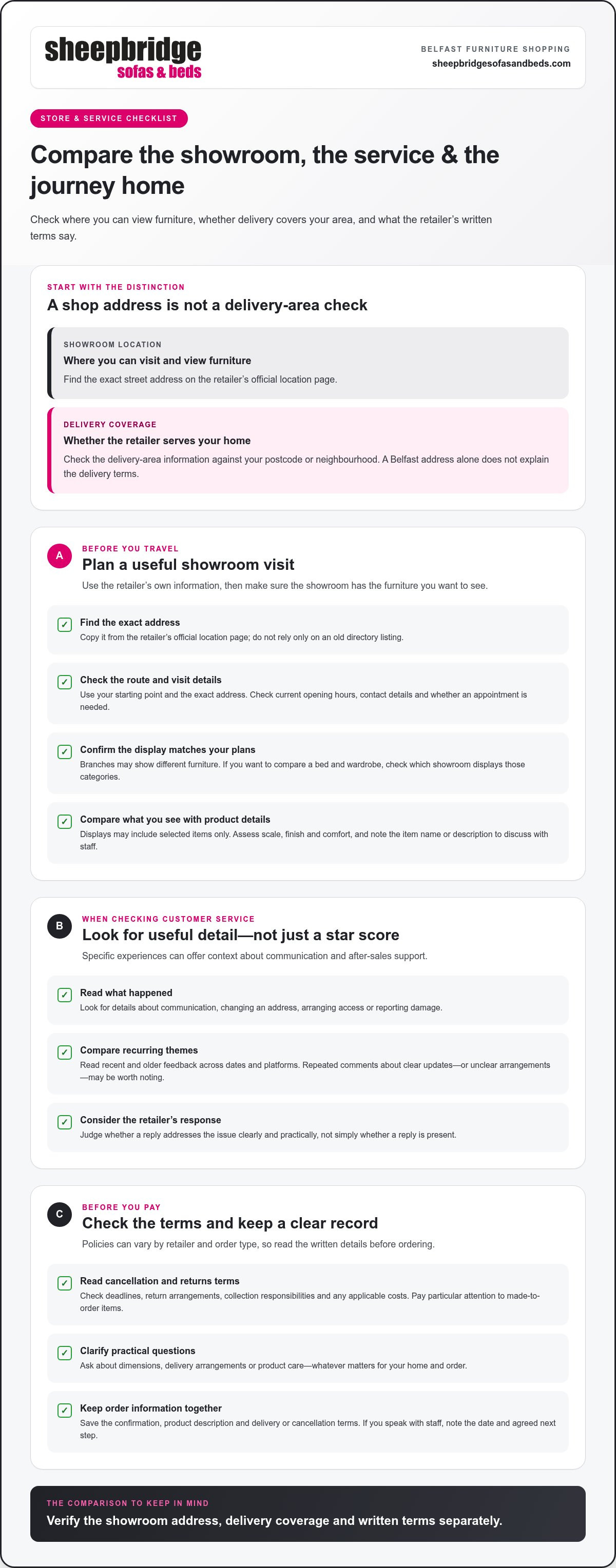 sheepbridge
sofas & beds

BELFAST FURNITURE SHOPPING
sheepbridgesofasandbeds.com

STORE & SERVICE CHECKLIST

Compare the showroom, the service & the journey home

Check where you can view furniture, whether delivery covers your area, and what the retailer's written terms say.

START WITH THE DISTINCTION

A shop address is not a delivery-area check

SHOWROOM LOCATION
Where you can visit and view furniture
Find the exact street address on the retailer's official location page.

DELIVERY COVERAGE
Whether the retailer serves your home
Check the delivery-area information against your postcode or neighbourhood. A Belfast address alone does not explain the delivery terms.

A
BEFORE YOU TRAVEL
Plan a useful showroom visit
Use the retailer's own information, then make sure the showroom has the furniture you want to see.

☑ Find the exact address
Copy it from the retailer's official location page; do not rely only on an old directory listing.

☑ Check the route and visit details
Use your starting point and the exact address. Check current opening hours, contact details and whether an appointment is needed.

☑ Confirm the display matches your plans
Branches may show different furniture. If you want to compare a bed and wardrobe, check which showroom displays those categories.

☑ Compare what you see with product details
Displays may include selected items only. Assess scale, finish and comfort, and note the item name or description to discuss with staff.

B
WHEN CHECKING CUSTOMER SERVICE
Look for useful detail—not just a star score
Specific experiences can offer context about communication and after-sales support.

☑ Read what happened
Look for details about communication, changing an address, arranging access or reporting damage.

☑ Compare recurring themes
Read recent and older feedback across dates and platforms. Repeated comments about clear updates—or unclear arrangements—may be worth noting.

☑ Consider the retailer's response
Judge whether a reply addresses the issue clearly and practically, not simply whether a reply is present.

C
BEFORE YOU PAY
Check the terms and keep a clear record
Policies can vary by retailer and order type, so read the written details before ordering.

☑ Read cancellation and returns terms
Check deadlines, return arrangements, collection responsibilities and any applicable costs. Pay particular attention to made-to-order items.

☑ Clarify practical questions
Ask about dimensions, delivery arrangements or product care—whatever matters for your home and order.

☑ Keep order information together
Save the confirmation, product description and delivery or cancellation terms. If you speak with staff, note the date and agreed next step.

THE COMPARISON TO KEEP IN MIND
Verify the showroom address, delivery coverage and written terms separately.