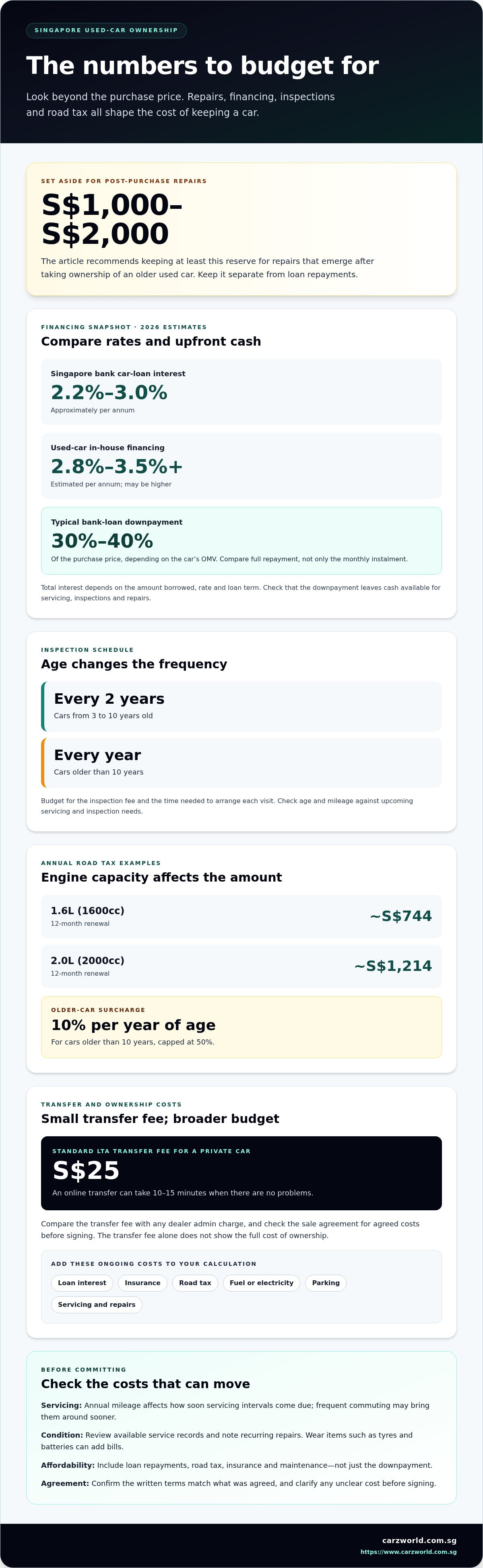 SINGAPORE USED-CAR OWNERSHIP

The numbers to budget for

Look beyond the purchase price. Repairs, financing, inspections and road tax all shape the cost of keeping a car.

SET ASIDE FOR POST-PURCHASE REPAIRS

S$1,000–S$2,000

The article recommends keeping at least this reserve for repairs that emerge after taking ownership of an older used car. Keep it separate from loan repayments.

FINANCING SNAPSHOT · 2026 ESTIMATES

Compare rates and upfront cash

Singapore bank car-loan interest

2.2%–3.0%

Approximately per annum

Used-car in-house financing

2.8%–3.5%+

Estimated per annum; may be higher

Typical bank-loan downpayment

30%–40%

Of the purchase price, depending on the car's OMV. Compare full repayment, not only the monthly instalment.

Total interest depends on the amount borrowed, rate and loan term. Check that the downpayment leaves cash available for servicing, inspections and repairs.

INSPECTION SCHEDULE

Age changes the frequency

Every 2 years

Cars from 3 to 10 years old

Every year

Cars older than 10 years

Budget for the inspection fee and the time needed to arrange each visit. Check age and mileage against upcoming servicing and inspection needs.

ANNUAL ROAD TAX EXAMPLES

Engine capacity affects the amount

1.6L (1600cc)
12-month renewal
~S$744

2.0L (2000cc)
12-month renewal
~S$1,214

OLDER-CAR SURCHARGE

10% per year of age

For cars older than 10 years, capped at 50%.

TRANSFER AND OWNERSHIP COSTS

Small transfer fee; broader budget

STANDARD LTA TRANSFER FEE FOR A PRIVATE CAR

S$25

An online transfer can take 10–15 minutes when there are no problems.

Compare the transfer fee with any dealer admin charge, and check the sale agreement for agreed costs before signing. The transfer fee alone does not show the full cost of ownership.

ADD THESE ONGOING COSTS TO YOUR CALCULATION

Loan interest
Insurance
Road tax
Fuel or electricity
Parking
Servicing and repairs

BEFORE COMMITTING

Check the costs that can move

Servicing: Annual mileage affects how soon servicing intervals come due; frequent commuting may bring them around sooner.

Condition: Review available service records and note recurring repairs. Wear items such as tyres and batteries can add bills.

Affordability: Include loan repayments, road tax, insurance and maintenance—not just the downpayment.

Agreement: Confirm the written terms match what was agreed, and clarify any unclear cost before signing.

carzworld.com.sg
https://www.carzworld.com.sg