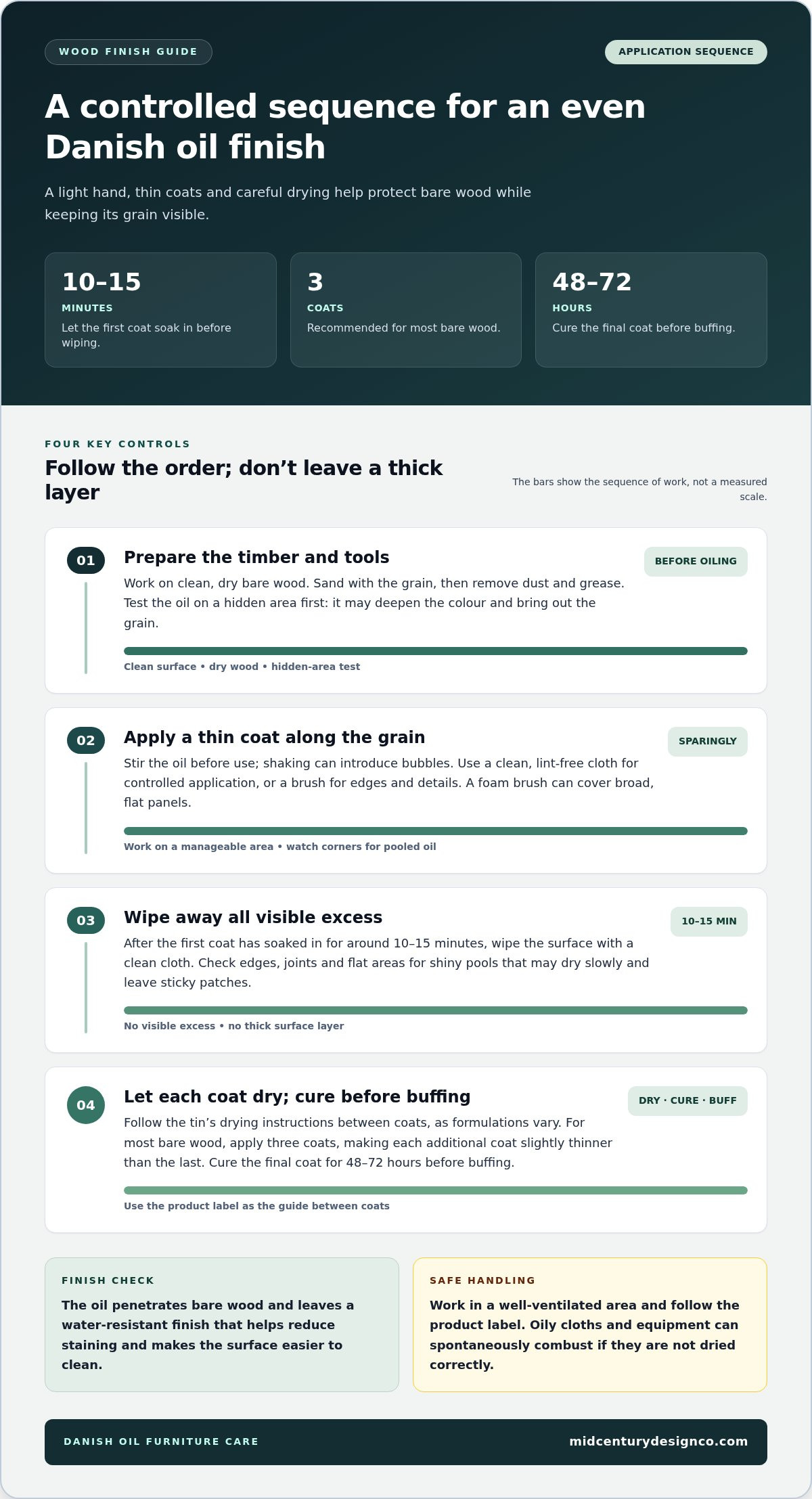 WOOD FINISH GUIDE

APPLICATION SEQUENCE

A controlled sequence for an even Danish oil finish

A light hand, thin coats and careful drying help protect bare wood while keeping its grain visible.

10–15
MINUTES
Let the first coat soak in before wiping.

3
COATS
Recommended for most bare wood.

48–72
HOURS
Cure the final coat before buffing.

FOUR KEY CONTROLS

Follow the order; don't leave a thick layer

The bars show the sequence of work, not a measured scale.

01
Prepare the timber and tools
BEFORE OILING
Work on clean, dry bare wood. Sand with the grain, then remove dust and grease. Test the oil on a hidden area first: it may deepen the colour and bring out the grain.
Clean surface • dry wood • hidden-area test

02
Apply a thin coat along the grain
SPARINGLY
Stir the oil before use; shaking can introduce bubbles. Use a clean, lint-free cloth for controlled application, or a brush for edges and details. A foam brush can cover broad, flat panels.
Work on a manageable area • watch corners for pooled oil

03
Wipe away all visible excess
10–15 MIN
After the first coat has soaked in for around 10–15 minutes, wipe the surface with a clean cloth. Check edges, joints and flat areas for shiny pools that may dry slowly and leave sticky patches.
No visible excess • no thick surface layer

04
Let each coat dry; cure before buffing
DRY · CURE · BUFF
Follow the tin's drying instructions between coats, as formulations vary. For most bare wood, apply three coats, making each additional coat slightly thinner than the last. Cure the final coat for 48–72 hours before buffing.
Use the product label as the guide between coats

FINISH CHECK
The oil penetrates bare wood and leaves a water-resistant finish that helps reduce staining and makes the surface easier to clean.

SAFE HANDLING
Work in a well-ventilated area and follow the product label. Oily cloths and equipment can spontaneously combust if they are not dried correctly.

DANISH OIL FURNITURE CARE
midcenturydesignco.com