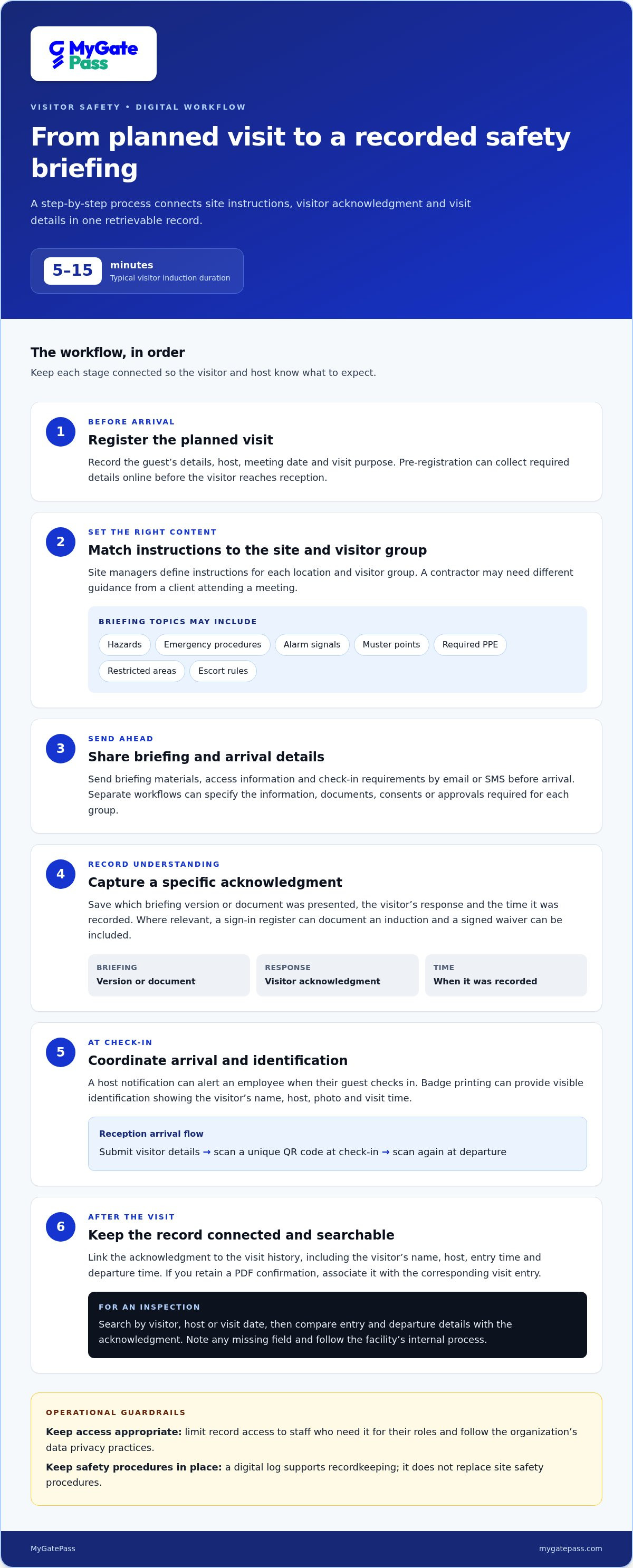 MyGate Pass

VISITOR SAFETY • DIGITAL WORKFLOW

From planned visit to a recorded safety briefing

A step-by-step process connects site instructions, visitor acknowledgment and visit details in one retrievable record.

5–15 minutes
Typical visitor induction duration

The workflow, in order

Keep each stage connected so the visitor and host know what to expect.

1
BEFORE ARRIVAL
Register the planned visit

Record the guest's details, host, meeting date and visit purpose. Pre-registration can collect required details online before the visitor reaches reception.

2
SET THE RIGHT CONTENT
Match instructions to the site and visitor group

Site managers define instructions for each location and visitor group. A contractor may need different guidance from a client attending a meeting.

BRIEFING TOPICS MAY INCLUDE
Hazards
Emergency procedures
Alarm signals
Muster points
Required PPE
Restricted areas
Escort rules

3
SEND AHEAD
Share briefing and arrival details

Send briefing materials, access information and check-in requirements by email or SMS before arrival. Separate workflows can specify the information, documents, consents or approvals required for each group.

4
RECORD UNDERSTANDING
Capture a specific acknowledgment

Save which briefing version or document was presented, the visitor's response and the time it was recorded. Where relevant, a sign-in register can document an induction and a signed waiver can be included.

BRIEFING
Version or document

RESPONSE
Visitor acknowledgment

TIME
When it was recorded

5
AT CHECK-IN
Coordinate arrival and identification

A host notification can alert an employee when their guest checks in. Badge printing can provide visible identification showing the visitor's name, host, photo and visit time.

Reception arrival flow
Submit visitor details → scan a unique QR code at check-in → scan again at departure

6
AFTER THE VISIT
Keep the record connected and searchable

Link the acknowledgment to the visit history, including the visitor's name, host, entry time and departure time. If you retain a PDF confirmation, associate it with the corresponding visit entry.

FOR AN INSPECTION
Search by visitor, host or visit date, then compare entry and departure details with the acknowledgment. Note any missing field and follow the facility's internal process.

OPERATIONAL GUARDRAILS

Keep access appropriate: limit record access to staff who need it for their roles and follow the organization's data privacy practices.

Keep safety procedures in place: a digital log supports recordkeeping; it does not replace site safety procedures.

MyGatePass
mygatepass.com