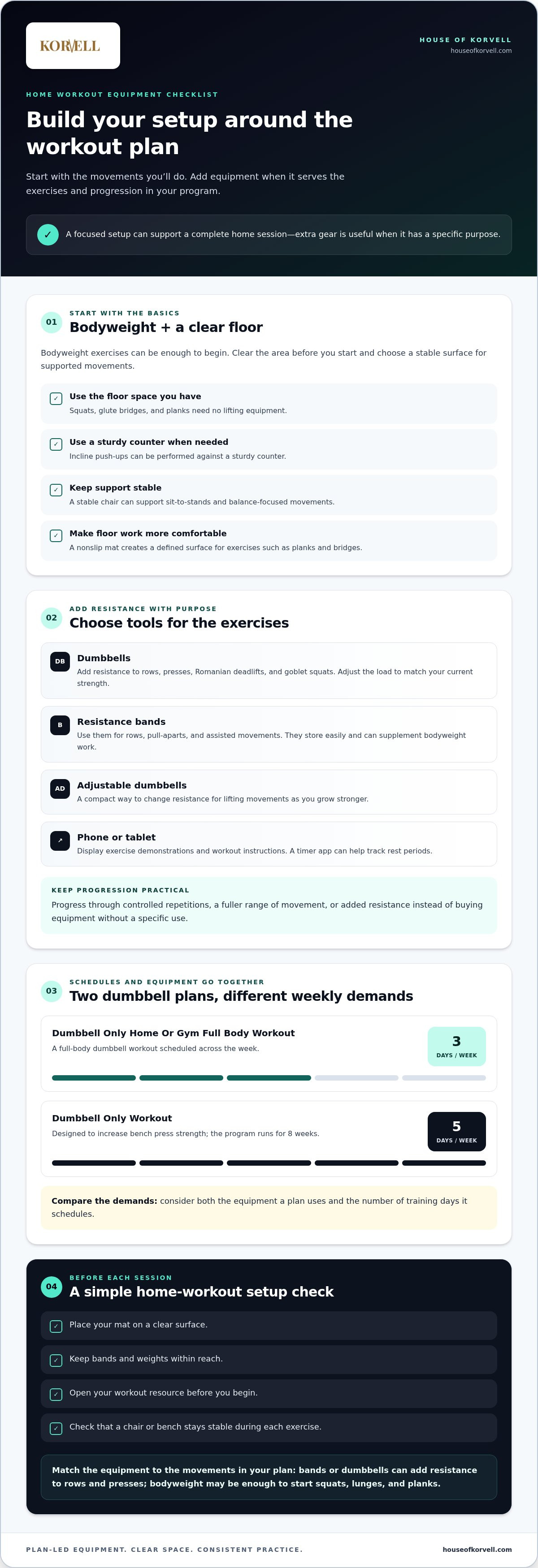 KORVELL

HOUSE OF KORVELL
houseofkorvell.com

HOME WORKOUT EQUIPMENT CHECKLIST

Build your setup around the workout plan

Start with the movements you'll do. Add equipment when it serves the exercises and progression in your program.

✓ A focused setup can support a complete home session—extra gear is useful when it has a specific purpose.

01
START WITH THE BASICS
Bodyweight + a clear floor

Bodyweight exercises can be enough to begin. Clear the area before you start and choose a stable surface for supported movements.

☑ Use the floor space you have
Squats, glute bridges, and planks need no lifting equipment.

☑ Use a sturdy counter when needed
Incline push-ups can be performed against a sturdy counter.

☑ Keep support stable
A stable chair can support sit-to-stands and balance-focused movements.

☑ Make floor work more comfortable
A nonslip mat creates a defined surface for exercises such as planks and bridges.

02
ADD RESISTANCE WITH PURPOSE
Choose tools for the exercises

DB
Dumbbells
Add resistance to rows, presses, Romanian deadlifts, and goblet squats. Adjust the load to match your current strength.

B
Resistance bands
Use them for rows, pull-aparts, and assisted movements. They store easily and can supplement bodyweight work.

AD
Adjustable dumbbells
A compact way to change resistance for lifting movements as you grow stronger.

↗
Phone or tablet
Display exercise demonstrations and workout instructions. A timer app can help track rest periods.

KEEP PROGRESSION PRACTICAL
Progress through controlled repetitions, a fuller range of movement, or added resistance instead of buying equipment without a specific use.

03
SCHEDULES AND EQUIPMENT GO TOGETHER
Two dumbbell plans, different weekly demands

Dumbbell Only Home Or Gym Full Body Workout
A full-body dumbbell workout scheduled across the week.
3
DAYS / WEEK

Dumbbell Only Workout
Designed to increase bench press strength; the program runs for 8 weeks.
5
DAYS / WEEK

Compare the demands: consider both the equipment a plan uses and the number of training days it schedules.

04
BEFORE EACH SESSION
A simple home-workout setup check

☑ Place your mat on a clear surface.

☑ Keep bands and weights within reach.

☑ Open your workout resource before you begin.

☑ Check that a chair or bench stays stable during each exercise.

Match the equipment to the movements in your plan: bands or dumbbells can add resistance to rows and presses; bodyweight may be enough to start squats, lunges, and planks.

PLAN-LED EQUIPMENT. CLEAR SPACE. CONSISTENT PRACTICE.
houseofkorvell.com