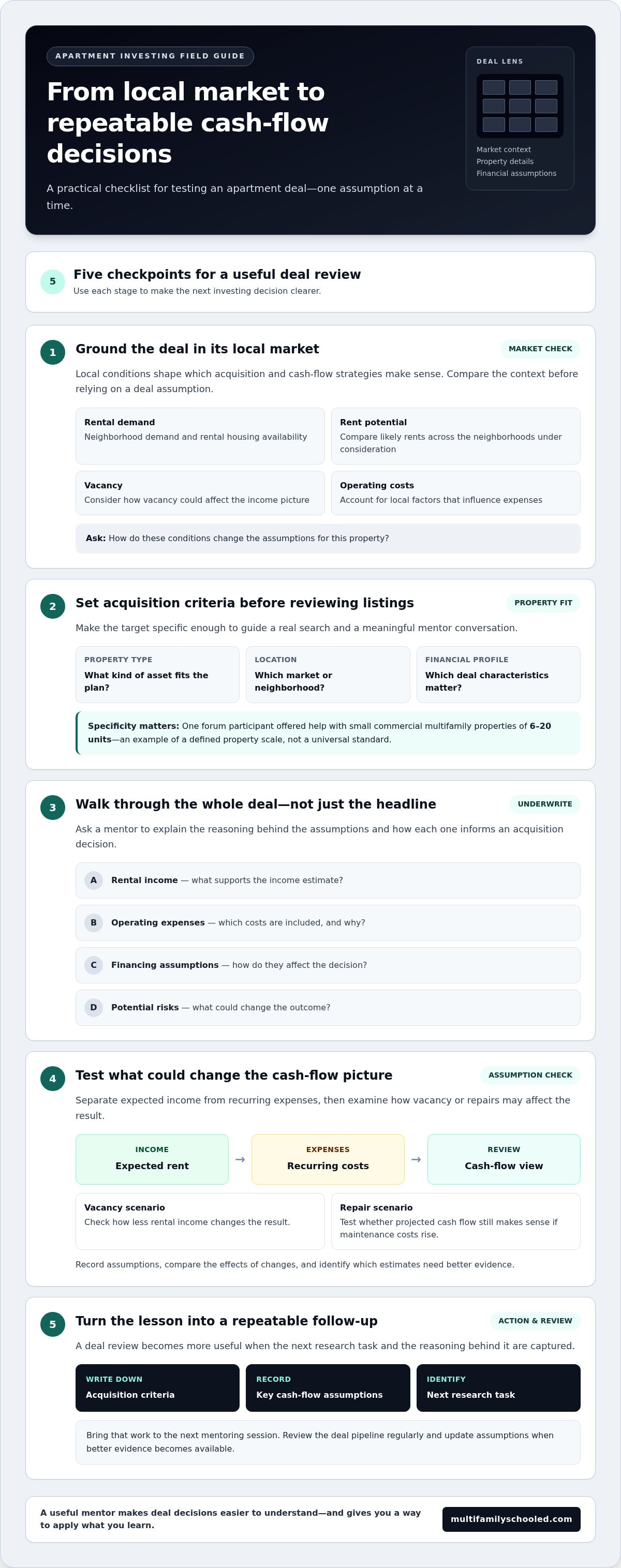 APARTMENT INVESTING FIELD GUIDE

From local market to repeatable cash-flow decisions

A practical checklist for testing an apartment deal—one assumption at a time.

DEAL LENS

Market context
Property details
Financial assumptions

5

Five checkpoints for a useful deal review

Use each stage to make the next investing decision clearer.

1

Ground the deal in its local market

MARKET CHECK

Local conditions shape which acquisition and cash-flow strategies make sense. Compare the context before relying on a deal assumption.

Rental demand
Neighborhood demand and rental housing availability

Rent potential
Compare likely rents across the neighborhoods under consideration

Vacancy
Consider how vacancy could affect the income picture

Operating costs
Account for local factors that influence expenses

Ask: How do these conditions change the assumptions for this property?

2

Set acquisition criteria before reviewing listings

PROPERTY FIT

Make the target specific enough to guide a real search and a meaningful mentor conversation.

PROPERTY TYPE
What kind of asset fits the plan?

LOCATION
Which market or neighborhood?

FINANCIAL PROFILE
Which deal characteristics matter?

Specificity matters: One forum participant offered help with small commercial multifamily properties of 6–20 units—an example of a defined property scale, not a universal standard.

3

Walk through the whole deal—not just the headline

UNDERWRITE

Ask a mentor to explain the reasoning behind the assumptions and how each one informs an acquisition decision.

A Rental income — what supports the income estimate?

B Operating expenses — which costs are included, and why?

C Financing assumptions — how do they affect the decision?

D Potential risks — what could change the outcome?

4

Test what could change the cash-flow picture

ASSUMPTION CHECK

Separate expected income from recurring expenses, then examine how vacancy or repairs may affect the result.

INCOME
Expected rent

→

EXPENSES
Recurring costs

→

REVIEW
Cash-flow view

Vacancy scenario
Check how less rental income changes the result.

Repair scenario
Test whether projected cash flow still makes sense if maintenance costs rise.

Record assumptions, compare the effects of changes, and identify which estimates need better evidence.

5

Turn the lesson into a repeatable follow-up

ACTION & REVIEW

A deal review becomes more useful when the next research task and the reasoning behind it are captured.

WRITE DOWN
Acquisition criteria

RECORD
Key cash-flow assumptions

IDENTIFY
Next research task

Bring that work to the next mentoring session. Review the deal pipeline regularly and update assumptions when better evidence becomes available.

A useful mentor makes deal decisions easier to understand—and gives you a way to apply what you learn.

multifamilyschooled.com