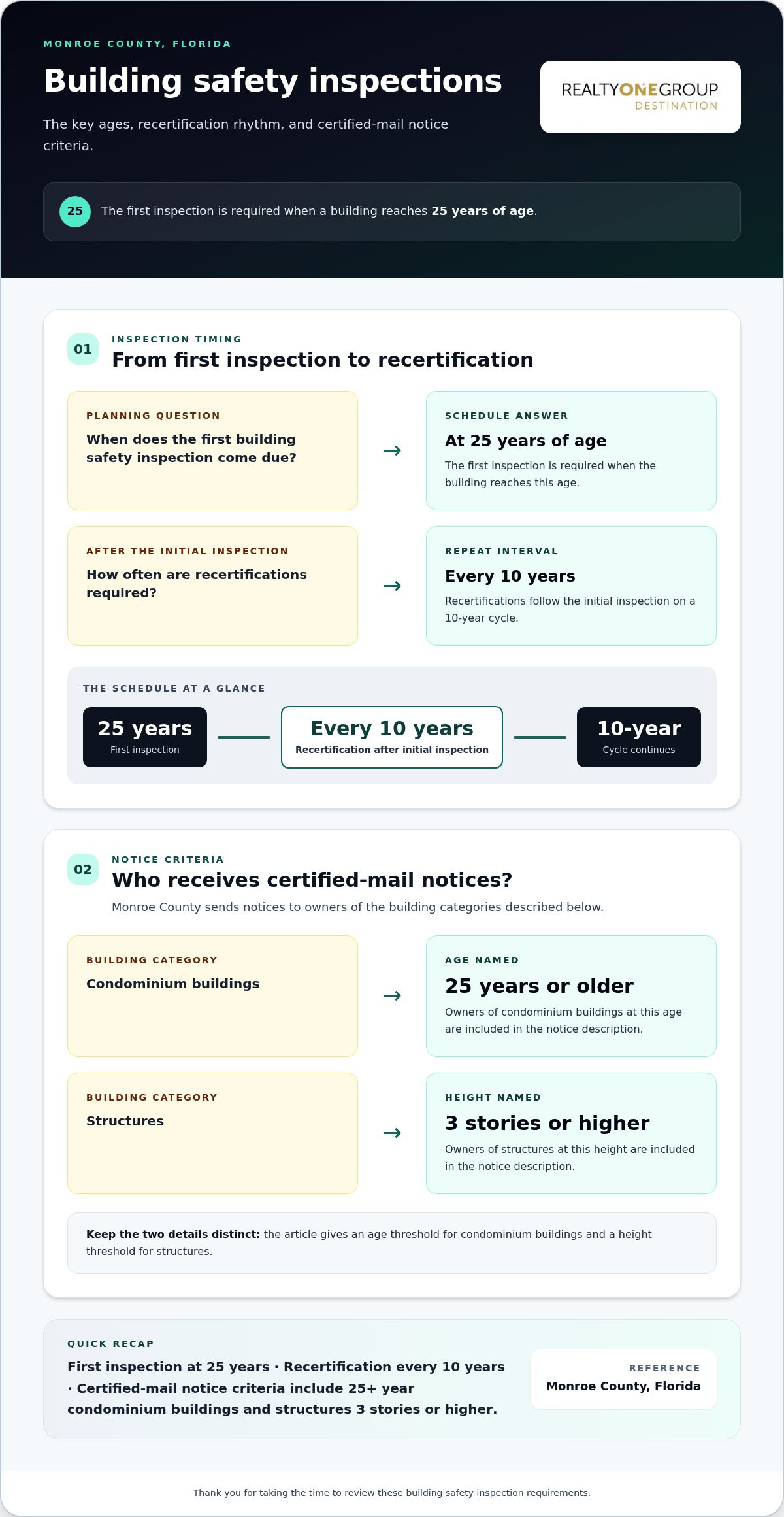 MONROE COUNTY, FLORIDA

Building safety inspections

The key ages, recertification rhythm, and certified-mail notice criteria.

REALTYONEGROUP
DESTINATION

25 The first inspection is required when a building reaches 25 years of age.

01 INSPECTION TIMING
From first inspection to recertification

PLANNING QUESTION
When does the first building safety inspection come due?

→

SCHEDULE ANSWER
At 25 years of age
The first inspection is required when the building reaches this age.

AFTER THE INITIAL INSPECTION
How often are recertifications required?

→

REPEAT INTERVAL
Every 10 years
Recertifications follow the initial inspection on a 10-year cycle.

THE SCHEDULE AT A GLANCE

25 years
First inspection

Every 10 years
Recertification after initial inspection

10-year
Cycle continues

02 NOTICE CRITERIA
Who receives certified-mail notices?
Monroe County sends notices to owners of the building categories described below.

BUILDING CATEGORY
Condominium buildings

→

AGE NAMED
25 years or older
Owners of condominium buildings at this age are included in the notice description.

BUILDING CATEGORY
Structures

→

HEIGHT NAMED
3 stories or higher
Owners of structures at this height are included in the notice description.

Keep the two details distinct: the article gives an age threshold for condominium buildings and a height threshold for structures.

QUICK RECAP
First inspection at 25 years · Recertification every 10 years · Certified-mail notice criteria include 25+ year condominium buildings and structures 3 stories or higher.

REFERENCE
Monroe County, Florida

Thank you for taking the time to review these building safety inspection requirements.