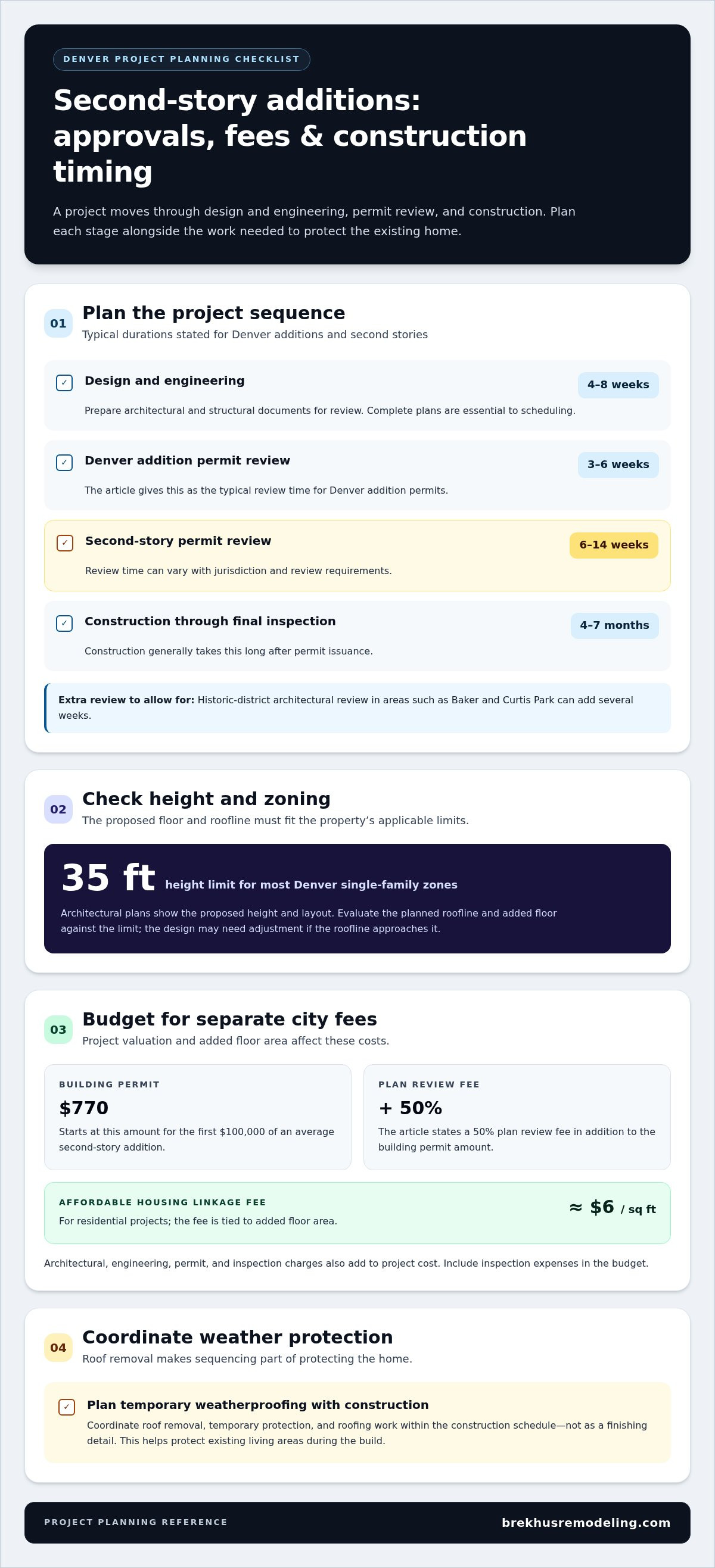 DENVER PROJECT PLANNING CHECKLIST

Second-story additions: approvals, fees & construction timing

A project moves through design and engineering, permit review, and construction. Plan each stage alongside the work needed to protect the existing home.

01

Plan the project sequence

Typical durations stated for Denver additions and second stories

☑ Design and engineering
4–8 weeks

Prepare architectural and structural documents for review. Complete plans are essential to scheduling.

☑ Denver addition permit review
3–6 weeks

The article gives this as the typical review time for Denver addition permits.

☑ Second-story permit review
6–14 weeks

Review time can vary with jurisdiction and review requirements.

☑ Construction through final inspection
4–7 months

Construction generally takes this long after permit issuance.

Extra review to allow for: Historic-district architectural review in areas such as Baker and Curtis Park can add several weeks.

02

Check height and zoning

The proposed floor and roofline must fit the property's applicable limits.

35 ft height limit for most Denver single-family zones

Architectural plans show the proposed height and layout. Evaluate the planned roofline and added floor against the limit; the design may need adjustment if the roofline approaches it.

03

Budget for separate city fees

Project valuation and added floor area affect these costs.

BUILDING PERMIT
$770
Starts at this amount for the first $100,000 of an average second-story addition.

PLAN REVIEW FEE
+ 50%
The article states a 50% plan review fee in addition to the building permit amount.

AFFORDABLE HOUSING LINKAGE FEE
For residential projects; the fee is tied to added floor area.
≈ $6 / sq ft

Architectural, engineering, permit, and inspection charges also add to project cost. Include inspection expenses in the budget.

04

Coordinate weather protection

Roof removal makes sequencing part of protecting the home.

☑ Plan temporary weatherproofing with construction

Coordinate roof removal, temporary protection, and roofing work within the construction schedule—not as a finishing detail. This helps protect existing living areas during the build.

PROJECT PLANNING REFERENCE
brekhusremodeling.com