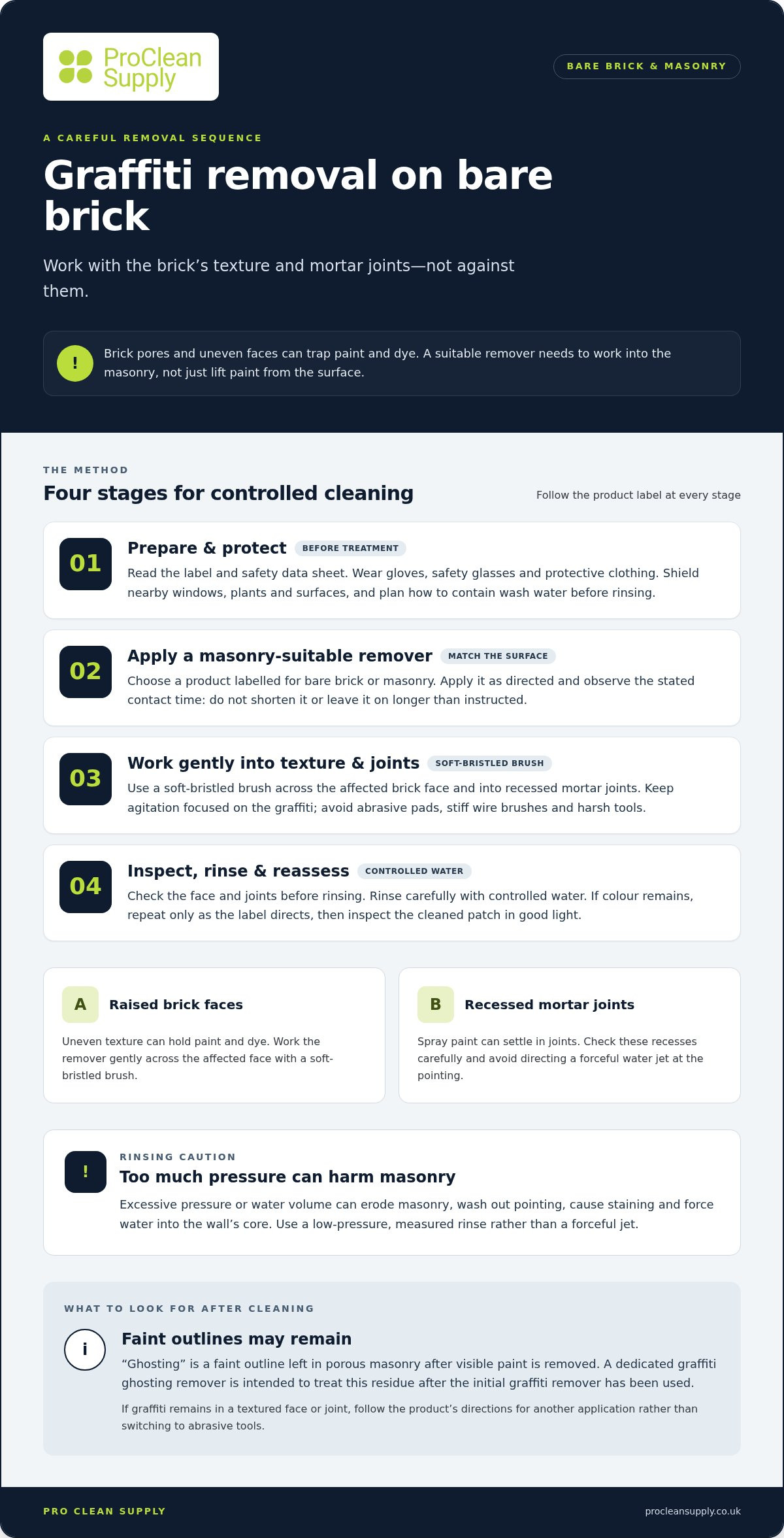 ProClean Supply

BARE BRICK & MASONRY

A CAREFUL REMOVAL SEQUENCE

Graffiti removal on bare brick

Work with the brick's texture and mortar joints—not against them.

!

Brick pores and uneven faces can trap paint and dye. A suitable remover needs to work into the masonry, not just lift paint from the surface.

THE METHOD

Four stages for controlled cleaning

Follow the product label at every stage

01

Prepare & protect

BEFORE TREATMENT

Read the label and safety data sheet. Wear gloves, safety glasses and protective clothing. Shield nearby windows, plants and surfaces, and plan how to contain wash water before rinsing.

02

Apply a masonry-suitable remover

MATCH THE SURFACE

Choose a product labelled for bare brick or masonry. Apply it as directed and observe the stated contact time: do not shorten it or leave it on longer than instructed.

03

Work gently into texture & joints

SOFT-BRISTLED BRUSH

Use a soft-bristled brush across the affected brick face and into recessed mortar joints. Keep agitation focused on the graffiti; avoid abrasive pads, stiff wire brushes and harsh tools.

04

Inspect, rinse & reassess

CONTROLLED WATER

Check the face and joints before rinsing. Rinse carefully with controlled water. If colour remains, repeat only as the label directs, then inspect the cleaned patch in good light.

A

Raised brick faces

Uneven texture can hold paint and dye. Work the remover gently across the affected face with a soft-bristled brush.

B

Recessed mortar joints

Spray paint can settle in joints. Check these recesses carefully and avoid directing a forceful water jet at the pointing.

!

RINSING CAUTION

Too much pressure can harm masonry

Excessive pressure or water volume can erode masonry, wash out pointing, cause staining and force water into the wall's core. Use a low-pressure, measured rinse rather than a forceful jet.

WHAT TO LOOK FOR AFTER CLEANING

i

Faint outlines may remain

"Ghosting" is a faint outline left in porous masonry after visible paint is removed. A dedicated graffiti ghosting remover is intended to treat this residue after the initial graffiti remover has been used.

If graffiti remains in a textured face or joint, follow the product's directions for another application rather than switching to abrasive tools.

PRO CLEAN SUPPLY

procleansupply.co.uk