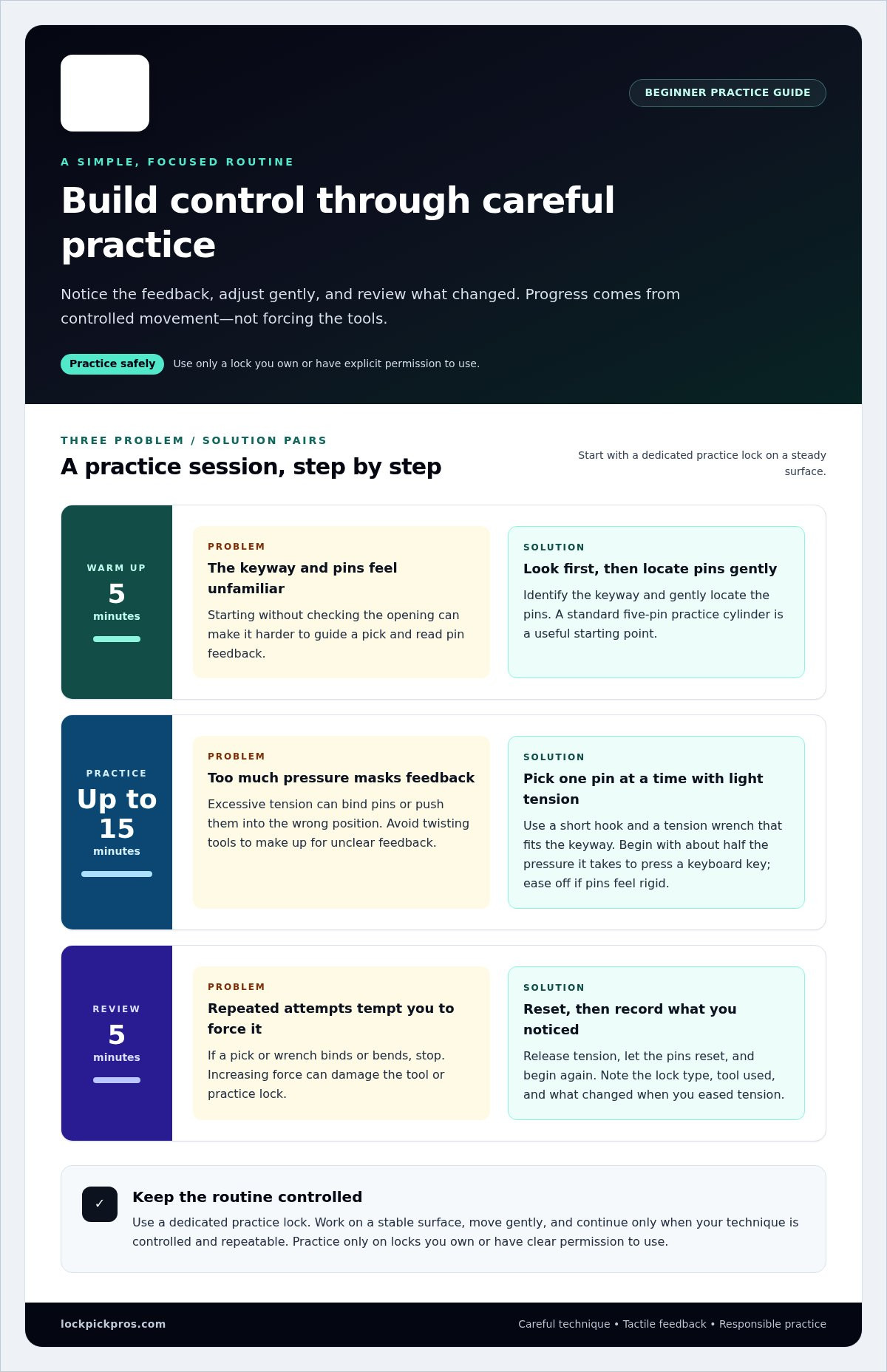 BEGINNER PRACTICE GUIDE

A SIMPLE, FOCUSED ROUTINE

Build control through careful practice

Notice the feedback, adjust gently, and review what changed. Progress comes from controlled movement—not forcing the tools.

Practice safely Use only a lock you own or have explicit permission to use.

THREE PROBLEM / SOLUTION PAIRS

A practice session, step by step

Start with a dedicated practice lock on a steady surface.

WARM UP
5
minutes

PROBLEM
The keyway and pins feel unfamiliar
Starting without checking the opening can make it harder to guide a pick and read pin feedback.

SOLUTION
Look first, then locate pins gently
Identify the keyway and gently locate the pins. A standard five-pin practice cylinder is a useful starting point.

PRACTICE
Up to 15
minutes

PROBLEM
Too much pressure masks feedback
Excessive tension can bind pins or push them into the wrong position. Avoid twisting tools to make up for unclear feedback.

SOLUTION
Pick one pin at a time with light tension
Use a short hook and a tension wrench that fits the keyway. Begin with about half the pressure it takes to press a keyboard key; ease off if pins feel rigid.

REVIEW
5
minutes

PROBLEM
Repeated attempts tempt you to force it
If a pick or wrench binds or bends, stop. Increasing force can damage the tool or practice lock.

SOLUTION
Reset, then record what you noticed
Release tension, let the pins reset, and begin again. Note the lock type, tool used, and what changed when you eased tension.

✓
Keep the routine controlled
Use a dedicated practice lock. Work on a stable surface, move gently, and continue only when your technique is controlled and repeatable. Practice only on locks you own or have clear permission to use.

lockpickpros.com

Careful technique • Tactile feedback • Responsible practice