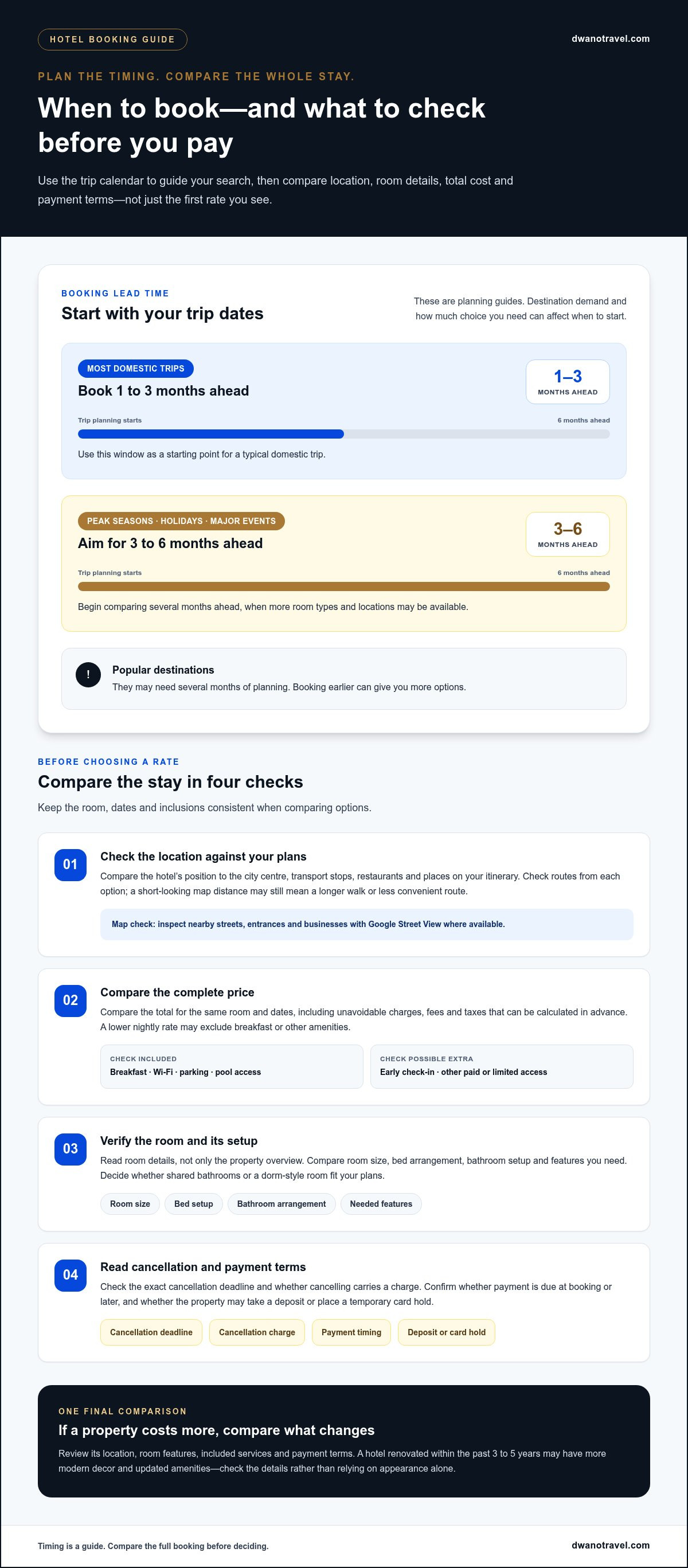 HOTEL BOOKING GUIDE

dwanotravel.com

PLAN THE TIMING. COMPARE THE WHOLE STAY.

When to book—and what to check before you pay

Use the trip calendar to guide your search, then compare location, room details, total cost and payment terms—not just the first rate you see.

BOOKING LEAD TIME

Start with your trip dates

These are planning guides. Destination demand and how much choice you need can affect when to start.

MOST DOMESTIC TRIPS

Book 1 to 3 months ahead

1–3
MONTHS AHEAD

Trip planning starts

6 months ahead

Use this window as a starting point for a typical domestic trip.

PEAK SEASONS · HOLIDAYS · MAJOR EVENTS

Aim for 3 to 6 months ahead

3–6
MONTHS AHEAD

Trip planning starts

6 months ahead

Begin comparing several months ahead, when more room types and locations may be available.

!

Popular destinations

They may need several months of planning. Booking earlier can give you more options.

BEFORE CHOOSING A RATE

Compare the stay in four checks

Keep the room, dates and inclusions consistent when comparing options.

01

Check the location against your plans

Compare the hotel's position to the city centre, transport stops, restaurants and places on your itinerary. Check routes from each option; a short-looking map distance may still mean a longer walk or less convenient route.

Map check: inspect nearby streets, entrances and businesses with Google Street View where available.

02

Compare the complete price

Compare the total for the same room and dates, including unavoidable charges, fees and taxes that can be calculated in advance. A lower nightly rate may exclude breakfast or other amenities.

CHECK INCLUDED
Breakfast · Wi-Fi · parking · pool access

CHECK POSSIBLE EXTRA
Early check-in · other paid or limited access

03

Verify the room and its setup

Read room details, not only the property overview. Compare room size, bed arrangement, bathroom setup and features you need. Decide whether shared bathrooms or a dorm-style room fit your plans.

Room size
Bed setup
Bathroom arrangement
Needed features

04

Read cancellation and payment terms

Check the exact cancellation deadline and whether cancelling carries a charge. Confirm whether payment is due at booking or later, and whether the property may take a deposit or place a temporary card hold.

Cancellation deadline
Cancellation charge
Payment timing
Deposit or card hold

ONE FINAL COMPARISON

If a property costs more, compare what changes

Review its location, room features, included services and payment terms. A hotel renovated within the past 3 to 5 years may have more modern decor and updated amenities—check the details rather than relying on appearance alone.

Timing is a guide. Compare the full booking before deciding.

dwanotravel.com