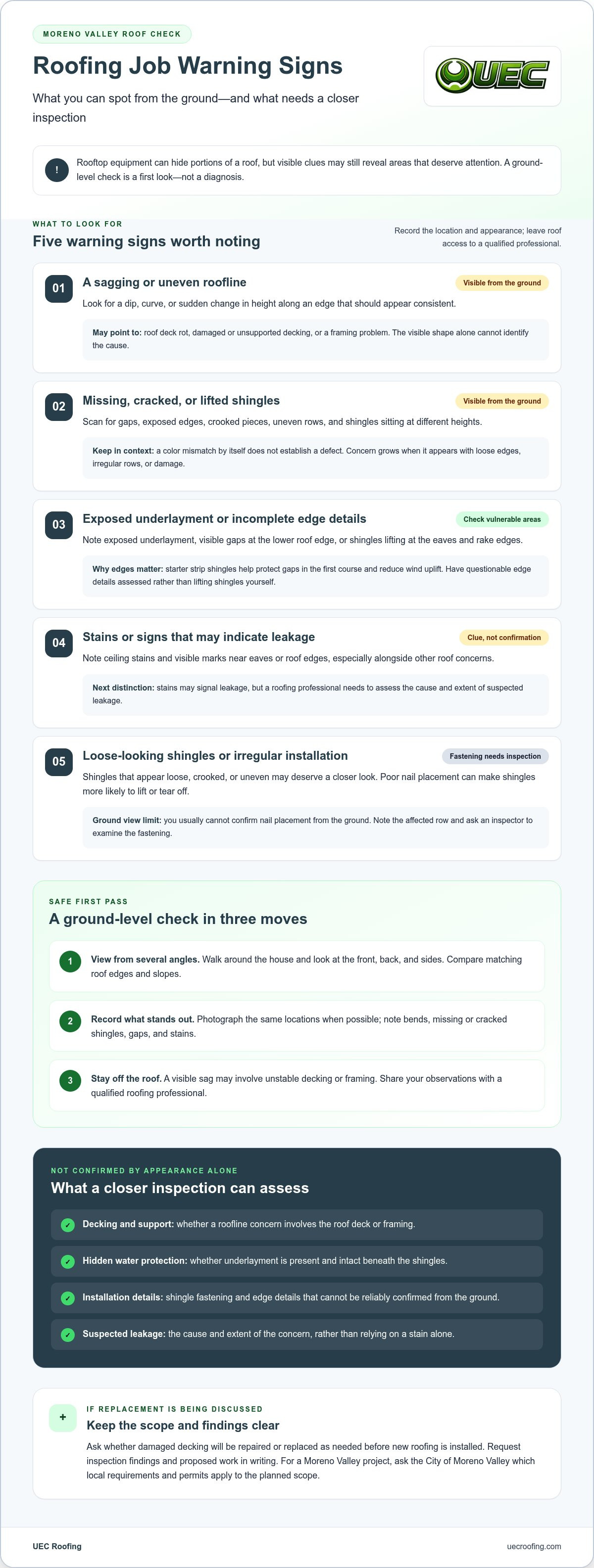 MORENO VALLEY ROOF CHECK

Roofing Job Warning Signs

What you can spot from the ground—and what needs a closer inspection

UEC

!

Rooftop equipment can hide portions of a roof, but visible clues may still reveal areas that deserve attention. A ground-level check is a first look—not a diagnosis.

WHAT TO LOOK FOR

Five warning signs worth noting

Record the location and appearance; leave roof access to a qualified professional.

01

A sagging or uneven roofline

Visible from the ground

Look for a dip, curve, or sudden change in height along an edge that should appear consistent.

May point to: roof deck rot, damaged or unsupported decking, or a framing problem. The visible shape alone cannot identify the cause.

02

Missing, cracked, or lifted shingles

Visible from the ground

Scan for gaps, exposed edges, crooked pieces, uneven rows, and shingles sitting at different heights.

Keep in context: a color mismatch by itself does not establish a defect. Concern grows when it appears with loose edges, irregular rows, or damage.

03

Exposed underlayment or incomplete edge details

Check vulnerable areas

Note exposed underlayment, visible gaps at the lower roof edge, or shingles lifting at the eaves and rake edges.

Why edges matter: starter strip shingles help protect gaps in the first course and reduce wind uplift. Have questionable edge details assessed rather than lifting shingles yourself.

04

Stains or signs that may indicate leakage

Clue, not confirmation

Note ceiling stains and visible marks near eaves or roof edges, especially alongside other roof concerns.

Next distinction: stains may signal leakage, but a roofing professional needs to assess the cause and extent of suspected leakage.

05

Loose-looking shingles or irregular installation

Fastening needs inspection

Shingles that appear loose, crooked, or uneven may deserve a closer look. Poor nail placement can make shingles more likely to lift or tear off.

Ground view limit: you usually cannot confirm nail placement from the ground. Note the affected row and ask an inspector to examine the fastening.

SAFE FIRST PASS

A ground-level check in three moves

1 View from several angles. Walk around the house and look at the front, back, and sides. Compare matching roof edges and slopes.

2 Record what stands out. Photograph the same locations when possible; note bends, missing or cracked shingles, gaps, and stains.

3 Stay off the roof. A visible sag may involve unstable decking or framing. Share your observations with a qualified roofing professional.

NOT CONFIRMED BY APPEARANCE ALONE

What a closer inspection can assess

✓ Decking and support: whether a roofline concern involves the roof deck or framing.

✓ Hidden water protection: whether underlayment is present and intact beneath the shingles.

✓ Installation details: shingle fastening and edge details that cannot be reliably confirmed from the ground.

✓ Suspected leakage: the cause and extent of the concern, rather than relying on a stain alone.

+

IF REPLACEMENT IS BEING DISCUSSED

Keep the scope and findings clear

Ask whether damaged decking will be repaired or replaced as needed before new roofing is installed. Request inspection findings and proposed work in writing. For a Moreno Valley project, ask the City of Moreno Valley which local requirements and permits apply to the planned scope.

UEC Roofing

uecroofing.com