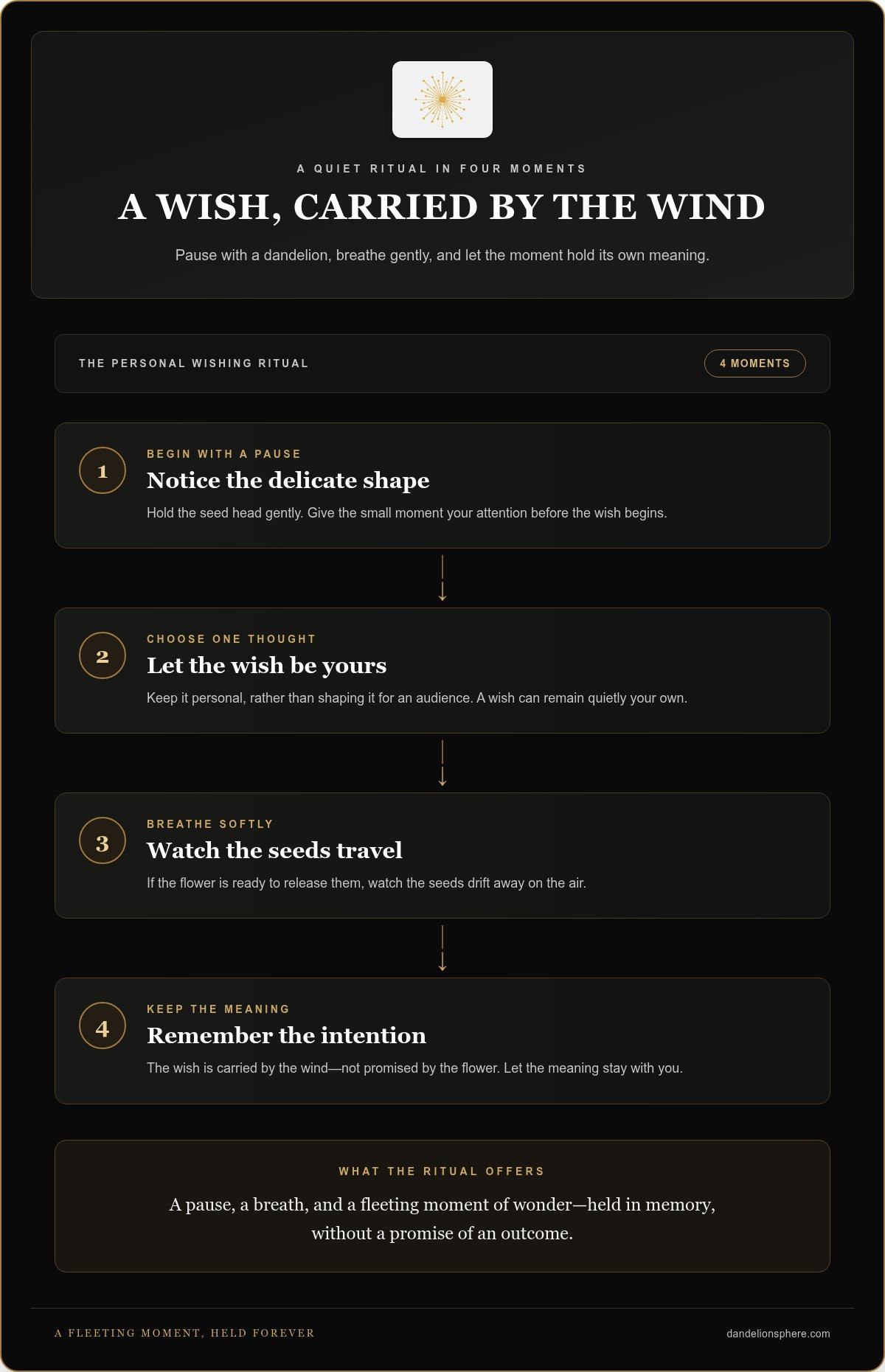 A QUIET RITUAL IN FOUR MOMENTS

A WISH, CARRIED BY THE WIND

Pause with a dandelion, breathe gently, and let the moment hold its own meaning.

THE PERSONAL WISHING RITUAL

4 MOMENTS

1

BEGIN WITH A PAUSE

Notice the delicate shape

Hold the seed head gently. Give the small moment your attention before the wish begins.

↓

2

CHOOSE ONE THOUGHT

Let the wish be yours

Keep it personal, rather than shaping it for an audience. A wish can remain quietly your own.

↓

3

BREATHE SOFTLY

Watch the seeds travel

If the flower is ready to release them, watch the seeds drift away on the air.

↓

4

KEEP THE MEANING

Remember the intention

The wish is carried by the wind—not promised by the flower. Let the meaning stay with you.

WHAT THE RITUAL OFFERS

A pause, a breath, and a fleeting moment of wonder—held in memory, without a promise of an outcome.

A FLEETING MOMENT, HELD FOREVER

dandelionsphere.com