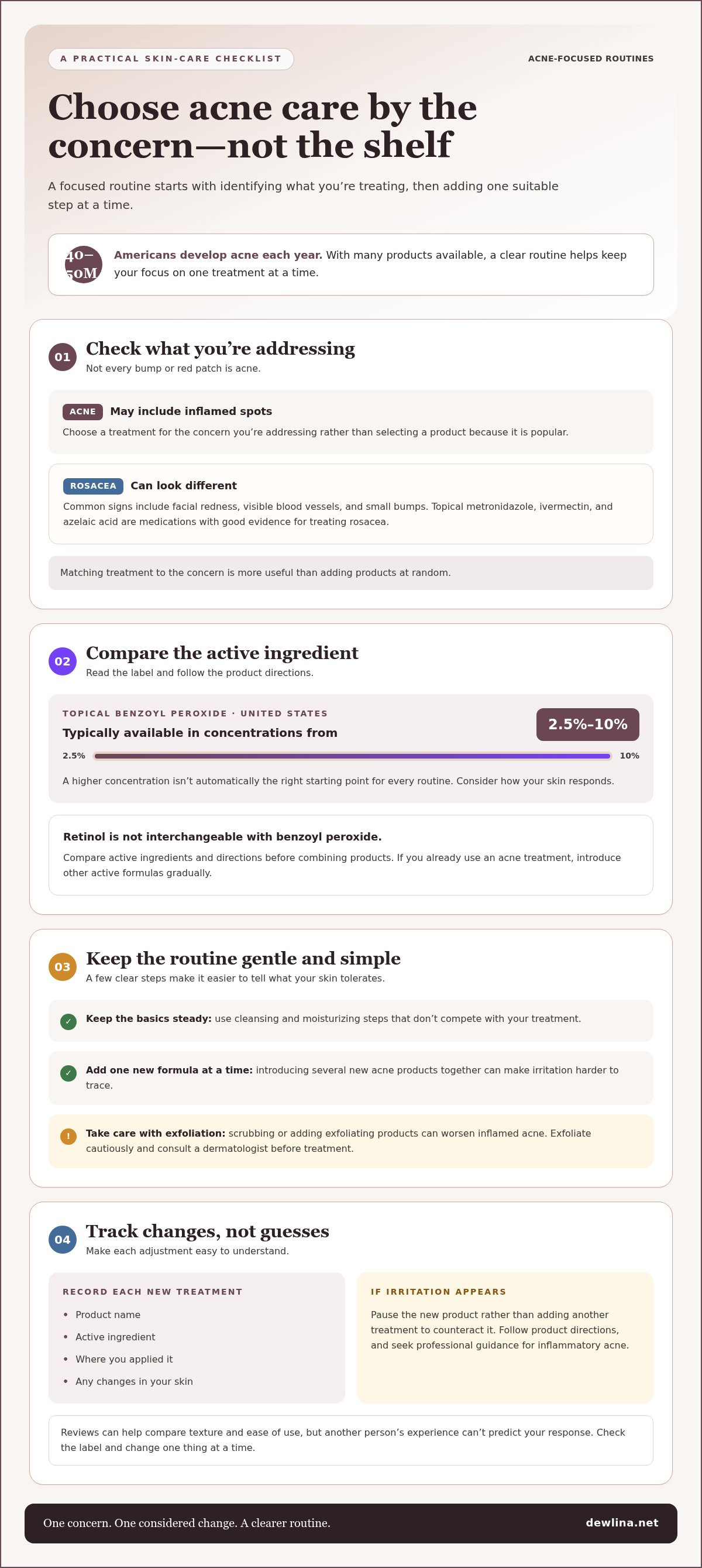 A PRACTICAL SKIN-CARE CHECKLIST

ACNE-FOCUSED ROUTINES

Choose acne care by the concern—not the shelf

A focused routine starts with identifying what you're treating, then adding one suitable step at a time.

40–50M

Americans develop acne each year. With many products available, a clear routine helps keep your focus on one treatment at a time.

01

Check what you're addressing

Not every bump or red patch is acne.

ACNE May include inflamed spots

Choose a treatment for the concern you're addressing rather than selecting a product because it is popular.

ROSACEA Can look different

Common signs include facial redness, visible blood vessels, and small bumps. Topical metronidazole, ivermectin, and azelaic acid are medications with good evidence for treating rosacea.

Matching treatment to the concern is more useful than adding products at random.

02

Compare the active ingredient

Read the label and follow the product directions.

TOPICAL BENZOYL PEROXIDE · UNITED STATES

Typically available in concentrations from

2.5%–10%

2.5%

10%

A higher concentration isn't automatically the right starting point for every routine. Consider how your skin responds.

Retinol is not interchangeable with benzoyl peroxide.

Compare active ingredients and directions before combining products. If you already use an acne treatment, introduce other active formulas gradually.

03

Keep the routine gentle and simple

A few clear steps make it easier to tell what your skin tolerates.

✓ Keep the basics steady: use cleansing and moisturizing steps that don't compete with your treatment.

✓ Add one new formula at a time: introducing several new acne products together can make irritation harder to trace.

! Take care with exfoliation: scrubbing or adding exfoliating products can worsen inflamed acne. Exfoliate cautiously and consult a dermatologist before treatment.

04

Track changes, not guesses

Make each adjustment easy to understand.

RECORD EACH NEW TREATMENT

• Product name
• Active ingredient
• Where you applied it
• Any changes in your skin

IF IRRITATION APPEARS

Pause the new product rather than adding another treatment to counteract it. Follow product directions, and seek professional guidance for inflammatory acne.

Reviews can help compare texture and ease of use, but another person's experience can't predict your response. Check the label and change one thing at a time.

One concern. One considered change. A clearer routine.

dewlina.net