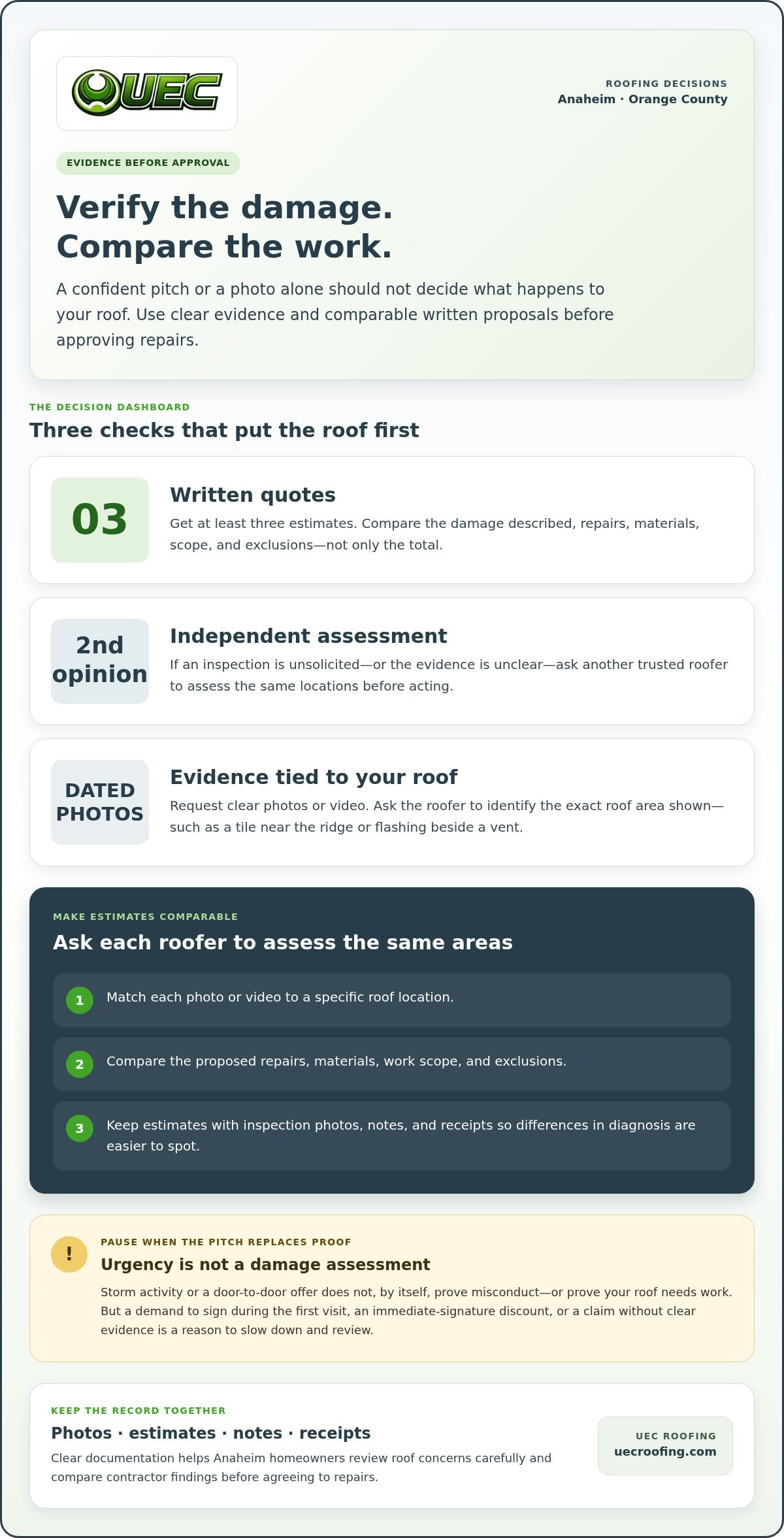 UEC

ROOFING DECISIONS
Anaheim · Orange County

EVIDENCE BEFORE APPROVAL

Verify the damage.
Compare the work.

A confident pitch or a photo alone should not decide what happens to your roof. Use clear evidence and comparable written proposals before approving repairs.

THE DECISION DASHBOARD

Three checks that put the roof first

03

Written quotes

Get at least three estimates. Compare the damage described, repairs, materials, scope, and exclusions—not only the total.

2nd opinion

Independent assessment

If an inspection is unsolicited—or the evidence is unclear—ask another trusted roofer to assess the same locations before acting.

DATED PHOTOS

Evidence tied to your roof

Request clear photos or video. Ask the roofer to identify the exact roof area shown—such as a tile near the ridge or flashing beside a vent.

MAKE ESTIMATES COMPARABLE

Ask each roofer to assess the same areas

1 Match each photo or video to a specific roof location.

2 Compare the proposed repairs, materials, work scope, and exclusions.

3 Keep estimates with inspection photos, notes, and receipts so differences in diagnosis are easier to spot.

!

PAUSE WHEN THE PITCH REPLACES PROOF

Urgency is not a damage assessment

Storm activity or a door-to-door offer does not, by itself, prove misconduct—or prove your roof needs work. But a demand to sign during the first visit, an immediate-signature discount, or a claim without clear evidence is a reason to slow down and review.

KEEP THE RECORD TOGETHER

Photos · estimates · notes · receipts

Clear documentation helps Anaheim homeowners review roof concerns carefully and compare contractor findings before agreeing to repairs.

UEC ROOFING
uecroofing.com