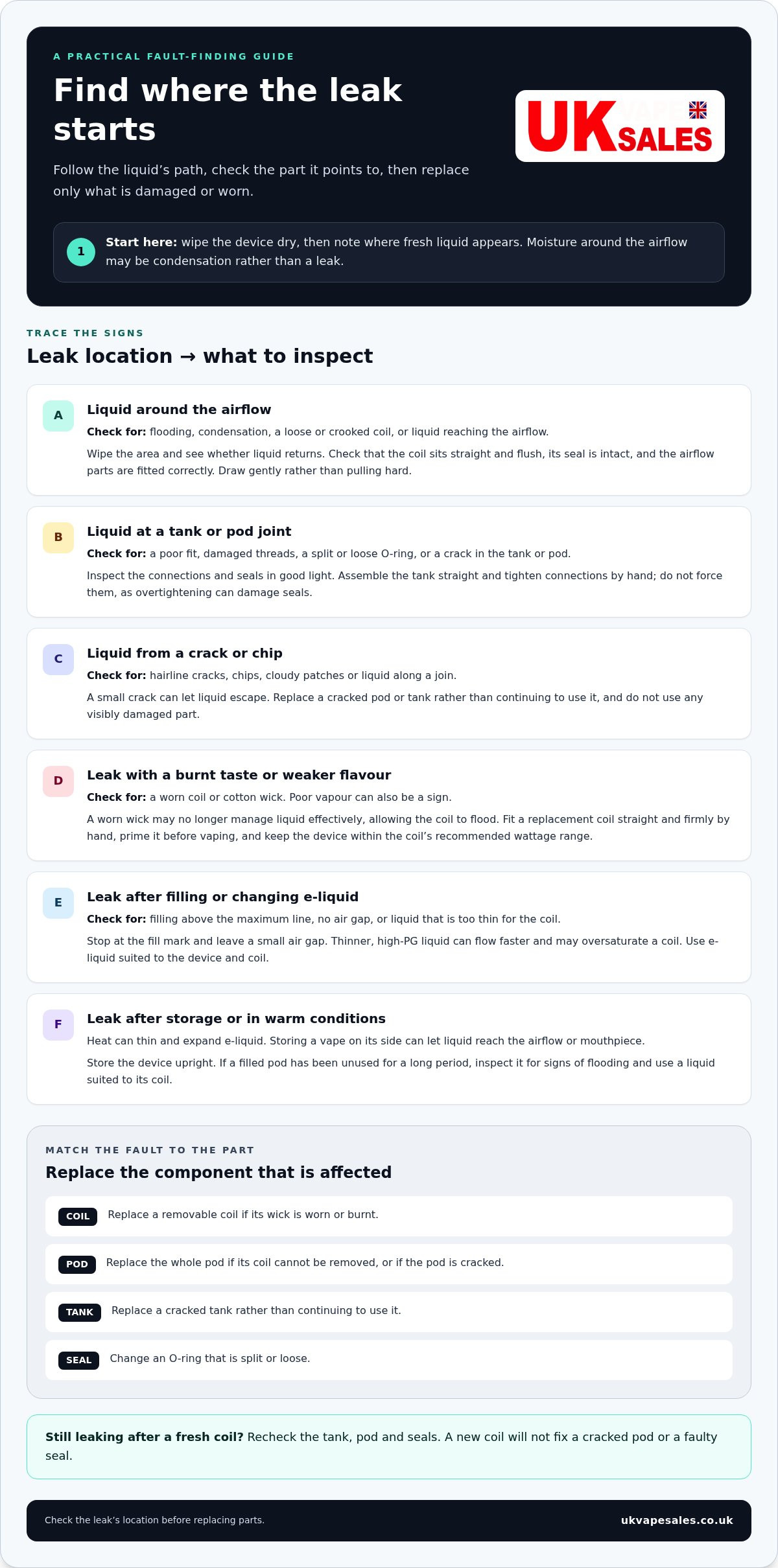 A PRACTICAL FAULT-FINDING GUIDE

Find where the leak starts

Follow the liquid's path, check the part it points to, then replace only what is damaged or worn.

UK VAPE SALES

1

Start here: wipe the device dry, then note where fresh liquid appears. Moisture around the airflow may be condensation rather than a leak.

TRACE THE SIGNS

Leak location → what to inspect

A

Liquid around the airflow

Check for: flooding, condensation, a loose or crooked coil, or liquid reaching the airflow.

Wipe the area and see whether liquid returns. Check that the coil sits straight and flush, its seal is intact, and the airflow parts are fitted correctly. Draw gently rather than pulling hard.

B

Liquid at a tank or pod joint

Check for: a poor fit, damaged threads, a split or loose O-ring, or a crack in the tank or pod.

Inspect the connections and seals in good light. Assemble the tank straight and tighten connections by hand; do not force them, as overtightening can damage seals.

C

Liquid from a crack or chip

Check for: hairline cracks, chips, cloudy patches or liquid along a join.

A small crack can let liquid escape. Replace a cracked pod or tank rather than continuing to use it, and do not use any visibly damaged part.

D

Leak with a burnt taste or weaker flavour

Check for: a worn coil or cotton wick. Poor vapour can also be a sign.

A worn wick may no longer manage liquid effectively, allowing the coil to flood. Fit a replacement coil straight and firmly by hand, prime it before vaping, and keep the device within the coil's recommended wattage range.

E

Leak after filling or changing e-liquid

Check for: filling above the maximum line, no air gap, or liquid that is too thin for the coil.

Stop at the fill mark and leave a small air gap. Thinner, high-PG liquid can flow faster and may oversaturate a coil. Use e-liquid suited to the device and coil.

F

Leak after storage or in warm conditions

Heat can thin and expand e-liquid. Storing a vape on its side can let liquid reach the airflow or mouthpiece.

Store the device upright. If a filled pod has been unused for a long period, inspect it for signs of flooding and use a liquid suited to its coil.

MATCH THE FAULT TO THE PART

Replace the component that is affected

COIL Replace a removable coil if its wick is worn or burnt.

POD Replace the whole pod if its coil cannot be removed, or if the pod is cracked.

TANK Replace a cracked tank rather than continuing to use it.

SEAL Change an O-ring that is split or loose.

Still leaking after a fresh coil? Recheck the tank, pod and seals. A new coil will not fix a cracked pod or a faulty seal.

Check the leak's location before replacing parts.

ukvapesales.co.uk