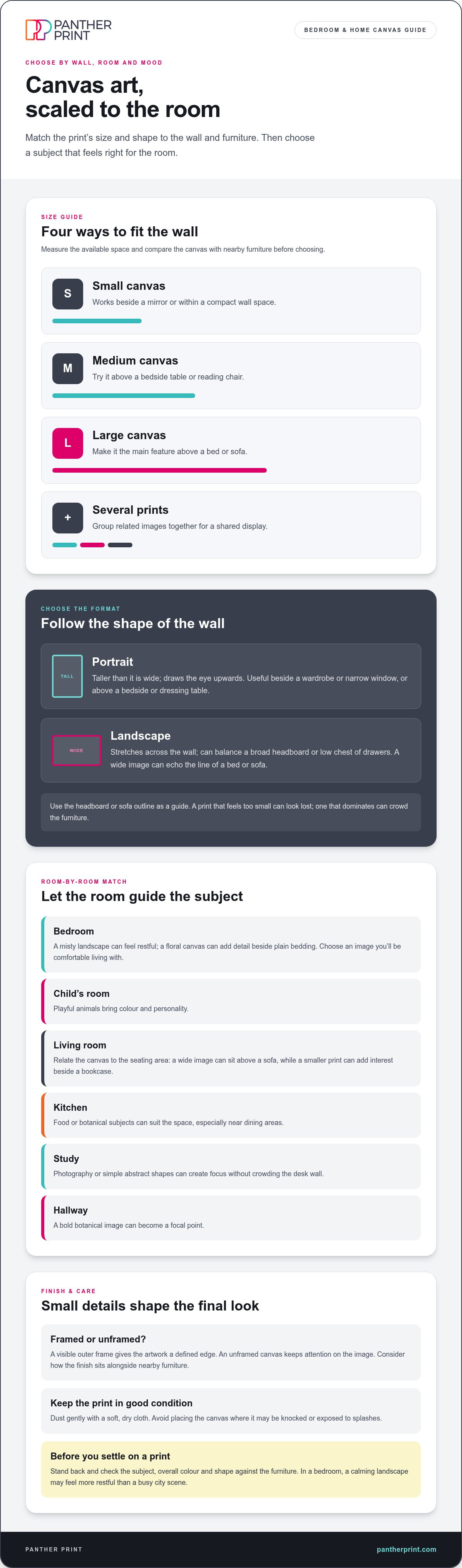 PANTHER PRINT

BEDROOM & HOME CANVAS GUIDE

CHOOSE BY WALL, ROOM AND MOOD

Canvas art, scaled to the room

Match the print's size and shape to the wall and furniture. Then choose a subject that feels right for the room.

SIZE GUIDE

Four ways to fit the wall

Measure the available space and compare the canvas with nearby furniture before choosing.

S
Small canvas
Works beside a mirror or within a compact wall space.

M
Medium canvas
Try it above a bedside table or reading chair.

L
Large canvas
Make it the main feature above a bed or sofa.

+
Several prints
Group related images together for a shared display.

CHOOSE THE FORMAT

Follow the shape of the wall

TALL
Portrait
Taller than it is wide; draws the eye upwards. Useful beside a wardrobe or narrow window, or above a bedside or dressing table.

WIDE
Landscape
Stretches across the wall; can balance a broad headboard or low chest of drawers. A wide image can echo the line of a bed or sofa.

Use the headboard or sofa outline as a guide. A print that feels too small can look lost; one that dominates can crowd the furniture.

ROOM-BY-ROOM MATCH

Let the room guide the subject

Bedroom
A misty landscape can feel restful; a floral canvas can add detail beside plain bedding. Choose an image you'll be comfortable living with.

Child's room
Playful animals bring colour and personality.

Living room
Relate the canvas to the seating area: a wide image can sit above a sofa, while a smaller print can add interest beside a bookcase.

Kitchen
Food or botanical subjects can suit the space, especially near dining areas.

Study
Photography or simple abstract shapes can create focus without crowding the desk wall.

Hallway
A bold botanical image can become a focal point.

FINISH & CARE

Small details shape the final look

Framed or unframed?
A visible outer frame gives the artwork a defined edge. An unframed canvas keeps attention on the image. Consider how the finish sits alongside nearby furniture.

Keep the print in good condition
Dust gently with a soft, dry cloth. Avoid placing the canvas where it may be knocked or exposed to splashes.

Before you settle on a print
Stand back and check the subject, overall colour and shape against the furniture. In a bedroom, a calming landscape may feel more restful than a busy city scene.

PANTHER PRINT

pantherprint.com