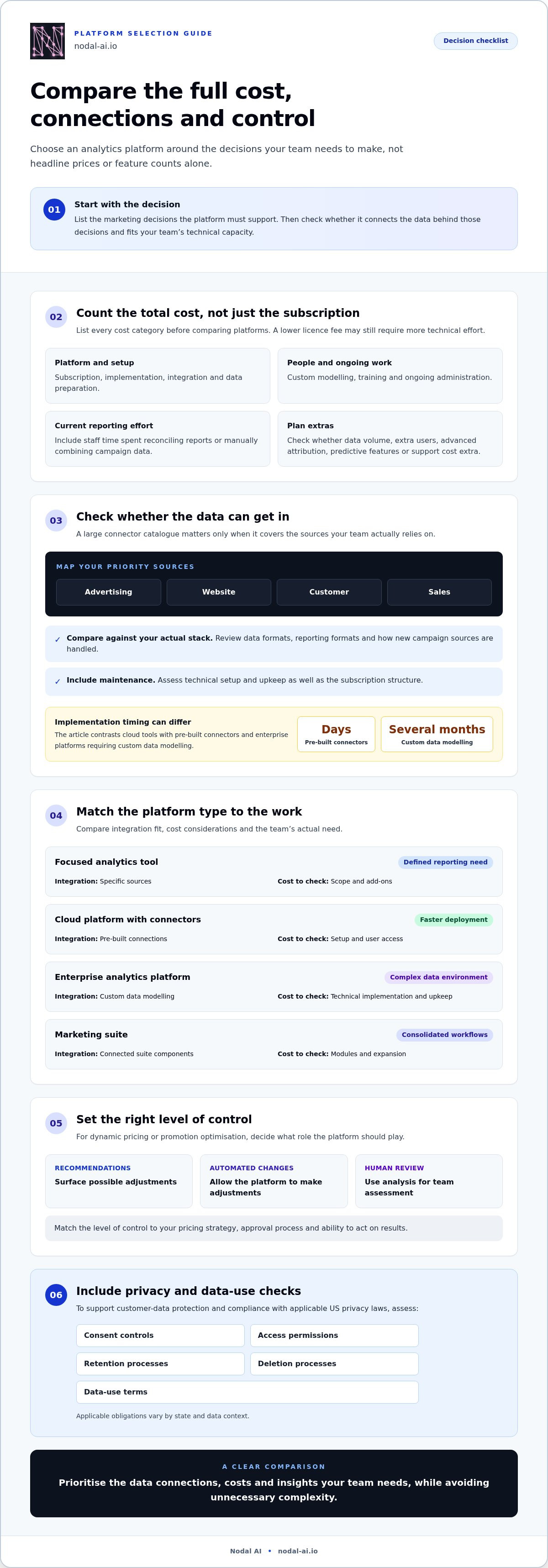 PLATFORM SELECTION GUIDE
nodal-ai.io

Decision checklist

Compare the full cost, connections and control

Choose an analytics platform around the decisions your team needs to make, not headline prices or feature counts alone.

01
Start with the decision
List the marketing decisions the platform must support. Then check whether it connects the data behind those decisions and fits your team's technical capacity.

02
Count the total cost, not just the subscription
List every cost category before comparing platforms. A lower licence fee may still require more technical effort.

Platform and setup
Subscription, implementation, integration and data preparation.

People and ongoing work
Custom modelling, training and ongoing administration.

Current reporting effort
Include staff time spent reconciling reports or manually combining campaign data.

Plan extras
Check whether data volume, extra users, advanced attribution, predictive features or support cost extra.

03
Check whether the data can get in
A large connector catalogue matters only when it covers the sources your team actually relies on.

MAP YOUR PRIORITY SOURCES
Advertising
Website
Customer
Sales

✓ Compare against your actual stack. Review data formats, reporting formats and how new campaign sources are handled.

✓ Include maintenance. Assess technical setup and upkeep as well as the subscription structure.

Implementation timing can differ
The article contrasts cloud tools with pre-built connectors and enterprise platforms requiring custom data modelling.

Days
Pre-built connectors

Several months
Custom data modelling

04
Match the platform type to the work
Compare integration fit, cost considerations and the team's actual need.

Focused analytics tool
Defined reporting need
Integration: Specific sources
Cost to check: Scope and add-ons

Cloud platform with connectors
Faster deployment
Integration: Pre-built connections
Cost to check: Setup and user access

Enterprise analytics platform
Complex data environment
Integration: Custom data modelling
Cost to check: Technical implementation and upkeep

Marketing suite
Consolidated workflows
Integration: Connected suite components
Cost to check: Modules and expansion

05
Set the right level of control
For dynamic pricing or promotion optimisation, decide what role the platform should play.

RECOMMENDATIONS
Surface possible adjustments

AUTOMATED CHANGES
Allow the platform to make adjustments

HUMAN REVIEW
Use analysis for team assessment

Match the level of control to your pricing strategy, approval process and ability to act on results.

06
Include privacy and data-use checks
To support customer-data protection and compliance with applicable US privacy laws, assess:

Consent controls
Access permissions
Retention processes
Deletion processes
Data-use terms

Applicable obligations vary by state and data context.

A CLEAR COMPARISON
Prioritise the data connections, costs and insights your team needs, while avoiding unnecessary complexity.

Nodal AI • nodal-ai.io