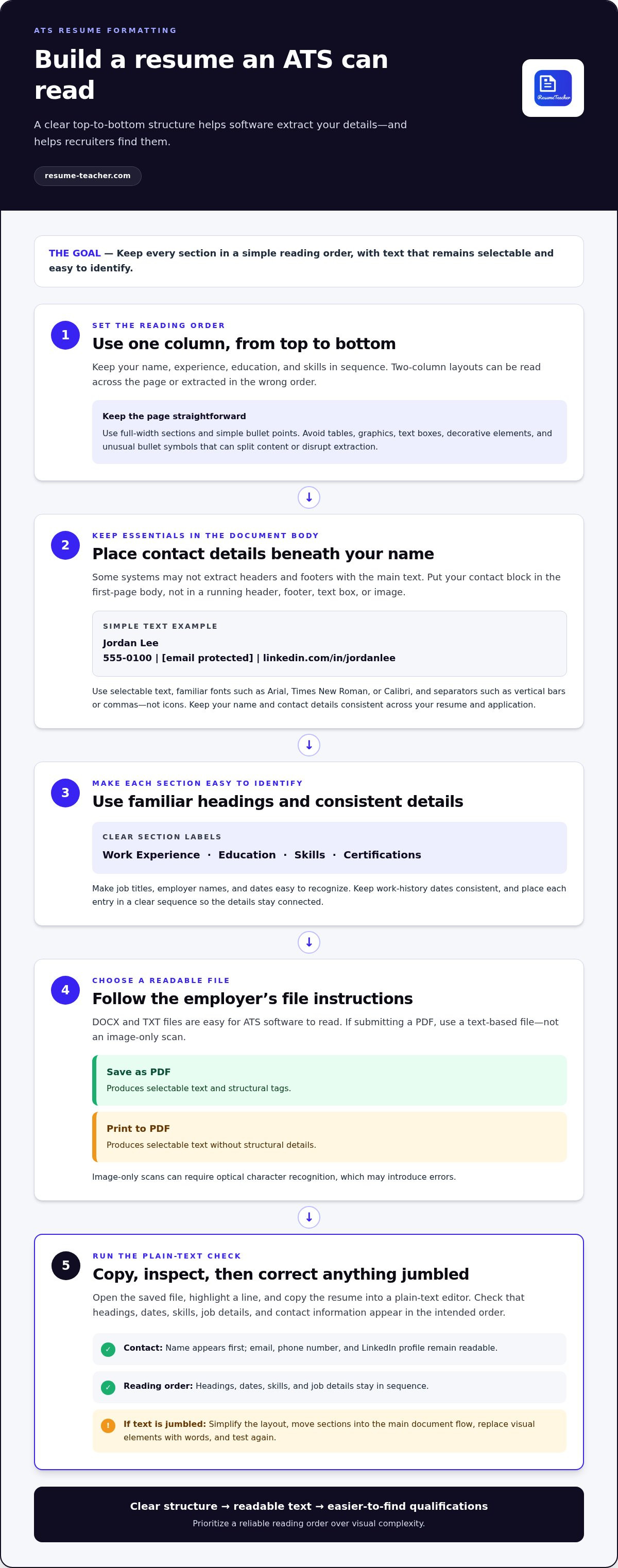 ATS RESUME FORMATTING

Build a resume an ATS can read

A clear top-to-bottom structure helps software extract your details—and helps recruiters find them.

resume-teacher.com

ResumeTeacher

THE GOAL — Keep every section in a simple reading order, with text that remains selectable and easy to identify.

1

SET THE READING ORDER

Use one column, from top to bottom

Keep your name, experience, education, and skills in sequence. Two-column layouts can be read across the page or extracted in the wrong order.

Keep the page straightforward

Use full-width sections and simple bullet points. Avoid tables, graphics, text boxes, decorative elements, and unusual bullet symbols that can split content or disrupt extraction.

↓

2

KEEP ESSENTIALS IN THE DOCUMENT BODY

Place contact details beneath your name

Some systems may not extract headers and footers with the main text. Put your contact block in the first-page body, not in a running header, footer, text box, or image.

SIMPLE TEXT EXAMPLE

Jordan Lee
555-0100 | [email protected] | linkedin.com/in/jordanlee

Use selectable text, familiar fonts such as Arial, Times New Roman, or Calibri, and separators such as vertical bars or commas—not icons. Keep your name and contact details consistent across your resume and application.

↓

3

MAKE EACH SECTION EASY TO IDENTIFY

Use familiar headings and consistent details

CLEAR SECTION LABELS

Work Experience · Education · Skills · Certifications

Make job titles, employer names, and dates easy to recognize. Keep work-history dates consistent, and place each entry in a clear sequence so the details stay connected.

↓

4

CHOOSE A READABLE FILE

Follow the employer's file instructions

DOCX and TXT files are easy for ATS software to read. If submitting a PDF, use a text-based file—not an image-only scan.

Save as PDF
Produces selectable text and structural tags.

Print to PDF
Produces selectable text without structural details.

Image-only scans can require optical character recognition, which may introduce errors.

↓

5

RUN THE PLAIN-TEXT CHECK

Copy, inspect, then correct anything jumbled

Open the saved file, highlight a line, and copy the resume into a plain-text editor. Check that headings, dates, skills, job details, and contact information appear in the intended order.

✓ Contact: Name appears first; email, phone number, and LinkedIn profile remain readable.

✓ Reading order: Headings, dates, skills, and job details stay in sequence.

! If text is jumbled: Simplify the layout, move sections into the main document flow, replace visual elements with words, and test again.

Clear structure → readable text → easier-to-find qualifications

Prioritize a reliable reading order over visual complexity.