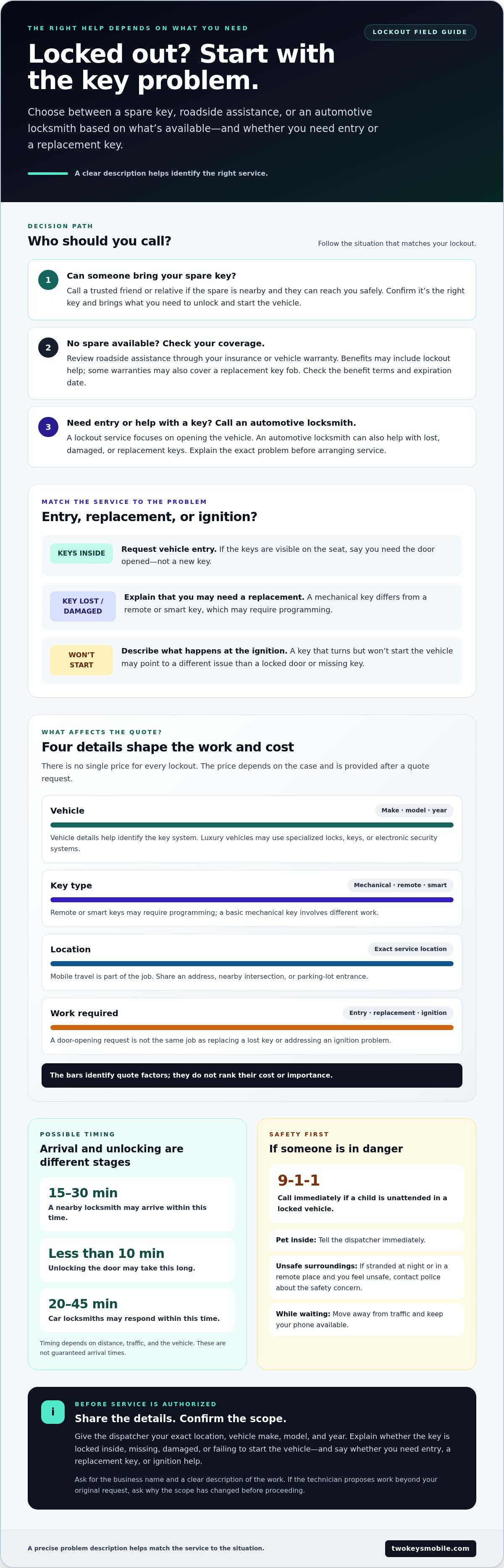 THE RIGHT HELP DEPENDS ON WHAT YOU NEED

LOCKOUT FIELD GUIDE

Locked out? Start with the key problem.

Choose between a spare key, roadside assistance, or an automotive locksmith based on what's available—and whether you need entry or a replacement key.

A clear description helps identify the right service.

DECISION PATH

Who should you call?

Follow the situation that matches your lockout.

1

Can someone bring your spare key?

Call a trusted friend or relative if the spare is nearby and they can reach you safely. Confirm it's the right key and brings what you need to unlock and start the vehicle.

2

No spare available? Check your coverage.

Review roadside assistance through your insurance or vehicle warranty. Benefits may include lockout help; some warranties may also cover a replacement key fob. Check the benefit terms and expiration date.

3

Need entry or help with a key? Call an automotive locksmith.

A lockout service focuses on opening the vehicle. An automotive locksmith can also help with lost, damaged, or replacement keys. Explain the exact problem before arranging service.

MATCH THE SERVICE TO THE PROBLEM

Entry, replacement, or ignition?

KEYS INSIDE

Request vehicle entry. If the keys are visible on the seat, say you need the door opened—not a new key.

KEY LOST / DAMAGED

Explain that you may need a replacement. A mechanical key differs from a remote or smart key, which may require programming.

WON'T START

Describe what happens at the ignition. A key that turns but won't start the vehicle may point to a different issue than a locked door or missing key.

WHAT AFFECTS THE QUOTE?

Four details shape the work and cost

There is no single price for every lockout. The price depends on the case and is provided after a quote request.

Vehicle

Make · model · year

Vehicle details help identify the key system. Luxury vehicles may use specialized locks, keys, or electronic security systems.

Key type

Mechanical · remote · smart

Remote or smart keys may require programming; a basic mechanical key involves different work.

Location

Exact service location

Mobile travel is part of the job. Share an address, nearby intersection, or parking-lot entrance.

Work required

Entry · replacement · ignition

A door-opening request is not the same job as replacing a lost key or addressing an ignition problem.

The bars identify quote factors; they do not rank their cost or importance.

POSSIBLE TIMING

Arrival and unlocking are different stages

15–30 min

A nearby locksmith may arrive within this time.

Less than 10 min

Unlocking the door may take this long.

20–45 min

Car locksmiths may respond within this time.

Timing depends on distance, traffic, and the vehicle. These are not guaranteed arrival times.

SAFETY FIRST

If someone is in danger

9-1-1

Call immediately if a child is unattended in a locked vehicle.

Pet inside: Tell the dispatcher immediately.

Unsafe surroundings: If stranded at night or in a remote place and you feel unsafe, contact police about the safety concern.

While waiting: Move away from traffic and keep your phone available.

i

BEFORE SERVICE IS AUTHORIZED

Share the details. Confirm the scope.

Give the dispatcher your exact location, vehicle make, model, and year. Explain whether the key is locked inside, missing, damaged, or failing to start the vehicle—and say whether you need entry, a replacement key, or ignition help.

Ask for the business name and a clear description of the work. If the technician proposes work beyond your original request, ask why the scope has changed before proceeding.

A precise problem description helps match the service to the situation.

twokeysmobile.com