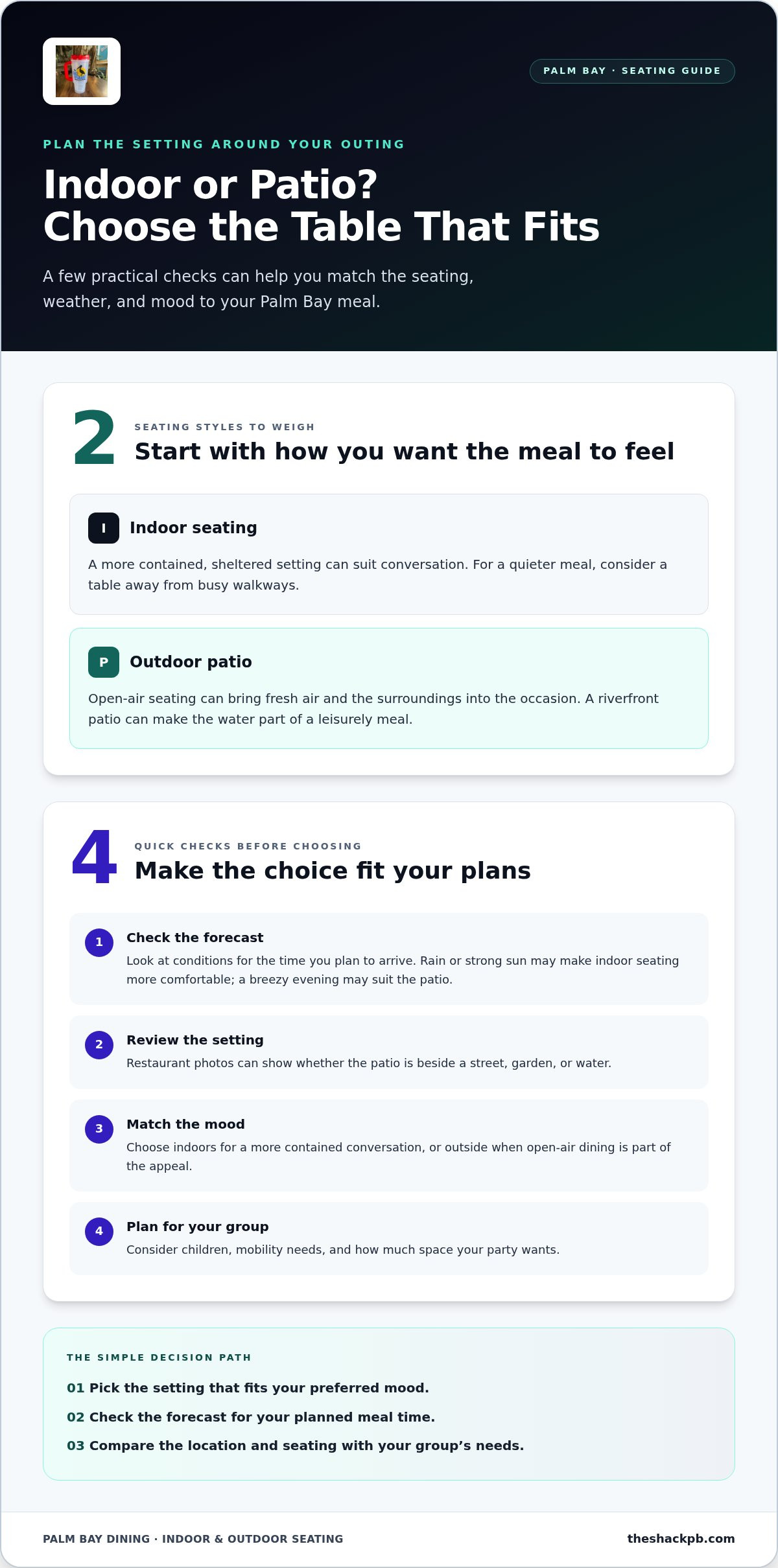 PALM BAY · SEATING GUIDE

PLAN THE SETTING AROUND YOUR OUTING

Indoor or Patio?
Choose the Table That Fits

A few practical checks can help you match the seating, weather, and mood to your Palm Bay meal.

2

SEATING STYLES TO WEIGH

Start with how you want the meal to feel

I Indoor seating

A more contained, sheltered setting can suit conversation. For a quieter meal, consider a table away from busy walkways.

P Outdoor patio

Open-air seating can bring fresh air and the surroundings into the occasion. A riverfront patio can make the water part of a leisurely meal.

4

QUICK CHECKS BEFORE CHOOSING

Make the choice fit your plans

1 Check the forecast
Look at conditions for the time you plan to arrive. Rain or strong sun may make indoor seating more comfortable; a breezy evening may suit the patio.

2 Review the setting
Restaurant photos can show whether the patio is beside a street, garden, or water.

3 Match the mood
Choose indoors for a more contained conversation, or outside when open-air dining is part of the appeal.

4 Plan for your group
Consider children, mobility needs, and how much space your party wants.

THE SIMPLE DECISION PATH

01 Pick the setting that fits your preferred mood.
02 Check the forecast for your planned meal time.
03 Compare the location and seating with your group's needs.

PALM BAY DINING · INDOOR & OUTDOOR SEATING

theshackpb.com