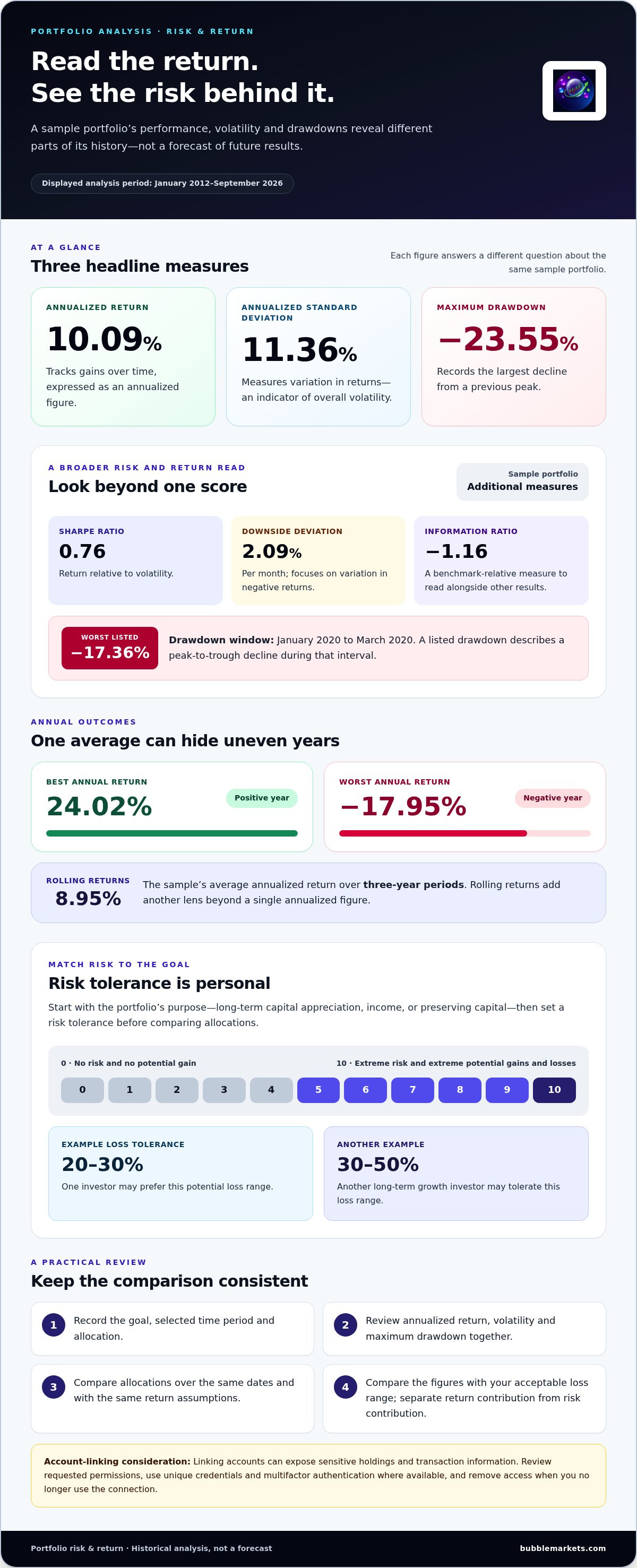 PORTFOLIO ANALYSIS · RISK & RETURN

Read the return.
See the risk behind it.

A sample portfolio's performance, volatility and drawdowns reveal different parts of its history—not a forecast of future results.

Displayed analysis period: January 2012–September 2026

AT A GLANCE

Three headline measures

Each figure answers a different question about the same sample portfolio.

ANNUALIZED RETURN

10.09%

Tracks gains over time, expressed as an annualized figure.

ANNUALIZED STANDARD DEVIATION

11.36%

Measures variation in returns—an indicator of overall volatility.

MAXIMUM DRAWDOWN

−23.55%

Records the largest decline from a previous peak.

A BROADER RISK AND RETURN READ

Look beyond one score

Sample portfolio
Additional measures

SHARPE RATIO

0.76

Return relative to volatility.

DOWNSIDE DEVIATION

2.09%

Per month; focuses on variation in negative returns.

INFORMATION RATIO

−1.16

A benchmark-relative measure to read alongside other results.

WORST LISTED
−17.36%

Drawdown window: January 2020 to March 2020. A listed drawdown describes a peak-to-trough decline during that interval.

ANNUAL OUTCOMES

One average can hide uneven years

BEST ANNUAL RETURN

24.02%

Positive year

WORST ANNUAL RETURN

−17.95%

Negative year

ROLLING RETURNS
8.95%

The sample's average annualized return over three-year periods. Rolling returns add another lens beyond a single annualized figure.

MATCH RISK TO THE GOAL

Risk tolerance is personal

Start with the portfolio's purpose—long-term capital appreciation, income, or preserving capital—then set a risk tolerance before comparing allocations.

0 · No risk and no potential gain

10 · Extreme risk and extreme potential gains and losses

0 1 2 3 4 5 6 7 8 9 10

EXAMPLE LOSS TOLERANCE

20–30%

One investor may prefer this potential loss range.

ANOTHER EXAMPLE

30–50%

Another long-term growth investor may tolerate this loss range.

A PRACTICAL REVIEW

Keep the comparison consistent

1 Record the goal, selected time period and allocation.

2 Review annualized return, volatility and maximum drawdown together.

3 Compare allocations over the same dates and with the same return assumptions.

4 Compare the figures with your acceptable loss range; separate return contribution from risk contribution.

Account-linking consideration: Linking accounts can expose sensitive holdings and transaction information. Review requested permissions, use unique credentials and multifactor authentication where available, and remove access when you no longer use the connection.

Portfolio risk & return · Historical analysis, not a forecast

bubblemarkets.com