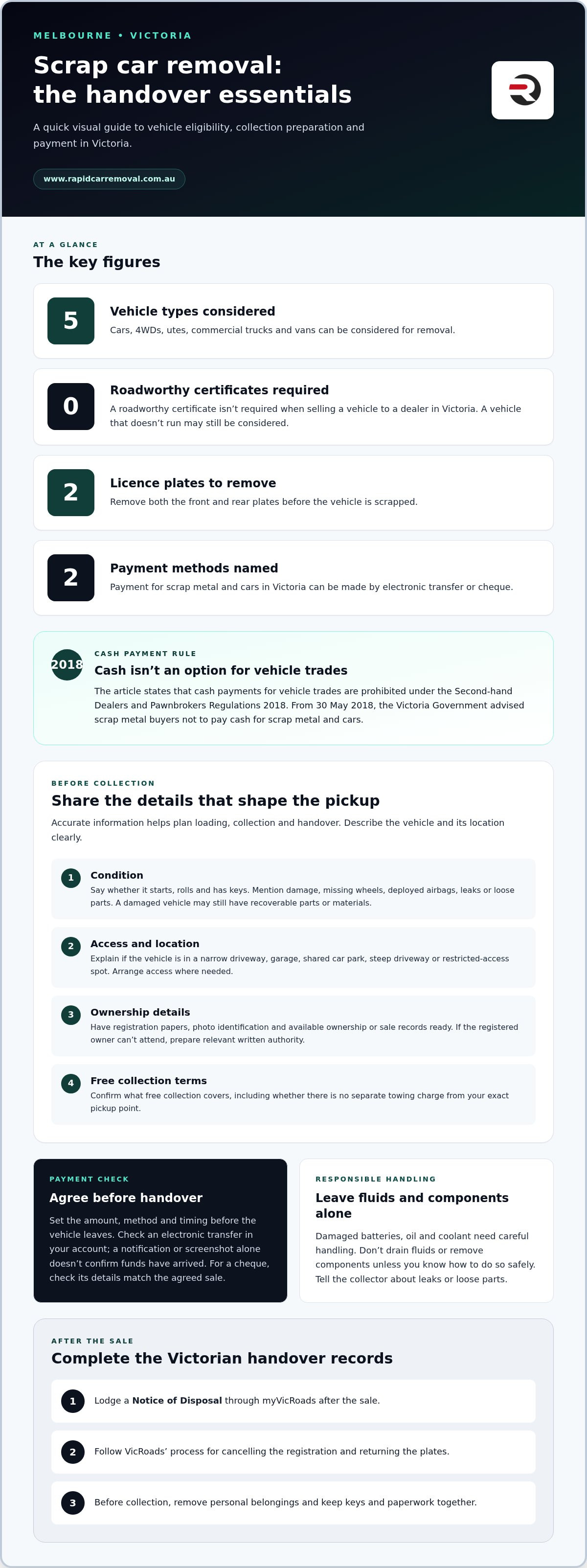 MELBOURNE • VICTORIA

Scrap car removal:
the handover essentials

A quick visual guide to vehicle eligibility, collection preparation and payment in Victoria.

www.rapidcarremoval.com.au

AT A GLANCE

The key figures

5

Vehicle types considered

Cars, 4WDs, utes, commercial trucks and vans can be considered for removal.

0

Roadworthy certificates required

A roadworthy certificate isn't required when selling a vehicle to a dealer in Victoria. A vehicle that doesn't run may still be considered.

2

Licence plates to remove

Remove both the front and rear plates before the vehicle is scrapped.

2

Payment methods named

Payment for scrap metal and cars in Victoria can be made by electronic transfer or cheque.

2018

CASH PAYMENT RULE

Cash isn't an option for vehicle trades

The article states that cash payments for vehicle trades are prohibited under the Second-hand Dealers and Pawnbrokers Regulations 2018. From 30 May 2018, the Victoria Government advised scrap metal buyers not to pay cash for scrap metal and cars.

BEFORE COLLECTION

Share the details that shape the pickup

Accurate information helps plan loading, collection and handover. Describe the vehicle and its location clearly.

1
Condition
Say whether it starts, rolls and has keys. Mention damage, missing wheels, deployed airbags, leaks or loose parts. A damaged vehicle may still have recoverable parts or materials.

2
Access and location
Explain if the vehicle is in a narrow driveway, garage, shared car park, steep driveway or restricted-access spot. Arrange access where needed.

3
Ownership details
Have registration papers, photo identification and available ownership or sale records ready. If the registered owner can't attend, prepare relevant written authority.

4
Free collection terms
Confirm what free collection covers, including whether there is no separate towing charge from your exact pickup point.

PAYMENT CHECK

Agree before handover

Set the amount, method and timing before the vehicle leaves. Check an electronic transfer in your account; a notification or screenshot alone doesn't confirm funds have arrived. For a cheque, check its details match the agreed sale.

RESPONSIBLE HANDLING

Leave fluids and components alone

Damaged batteries, oil and coolant need careful handling. Don't drain fluids or remove components unless you know how to do so safely. Tell the collector about leaks or loose parts.

AFTER THE SALE

Complete the Victorian handover records

1 Lodge a Notice of Disposal through myVicRoads after the sale.

2 Follow VicRoads' process for cancelling the registration and returning the plates.

3 Before collection, remove personal belongings and keep keys and paperwork together.