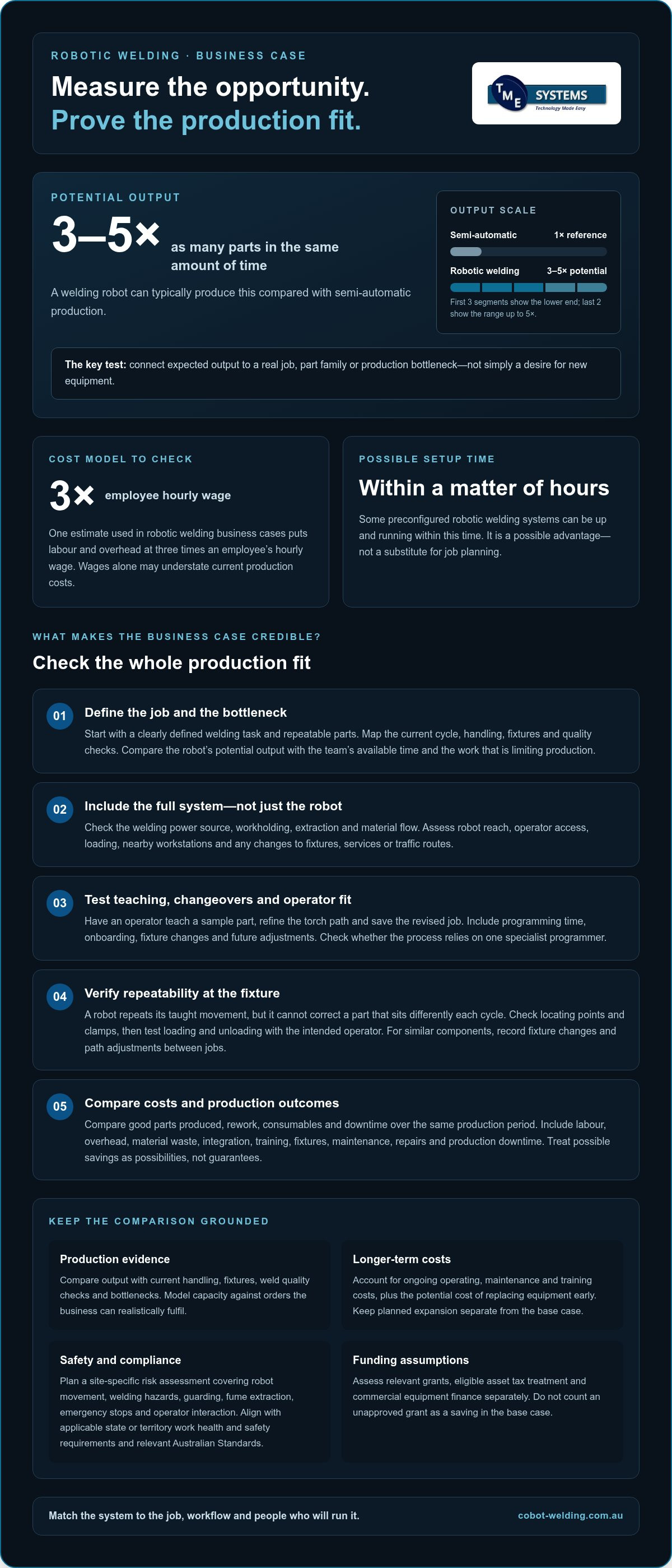 ROBOTIC WELDING · BUSINESS CASE

Measure the opportunity.
Prove the production fit.

TME SYSTEMS
Technology Made Easy

POTENTIAL OUTPUT

3–5× as many parts in the same amount of time

A welding robot can typically produce this compared with semi-automatic production.

OUTPUT SCALE

Semi-automatic 1× reference

Robotic welding 3–5× potential

First 3 segments show the lower end; last 2 show the range up to 5×.

The key test: connect expected output to a real job, part family or production bottleneck—not simply a desire for new equipment.

COST MODEL TO CHECK

3× employee hourly wage

One estimate used in robotic welding business cases puts labour and overhead at three times an employee's hourly wage. Wages alone may understate current production costs.

POSSIBLE SETUP TIME

Within a matter of hours

Some preconfigured robotic welding systems can be up and running within this time. It is a possible advantage—not a substitute for job planning.

WHAT MAKES THE BUSINESS CASE CREDIBLE?

Check the whole production fit

01 Define the job and the bottleneck
Start with a clearly defined welding task and repeatable parts. Map the current cycle, handling, fixtures and quality checks. Compare the robot's potential output with the team's available time and the work that is limiting production.

02 Include the full system—not just the robot
Check the welding power source, workholding, extraction and material flow. Assess robot reach, operator access, loading, nearby workstations and any changes to fixtures, services or traffic routes.

03 Test teaching, changeovers and operator fit
Have an operator teach a sample part, refine the torch path and save the revised job. Include programming time, onboarding, fixture changes and future adjustments. Check whether the process relies on one specialist programmer.

04 Verify repeatability at the fixture
A robot repeats its taught movement, but it cannot correct a part that sits differently each cycle. Check locating points and clamps, then test loading and unloading with the intended operator. For similar components, record fixture changes and path adjustments between jobs.

05 Compare costs and production outcomes
Compare good parts produced, rework, consumables and downtime over the same production period. Include labour, overhead, material waste, integration, training, fixtures, maintenance, repairs and production downtime. Treat possible savings as possibilities, not guarantees.

KEEP THE COMPARISON GROUNDED

Production evidence
Compare output with current handling, fixtures, weld quality checks and bottlenecks. Model capacity against orders the business can realistically fulfil.

Longer-term costs
Account for ongoing operating, maintenance and training costs, plus the potential cost of replacing equipment early. Keep planned expansion separate from the base case.

Safety and compliance
Plan a site-specific risk assessment covering robot movement, welding hazards, guarding, fume extraction, emergency stops and operator interaction. Align with applicable state or territory work health and safety requirements and relevant Australian Standards.

Funding assumptions
Assess relevant grants, eligible asset tax treatment and commercial equipment finance separately. Do not count an unapproved grant as a saving in the base case.

Match the system to the job, workflow and people who will run it.
cobot-welding.com.au