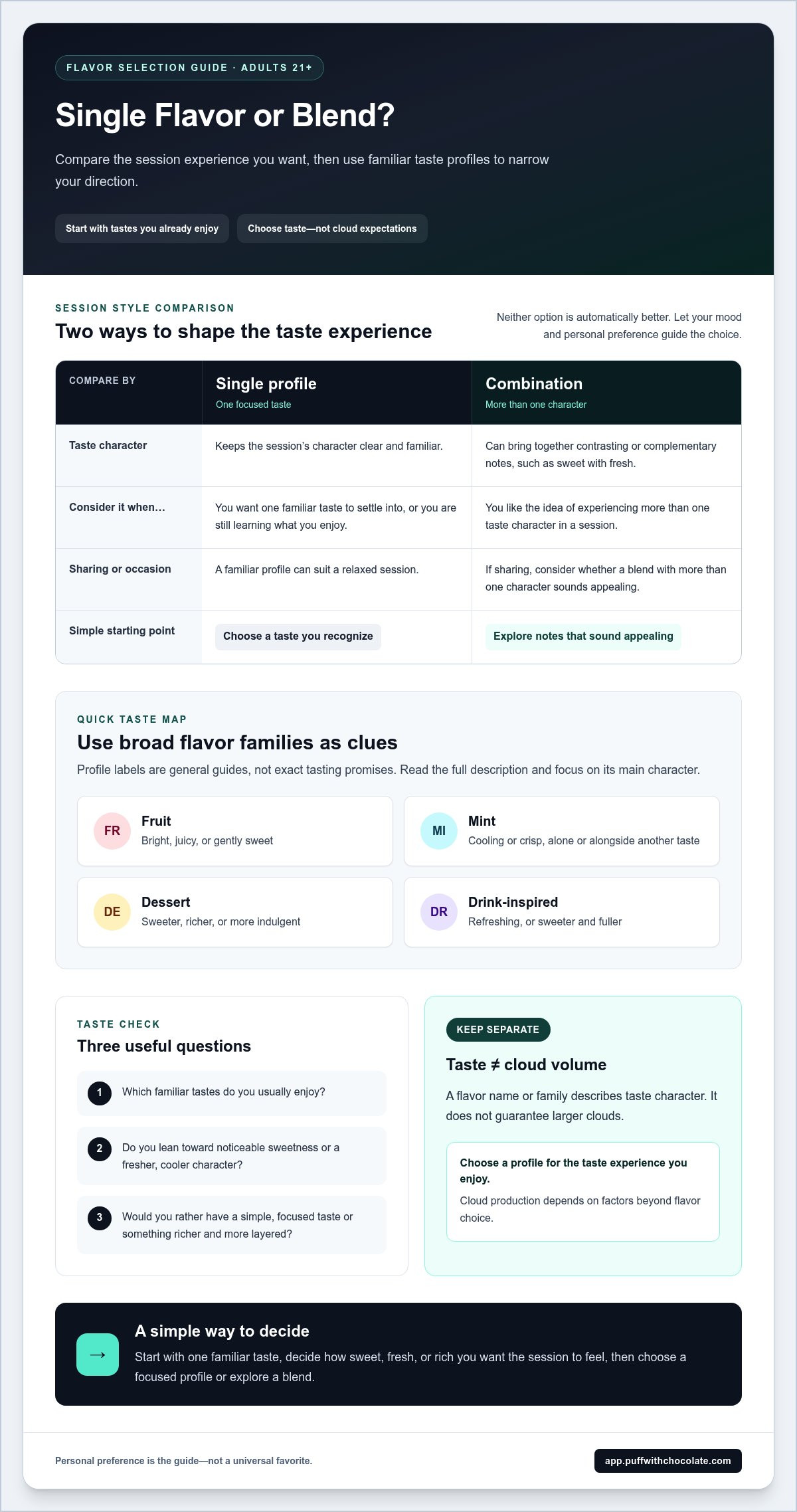 FLAVOR SELECTION GUIDE · ADULTS 21+

Single Flavor or Blend?

Compare the session experience you want, then use familiar taste profiles to narrow your direction.

Start with tastes you already enjoy

Choose taste—not cloud expectations

SESSION STYLE COMPARISON

Two ways to shape the taste experience

Neither option is automatically better. Let your mood and personal preference guide the choice.

| COMPARE BY | Single profile One focused taste | Combination More than one character |
|---|---|---|
| Taste character | Keeps the session's character clear and familiar. | Can bring together contrasting or complementary notes, such as sweet with fresh. |
| Consider it when... | You want one familiar taste to settle into, or you are still learning what you enjoy. | You like the idea of experiencing more than one taste character in a session. |
| Sharing or occasion | A familiar profile can suit a relaxed session. | If sharing, consider whether a blend with more than one character sounds appealing. |
| Simple starting point | Choose a taste you recognize | Explore notes that sound appealing |

QUICK TASTE MAP

Use broad flavor families as clues

Profile labels are general guides, not exact tasting promises. Read the full description and focus on its main character.

FR
Fruit
Bright, juicy, or gently sweet

MI
Mint
Cooling or crisp, alone or alongside another taste

DE
Dessert
Sweeter, richer, or more indulgent

DR
Drink-inspired
Refreshing, or sweeter and fuller

TASTE CHECK

Three useful questions

1 Which familiar tastes do you usually enjoy?

2 Do you lean toward noticeable sweetness or a fresher, cooler character?

3 Would you rather have a simple, focused taste or something richer and more layered?

KEEP SEPARATE

Taste ≠ cloud volume

A flavor name or family describes taste character. It does not guarantee larger clouds.

Choose a profile for the taste experience you enjoy.

Cloud production depends on factors beyond flavor choice.

→

A simple way to decide

Start with one familiar taste, decide how sweet, fresh, or rich you want the session to feel, then choose a focused profile or explore a blend.

Personal preference is the guide—not a universal favorite.

app.puffwithchocolate.com