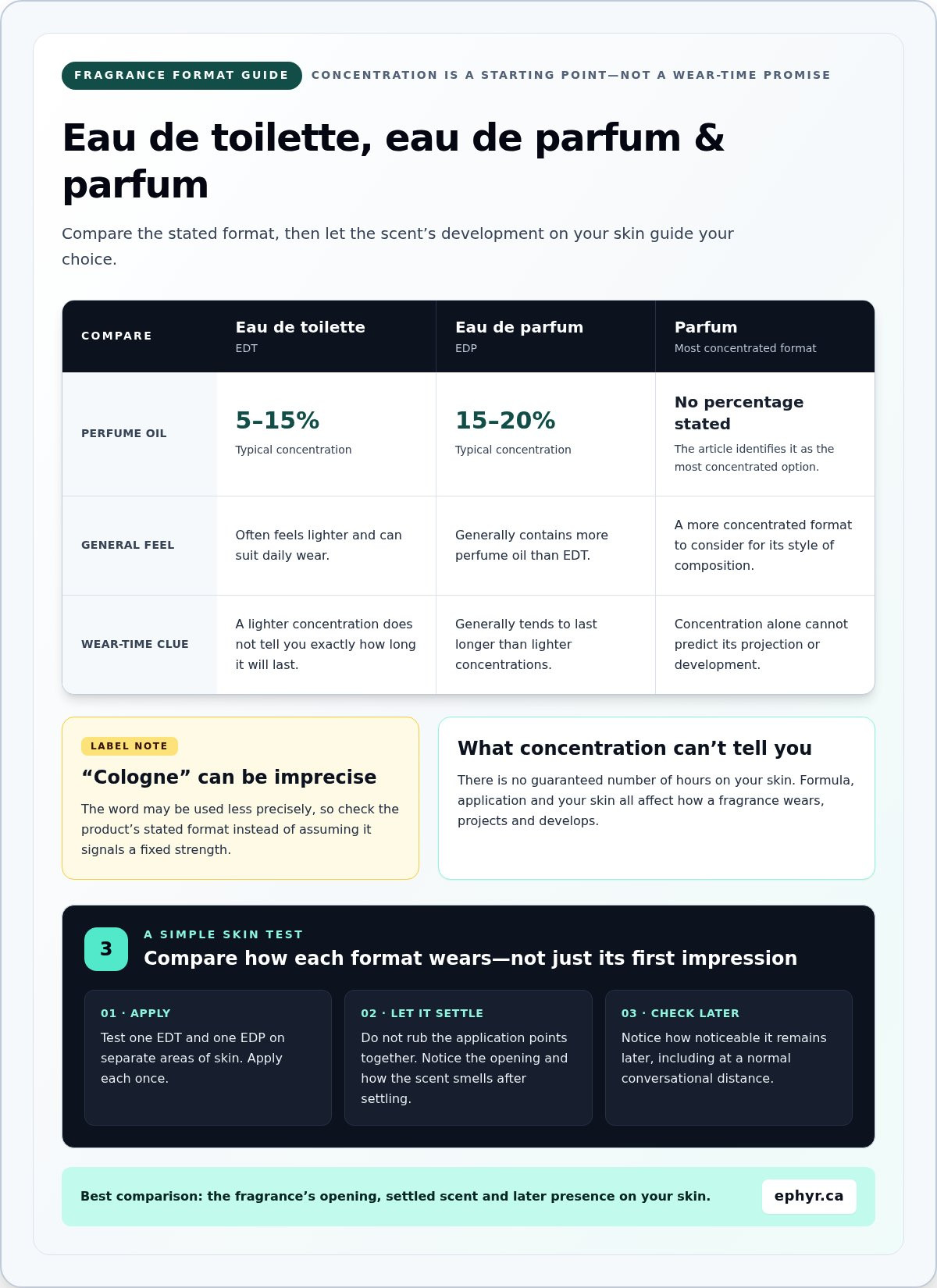 FRAGRANCE FORMAT GUIDE

CONCENTRATION IS A STARTING POINT—NOT A WEAR-TIME PROMISE

Eau de toilette, eau de parfum & parfum

Compare the stated format, then let the scent's development on your skin guide your choice.

| COMPARE | Eau de toilette EDT | Eau de parfum EDP | Parfum Most concentrated format |
|---|---|---|---|
| PERFUME OIL | 5–15% Typical concentration | 15–20% Typical concentration | No percentage stated The article identifies it as the most concentrated option. |
| GENERAL FEEL | Often feels lighter and can suit daily wear. | Generally contains more perfume oil than EDT. | A more concentrated format to consider for its style of composition. |
| WEAR-TIME CLUE | A lighter concentration does not tell you exactly how long it will last. | Generally tends to last longer than lighter concentrations. | Concentration alone cannot predict its projection or development. |

LABEL NOTE

"Cologne" can be imprecise

The word may be used less precisely, so check the product's stated format instead of assuming it signals a fixed strength.

What concentration can't tell you

There is no guaranteed number of hours on your skin. Formula, application and your skin all affect how a fragrance wears, projects and develops.

3

A SIMPLE SKIN TEST

Compare how each format wears—not just its first impression

01 · APPLY

Test one EDT and one EDP on separate areas of skin. Apply each once.

02 · LET IT SETTLE

Do not rub the application points together. Notice the opening and how the scent smells after settling.

03 · CHECK LATER

Notice how noticeable it remains later, including at a normal conversational distance.

Best comparison: the fragrance's opening, settled scent and later presence on your skin.

ephyr.ca