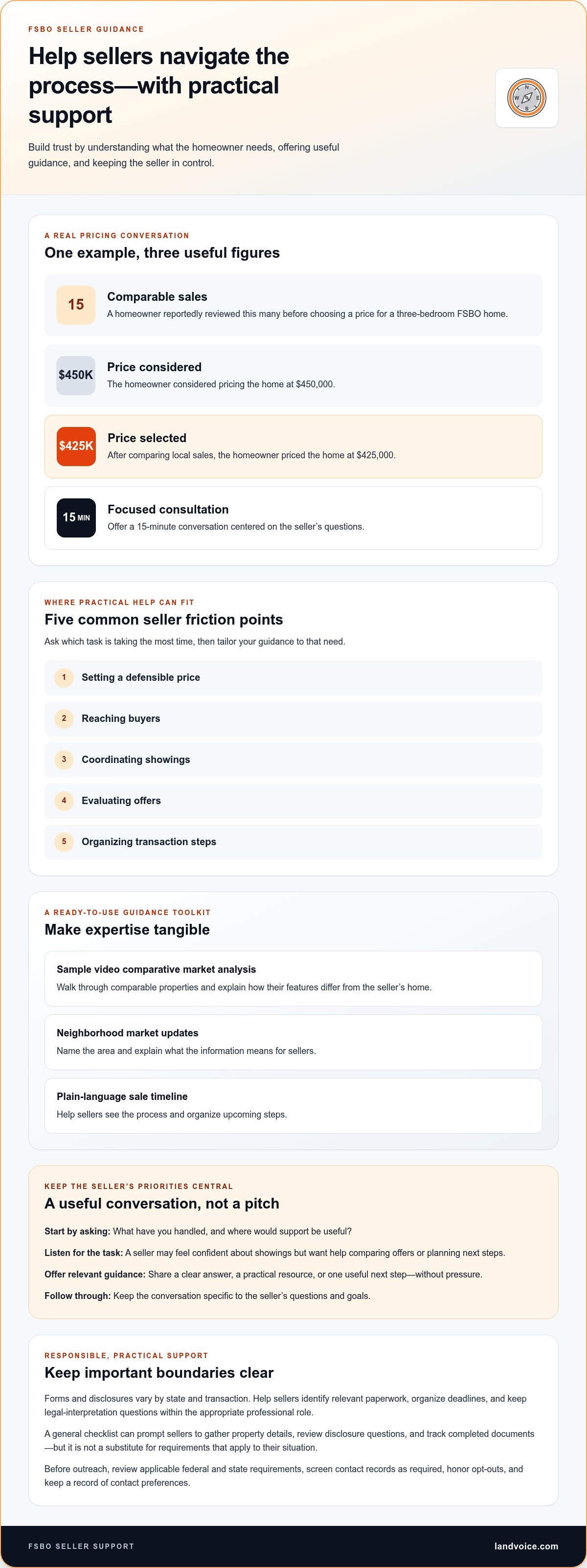 FSBO SELLER GUIDANCE

Help sellers navigate the process—with practical support

Build trust by understanding what the homeowner needs, offering useful guidance, and keeping the seller in control.

A REAL PRICING CONVERSATION

One example, three useful figures

15

Comparable sales

A homeowner reportedly reviewed this many before choosing a price for a three-bedroom FSBO home.

$450K

Price considered

The homeowner considered pricing the home at $450,000.

$425K

Price selected

After comparing local sales, the homeowner priced the home at $425,000.

15 MIN

Focused consultation

Offer a 15-minute conversation centered on the seller's questions.

WHERE PRACTICAL HELP CAN FIT

Five common seller friction points

Ask which task is taking the most time, then tailor your guidance to that need.

1 Setting a defensible price

2 Reaching buyers

3 Coordinating showings

4 Evaluating offers

5 Organizing transaction steps

A READY-TO-USE GUIDANCE TOOLKIT

Make expertise tangible

Sample video comparative market analysis

Walk through comparable properties and explain how their features differ from the seller's home.

Neighborhood market updates

Name the area and explain what the information means for sellers.

Plain-language sale timeline

Help sellers see the process and organize upcoming steps.

KEEP THE SELLER'S PRIORITIES CENTRAL

A useful conversation, not a pitch

Start by asking: What have you handled, and where would support be useful?

Listen for the task: A seller may feel confident about showings but want help comparing offers or planning next steps.

Offer relevant guidance: Share a clear answer, a practical resource, or one useful next step—without pressure.

Follow through: Keep the conversation specific to the seller's questions and goals.

RESPONSIBLE, PRACTICAL SUPPORT

Keep important boundaries clear

Forms and disclosures vary by state and transaction. Help sellers identify relevant paperwork, organize deadlines, and keep legal-interpretation questions within the appropriate professional role.

A general checklist can prompt sellers to gather property details, review disclosure questions, and track completed documents—but it is not a substitute for requirements that apply to their situation.

Before outreach, review applicable federal and state requirements, screen contact records as required, honor opt-outs, and keep a record of contact preferences.

FSBO SELLER SUPPORT

landvoice.com