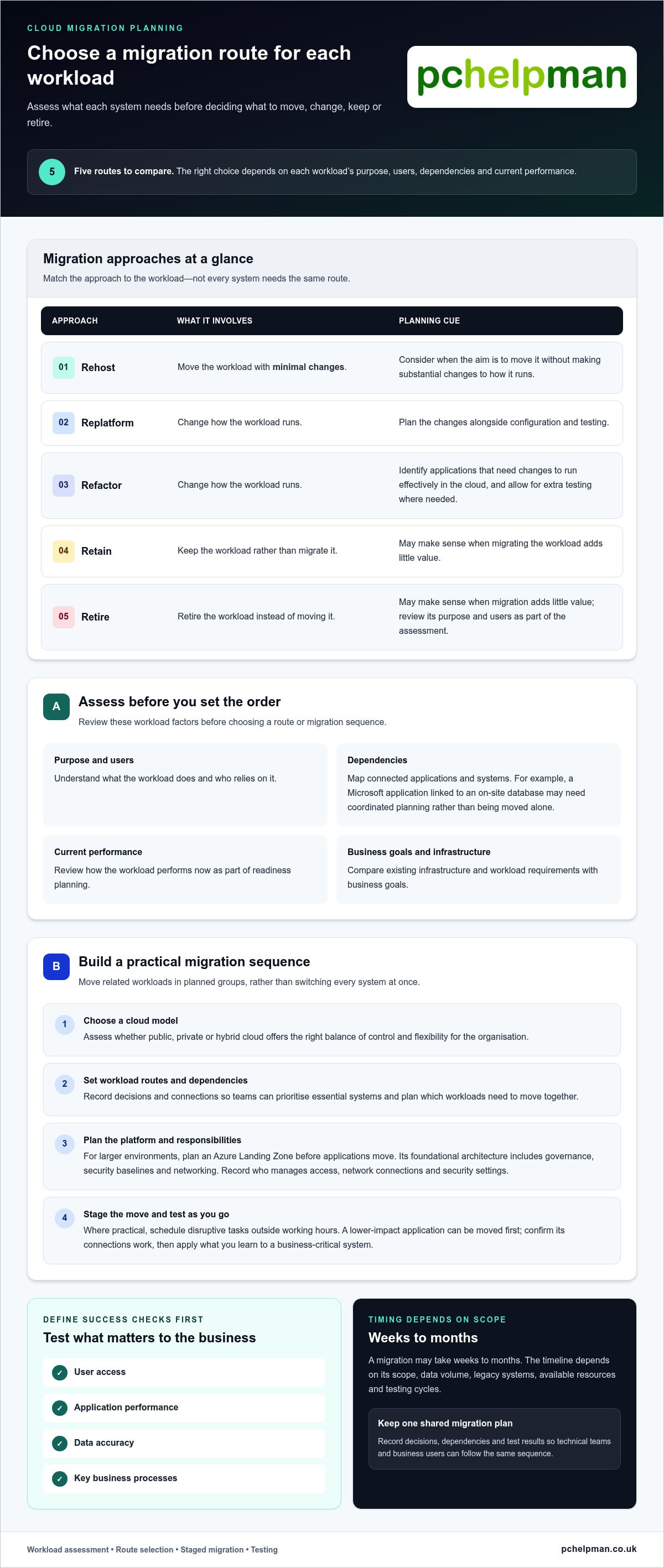 CLOUD MIGRATION PLANNING

Choose a migration route for each workload

Assess what each system needs before deciding what to move, change, keep or retire.

pchelpman

5

Five routes to compare. The right choice depends on each workload's purpose, users, dependencies and current performance.

Migration approaches at a glance

Match the approach to the workload—not every system needs the same route.

| APPROACH | WHAT IT INVOLVES | PLANNING CUE |
|---|---|---|
| 01 Rehost | Move the workload with minimal changes. | Consider when the aim is to move it without making substantial changes to how it runs. |
| 02 Replatform | Change how the workload runs. | Plan the changes alongside configuration and testing. |
| 03 Refactor | Change how the workload runs. | Identify applications that need changes to run effectively in the cloud, and allow for extra testing where needed. |
| 04 Retain | Keep the workload rather than migrate it. | May make sense when migrating the workload adds little value. |
| 05 Retire | Retire the workload instead of moving it. | May make sense when migration adds little value; review its purpose and users as part of the assessment. |

A

Assess before you set the order

Review these workload factors before choosing a route or migration sequence.

Purpose and users

Understand what the workload does and who relies on it.

Dependencies

Map connected applications and systems. For example, a Microsoft application linked to an on-site database may need coordinated planning rather than being moved alone.

Current performance

Review how the workload performs now as part of readiness planning.

Business goals and infrastructure

Compare existing infrastructure and workload requirements with business goals.

B

Build a practical migration sequence

Move related workloads in planned groups, rather than switching every system at once.

1
Choose a cloud model
Assess whether public, private or hybrid cloud offers the right balance of control and flexibility for the organisation.

2
Set workload routes and dependencies
Record decisions and connections so teams can prioritise essential systems and plan which workloads need to move together.

3
Plan the platform and responsibilities
For larger environments, plan an Azure Landing Zone before applications move. Its foundational architecture includes governance, security baselines and networking. Record who manages access, network connections and security settings.

4
Stage the move and test as you go
Where practical, schedule disruptive tasks outside working hours. A lower-impact application can be moved first; confirm its connections work, then apply what you learn to a business-critical system.

DEFINE SUCCESS CHECKS FIRST

Test what matters to the business

✓ User access

✓ Application performance

✓ Data accuracy

✓ Key business processes

TIMING DEPENDS ON SCOPE

Weeks to months

A migration may take weeks to months. The timeline depends on its scope, data volume, legacy systems, available resources and testing cycles.

Keep one shared migration plan

Record decisions, dependencies and test results so technical teams and business users can follow the same sequence.

Workload assessment • Route selection • Staged migration • Testing

pchelpman.co.uk