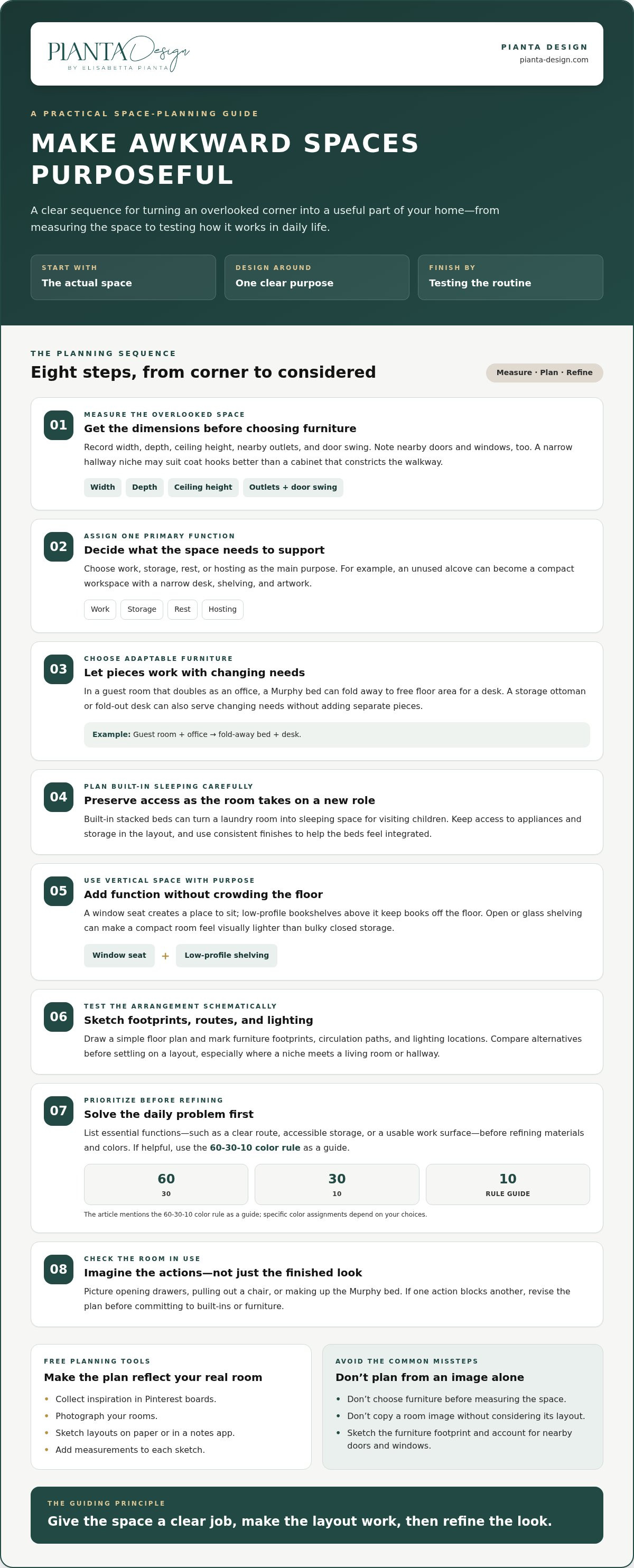 PIANTA Design
BY ELISABETTA PIANTA

PIANTA DESIGN
pianta-design.com

A PRACTICAL SPACE-PLANNING GUIDE

MAKE AWKWARD SPACES PURPOSEFUL

A clear sequence for turning an overlooked corner into a useful part of your home—from measuring the space to testing how it works in daily life.

START WITH
The actual space

DESIGN AROUND
One clear purpose

FINISH BY
Testing the routine

THE PLANNING SEQUENCE

Eight steps, from corner to considered

Measure · Plan · Refine

01
MEASURE THE OVERLOOKED SPACE
Get the dimensions before choosing furniture
Record width, depth, ceiling height, nearby outlets, and door swing. Note nearby doors and windows, too. A narrow hallway niche may suit coat hooks better than a cabinet that constricts the walkway.
Width Depth Ceiling height Outlets + door swing

02
ASSIGN ONE PRIMARY FUNCTION
Decide what the space needs to support
Choose work, storage, rest, or hosting as the main purpose. For example, an unused alcove can become a compact workspace with a narrow desk, shelving, and artwork.
Work Storage Rest Hosting

03
CHOOSE ADAPTABLE FURNITURE
Let pieces work with changing needs
In a guest room that doubles as an office, a Murphy bed can fold away to free floor area for a desk. A storage ottoman or fold-out desk can also serve changing needs without adding separate pieces.
Example: Guest room + office → fold-away bed + desk.

04
PLAN BUILT-IN SLEEPING CAREFULLY
Preserve access as the room takes on a new role
Built-in stacked beds can turn a laundry room into sleeping space for visiting children. Keep access to appliances and storage in the layout, and use consistent finishes to help the beds feel integrated.

05
USE VERTICAL SPACE WITH PURPOSE
Add function without crowding the floor
A window seat creates a place to sit; low-profile bookshelves above it keep books off the floor. Open or glass shelving can make a compact room feel visually lighter than bulky closed storage.
Window seat + Low-profile shelving

06
TEST THE ARRANGEMENT SCHEMATICALLY
Sketch footprints, routes, and lighting
Draw a simple floor plan and mark furniture footprints, circulation paths, and lighting locations. Compare alternatives before settling on a layout, especially where a niche meets a living room or hallway.

07
PRIORITIZE BEFORE REFINING
Solve the daily problem first
List essential functions—such as a clear route, accessible storage, or a usable work surface—before refining materials and colors. If helpful, use the 60-30-10 color rule as a guide.
60
30
30
10
10
RULE GUIDE
The article mentions the 60-30-10 color rule as a guide; specific color assignments depend on your choices.

08
CHECK THE ROOM IN USE
Imagine the actions—not just the finished look
Picture opening drawers, pulling out a chair, or making up the Murphy bed. If one action blocks another, revise the plan before committing to built-ins or furniture.

FREE PLANNING TOOLS
Make the plan reflect your real room
• Collect inspiration in Pinterest boards.
• Photograph your rooms.
• Sketch layouts on paper or in a notes app.
• Add measurements to each sketch.

AVOID THE COMMON MISSTEPS
Don't plan from an image alone
• Don't choose furniture before measuring the space.
• Don't copy a room image without considering its layout.
• Sketch the furniture footprint and account for nearby doors and windows.

THE GUIDING PRINCIPLE
Give the space a clear job, make the layout work, then refine the look.