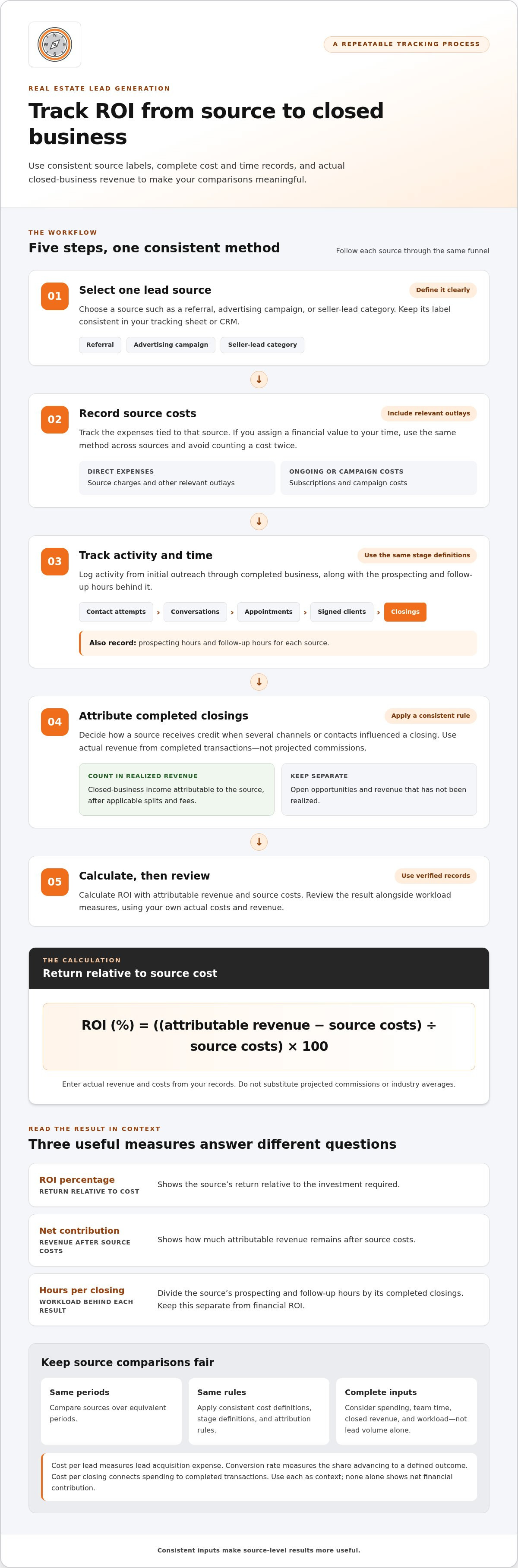 A REPEATABLE TRACKING PROCESS

REAL ESTATE LEAD GENERATION

Track ROI from source to closed business

Use consistent source labels, complete cost and time records, and actual closed-business revenue to make your comparisons meaningful.

THE WORKFLOW

Five steps, one consistent method

Follow each source through the same funnel

01

Select one lead source

Define it clearly

Choose a source such as a referral, advertising campaign, or seller-lead category. Keep its label consistent in your tracking sheet or CRM.

Referral

Advertising campaign

Seller-lead category

↓

02

Record source costs

Include relevant outlays

Track the expenses tied to that source. If you assign a financial value to your time, use the same method across sources and avoid counting a cost twice.

DIRECT EXPENSES
Source charges and other relevant outlays

ONGOING OR CAMPAIGN COSTS
Subscriptions and campaign costs

↓

03

Track activity and time

Use the same stage definitions

Log activity from initial outreach through completed business, along with the prospecting and follow-up hours behind it.

Contact attempts › Conversations › Appointments › Signed clients › Closings

Also record: prospecting hours and follow-up hours for each source.

↓

04

Attribute completed closings

Apply a consistent rule

Decide how a source receives credit when several channels or contacts influenced a closing. Use actual revenue from completed transactions—not projected commissions.

COUNT IN REALIZED REVENUE
Closed-business income attributable to the source, after applicable splits and fees.

KEEP SEPARATE
Open opportunities and revenue that has not been realized.

↓

05

Calculate, then review

Use verified records

Calculate ROI with attributable revenue and source costs. Review the result alongside workload measures, using your own actual costs and revenue.

THE CALCULATION

Return relative to source cost

ROI (%) = ((attributable revenue − source costs) ÷ source costs) × 100

Enter actual revenue and costs from your records. Do not substitute projected commissions or industry averages.

READ THE RESULT IN CONTEXT

Three useful measures answer different questions

ROI percentage
RETURN RELATIVE TO COST
Shows the source's return relative to the investment required.

Net contribution
REVENUE AFTER SOURCE COSTS
Shows how much attributable revenue remains after source costs.

Hours per closing
WORKLOAD BEHIND EACH RESULT
Divide the source's prospecting and follow-up hours by its completed closings. Keep this separate from financial ROI.

Keep source comparisons fair

Same periods
Compare sources over equivalent periods.

Same rules
Apply consistent cost definitions, stage definitions, and attribution rules.

Complete inputs
Consider spending, team time, closed revenue, and workload—not lead volume alone.

Cost per lead measures lead acquisition expense. Conversion rate measures the share advancing to a defined outcome. Cost per closing connects spending to completed transactions. Use each as context; none alone shows net financial contribution.

Consistent inputs make source-level results more useful.