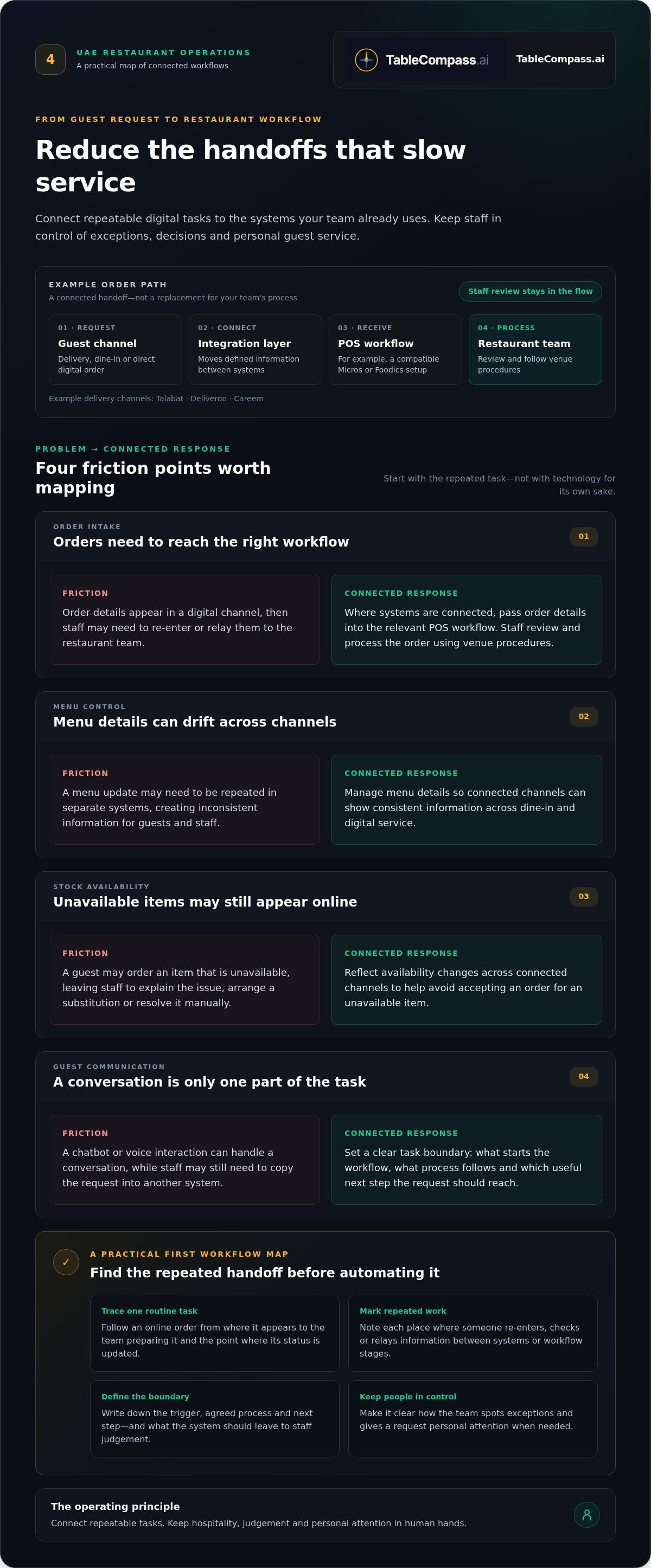 4

UAE RESTAURANT OPERATIONS
A practical map of connected workflows

TableCompass.ai

TableCompass.ai

FROM GUEST REQUEST TO RESTAURANT WORKFLOW

Reduce the handoffs that slow service

Connect repeatable digital tasks to the systems your team already uses. Keep staff in control of exceptions, decisions and personal guest service.

EXAMPLE ORDER PATH
A connected handoff—not a replacement for your team's process

Staff review stays in the flow

01 · REQUEST
Guest channel
Delivery, dine-in or direct digital order

02 · CONNECT
Integration layer
Moves defined information between systems

03 · RECEIVE
POS workflow
For example, a compatible Micros or Foodics setup

04 · PROCESS
Restaurant team
Review and follow venue procedures

Example delivery channels: Talabat · Deliveroo · Careem

PROBLEM → CONNECTED RESPONSE
Four friction points worth mapping

Start with the repeated task—not with technology for its own sake.

ORDER INTAKE
Orders need to reach the right workflow
01

FRICTION
Order details appear in a digital channel, then staff may need to re-enter or relay them to the restaurant team.

CONNECTED RESPONSE
Where systems are connected, pass order details into the relevant POS workflow. Staff review and process the order using venue procedures.

MENU CONTROL
Menu details can drift across channels
02

FRICTION
A menu update may need to be repeated in separate systems, creating inconsistent information for guests and staff.

CONNECTED RESPONSE
Manage menu details so connected channels can show consistent information across dine-in and digital service.

STOCK AVAILABILITY
Unavailable items may still appear online
03

FRICTION
A guest may order an item that is unavailable, leaving staff to explain the issue, arrange a substitution or resolve it manually.

CONNECTED RESPONSE
Reflect availability changes across connected channels to help avoid accepting an order for an unavailable item.

GUEST COMMUNICATION
A conversation is only one part of the task
04

FRICTION
A chatbot or voice interaction can handle a conversation, while staff may still need to copy the request into another system.

CONNECTED RESPONSE
Set a clear task boundary: what starts the workflow, what process follows and which useful next step the request should reach.

✓
A PRACTICAL FIRST WORKFLOW MAP
Find the repeated handoff before automating it

Trace one routine task
Follow an online order from where it appears to the team preparing it and the point where its status is updated.

Mark repeated work
Note each place where someone re-enters, checks or relays information between systems or workflow stages.

Define the boundary
Write down the trigger, agreed process and next step—and what the system should leave to staff judgement.

Keep people in control
Make it clear how the team spots exceptions and gives a request personal attention when needed.

The operating principle
Connect repeatable tasks. Keep hospitality, judgement and personal attention in human hands.