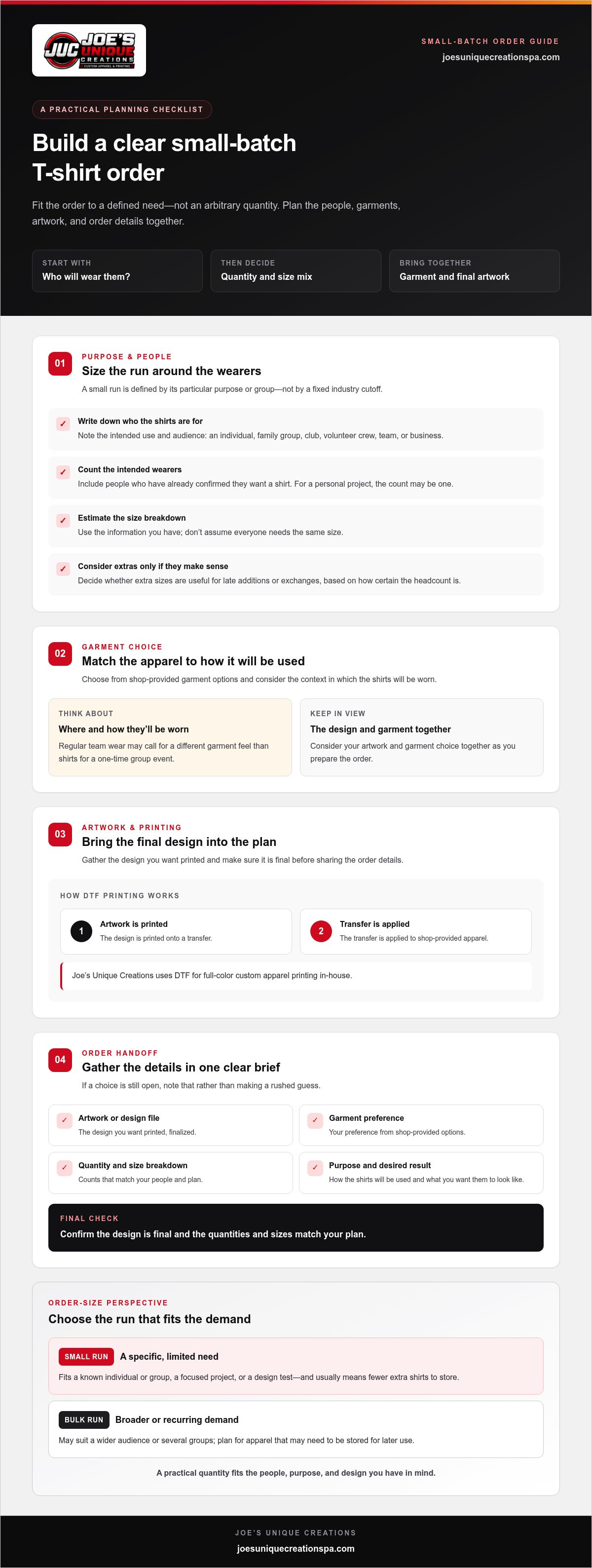 JUC JOE'S UNIQUE CREATIONS
CUSTOM APPAREL & PRINTING

SMALL-BATCH ORDER GUIDE
joesuniquecreationspa.com

A PRACTICAL PLANNING CHECKLIST

Build a clear small-batch T-shirt order

Fit the order to a defined need—not an arbitrary quantity. Plan the people, garments, artwork, and order details together.

START WITH
Who will wear them?

THEN DECIDE
Quantity and size mix

BRING TOGETHER
Garment and final artwork

01
PURPOSE & PEOPLE
Size the run around the wearers
A small run is defined by its particular purpose or group—not by a fixed industry cutoff.

✓ Write down who the shirts are for
Note the intended use and audience: an individual, family group, club, volunteer crew, team, or business.

✓ Count the intended wearers
Include people who have already confirmed they want a shirt. For a personal project, the count may be one.

✓ Estimate the size breakdown
Use the information you have; don't assume everyone needs the same size.

✓ Consider extras only if they make sense
Decide whether extra sizes are useful for late additions or exchanges, based on how certain the headcount is.

02
GARMENT CHOICE
Match the apparel to how it will be used
Choose from shop-provided garment options and consider the context in which the shirts will be worn.

THINK ABOUT
Where and how they'll be worn
Regular team wear may call for a different garment feel than shirts for a one-time group event.

KEEP IN VIEW
The design and garment together
Consider your artwork and garment choice together as you prepare the order.

03
ARTWORK & PRINTING
Bring the final design into the plan
Gather the design you want printed and make sure it is final before sharing the order details.

HOW DTF PRINTING WORKS

1 Artwork is printed
The design is printed onto a transfer.

2 Transfer is applied
The transfer is applied to shop-provided apparel.

Joe's Unique Creations uses DTF for full-color custom apparel printing in-house.

04
ORDER HANDOFF
Gather the details in one clear brief
If a choice is still open, note that rather than making a rushed guess.

✓ Artwork or design file
The design you want printed, finalized.

✓ Garment preference
Your preference from shop-provided options.

✓ Quantity and size breakdown
Counts that match your people and plan.

✓ Purpose and desired result
How the shirts will be used and what you want them to look like.

FINAL CHECK
Confirm the design is final and the quantities and sizes match your plan.

ORDER-SIZE PERSPECTIVE
Choose the run that fits the demand

SMALL RUN A specific, limited need
Fits a known individual or group, a focused project, or a design test—and usually means fewer extra shirts to store.

BULK RUN Broader or recurring demand
May suit a wider audience or several groups; plan for apparel that may need to be stored for later use.

A practical quantity fits the people, purpose, and design you have in mind.

JOE'S UNIQUE CREATIONS
joesuniquecreationspa.com