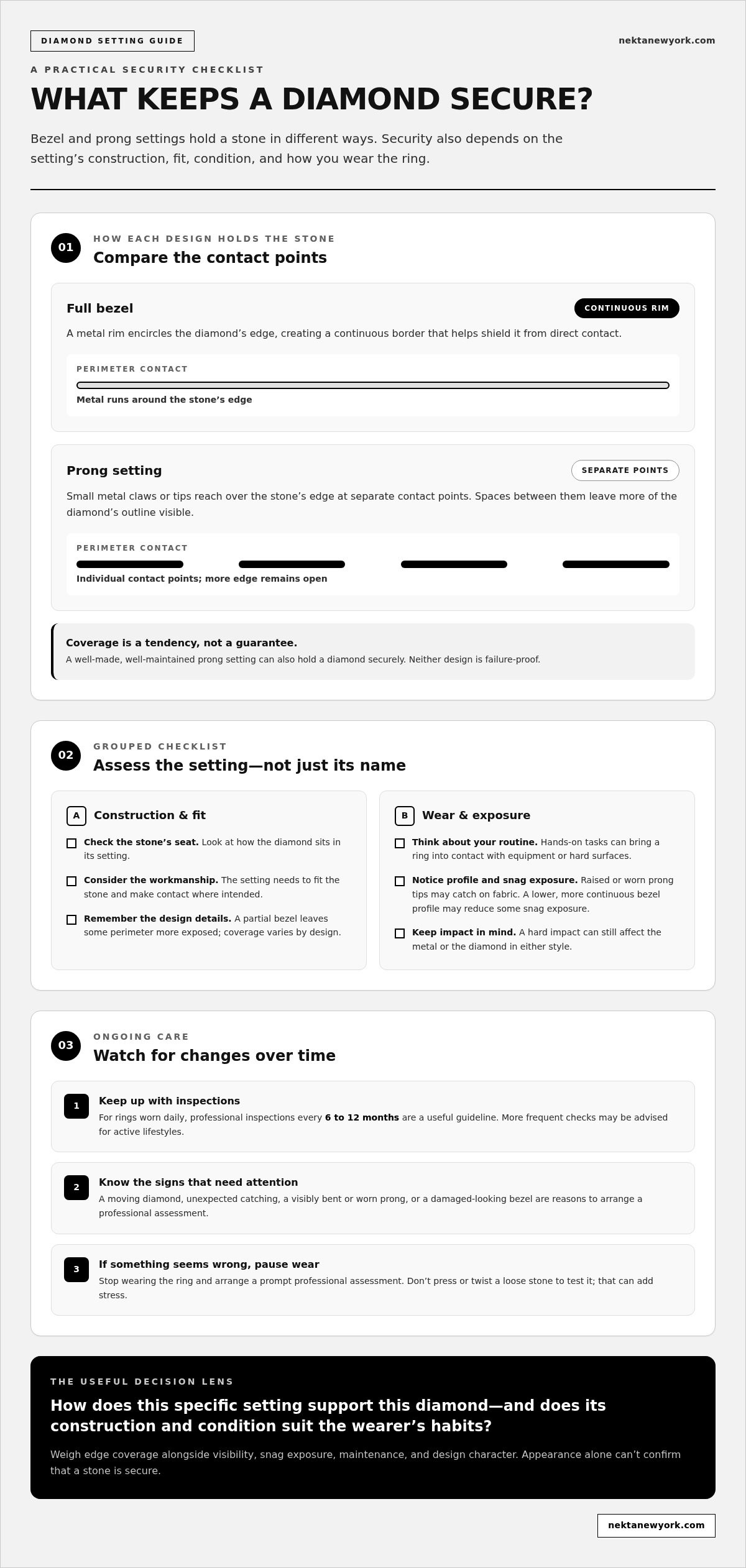 DIAMOND SETTING GUIDE

nektanewyork.com

A PRACTICAL SECURITY CHECKLIST

WHAT KEEPS A DIAMOND SECURE?

Bezel and prong settings hold a stone in different ways. Security also depends on the setting's construction, fit, condition, and how you wear the ring.

01

HOW EACH DESIGN HOLDS THE STONE

Compare the contact points

Full bezel

CONTINUOUS RIM

A metal rim encircles the diamond's edge, creating a continuous border that helps shield it from direct contact.

PERIMETER CONTACT

Metal runs around the stone's edge

Prong setting

SEPARATE POINTS

Small metal claws or tips reach over the stone's edge at separate contact points. Spaces between them leave more of the diamond's outline visible.

PERIMETER CONTACT

Individual contact points; more edge remains open

Coverage is a tendency, not a guarantee.

A well-made, well-maintained prong setting can also hold a diamond securely. Neither design is failure-proof.

02

GROUPED CHECKLIST

Assess the setting—not just its name

A Construction & fit

☐ Check the stone's seat. Look at how the diamond sits in its setting.

☐ Consider the workmanship. The setting needs to fit the stone and make contact where intended.

☐ Remember the design details. A partial bezel leaves some perimeter more exposed; coverage varies by design.

B Wear & exposure

☐ Think about your routine. Hands-on tasks can bring a ring into contact with equipment or hard surfaces.

☐ Notice profile and snag exposure. Raised or worn prong tips may catch on fabric. A lower, more continuous bezel profile may reduce some snag exposure.

☐ Keep impact in mind. A hard impact can still affect the metal or the diamond in either style.

03

ONGOING CARE

Watch for changes over time

1 Keep up with inspections

For rings worn daily, professional inspections every 6 to 12 months are a useful guideline. More frequent checks may be advised for active lifestyles.

2 Know the signs that need attention

A moving diamond, unexpected catching, a visibly bent or worn prong, or a damaged-looking bezel are reasons to arrange a professional assessment.

3 If something seems wrong, pause wear

Stop wearing the ring and arrange a prompt professional assessment. Don't press or twist a loose stone to test it; that can add stress.

THE USEFUL DECISION LENS

How does this specific setting support this diamond—and does its construction and condition suit the wearer's habits?

Weigh edge coverage alongside visibility, snag exposure, maintenance, and design character. Appearance alone can't confirm that a stone is secure.

nektanewyork.com