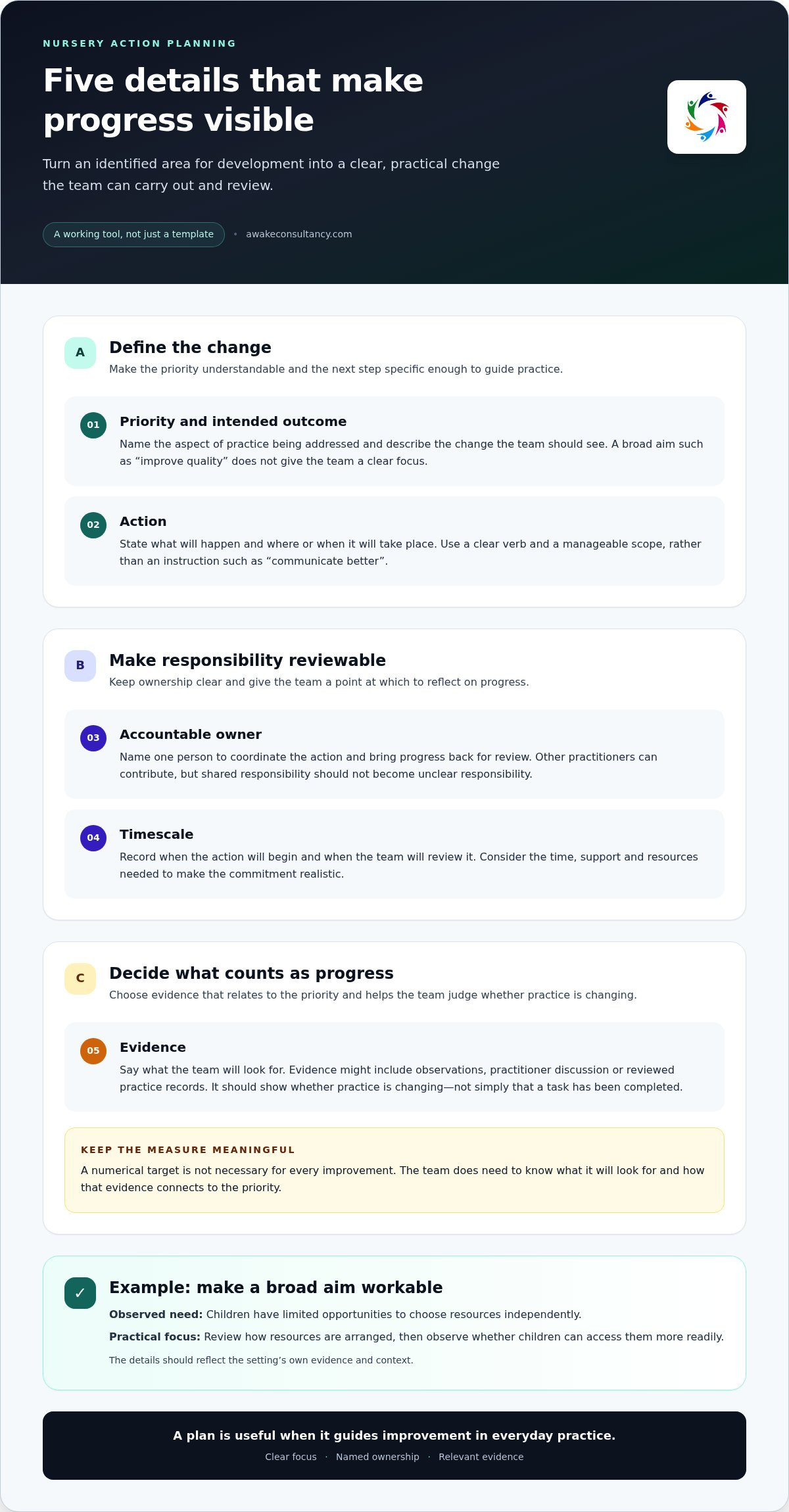 NURSERY ACTION PLANNING

Five details that make progress visible

Turn an identified area for development into a clear, practical change the team can carry out and review.

A working tool, not just a template • awakeconsultancy.com

A

Define the change

Make the priority understandable and the next step specific enough to guide practice.

01

Priority and intended outcome

Name the aspect of practice being addressed and describe the change the team should see. A broad aim such as "improve quality" does not give the team a clear focus.

02

Action

State what will happen and where or when it will take place. Use a clear verb and a manageable scope, rather than an instruction such as "communicate better".

B

Make responsibility reviewable

Keep ownership clear and give the team a point at which to reflect on progress.

03

Accountable owner

Name one person to coordinate the action and bring progress back for review. Other practitioners can contribute, but shared responsibility should not become unclear responsibility.

04

Timescale

Record when the action will begin and when the team will review it. Consider the time, support and resources needed to make the commitment realistic.

C

Decide what counts as progress

Choose evidence that relates to the priority and helps the team judge whether practice is changing.

05

Evidence

Say what the team will look for. Evidence might include observations, practitioner discussion or reviewed practice records. It should show whether practice is changing—not simply that a task has been completed.

KEEP THE MEASURE MEANINGFUL

A numerical target is not necessary for every improvement. The team does need to know what it will look for and how that evidence connects to the priority.

✓

Example: make a broad aim workable

Observed need: Children have limited opportunities to choose resources independently.

Practical focus: Review how resources are arranged, then observe whether children can access them more readily.

The details should reflect the setting's own evidence and context.

A plan is useful when it guides improvement in everyday practice.

Clear focus · Named ownership · Relevant evidence