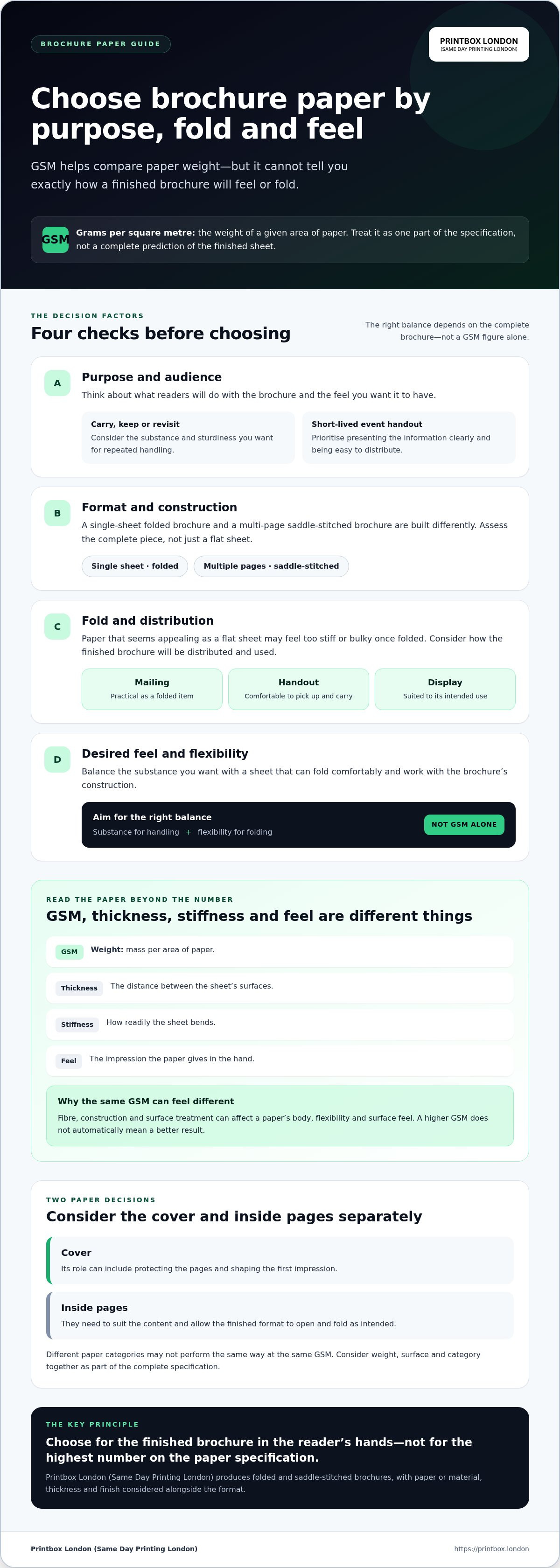 BROCHURE PAPER GUIDE

PRINTBOX LONDON
(SAME DAY PRINTING LONDON)

Choose brochure paper by purpose, fold and feel

GSM helps compare paper weight—but it cannot tell you exactly how a finished brochure will feel or fold.

GSM

Grams per square metre: the weight of a given area of paper. Treat it as one part of the specification, not a complete prediction of the finished sheet.

THE DECISION FACTORS

Four checks before choosing

The right balance depends on the complete brochure—not a GSM figure alone.

A

Purpose and audience

Think about what readers will do with the brochure and the feel you want it to have.

Carry, keep or revisit
Consider the substance and sturdiness you want for repeated handling.

Short-lived event handout
Prioritise presenting the information clearly and being easy to distribute.

B

Format and construction

A single-sheet folded brochure and a multi-page saddle-stitched brochure are built differently. Assess the complete piece, not just a flat sheet.

Single sheet · folded
Multiple pages · saddle-stitched

C

Fold and distribution

Paper that seems appealing as a flat sheet may feel too stiff or bulky once folded. Consider how the finished brochure will be distributed and used.

Mailing
Practical as a folded item

Handout
Comfortable to pick up and carry

Display
Suited to its intended use

D

Desired feel and flexibility

Balance the substance you want with a sheet that can fold comfortably and work with the brochure's construction.

Aim for the right balance
Substance for handling + flexibility for folding

NOT GSM ALONE

READ THE PAPER BEYOND THE NUMBER

GSM, thickness, stiffness and feel are different things

GSM Weight: mass per area of paper.

Thickness The distance between the sheet's surfaces.

Stiffness How readily the sheet bends.

Feel The impression the paper gives in the hand.

Why the same GSM can feel different

Fibre, construction and surface treatment can affect a paper's body, flexibility and surface feel. A higher GSM does not automatically mean a better result.

TWO PAPER DECISIONS

Consider the cover and inside pages separately

Cover
Its role can include protecting the pages and shaping the first impression.

Inside pages
They need to suit the content and allow the finished format to open and fold as intended.

Different paper categories may not perform the same way at the same GSM. Consider weight, surface and category together as part of the complete specification.

THE KEY PRINCIPLE

Choose for the finished brochure in the reader's hands—not for the highest number on the paper specification.

Printbox London (Same Day Printing London) produces folded and saddle-stitched brochures, with paper or material, thickness and finish considered alongside the format.

Printbox London (Same Day Printing London)

https://printbox.london