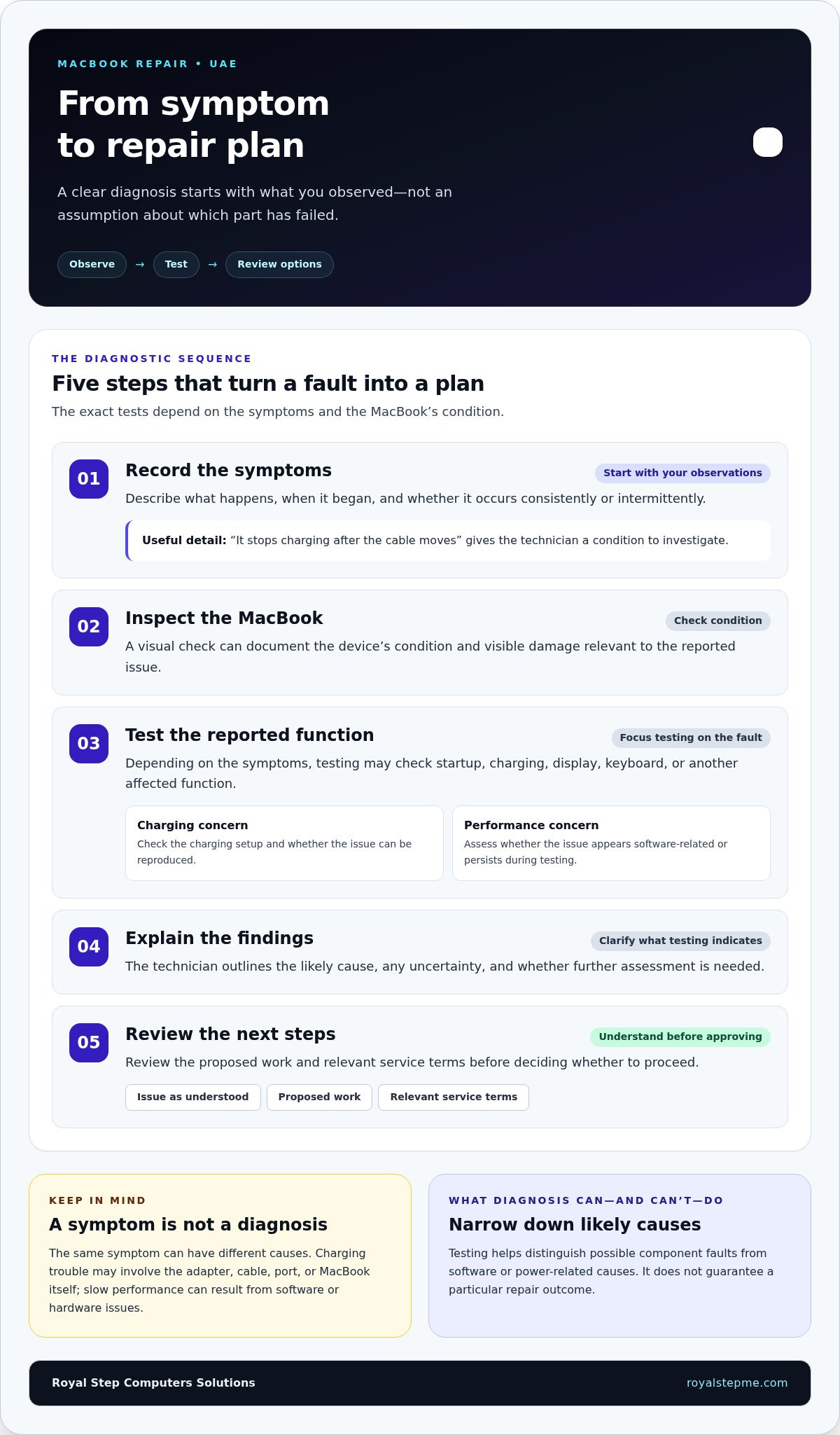 MACBOOK REPAIR • UAE

From symptom to repair plan

A clear diagnosis starts with what you observed—not an assumption about which part has failed.

Observe → Test → Review options

THE DIAGNOSTIC SEQUENCE

Five steps that turn a fault into a plan

The exact tests depend on the symptoms and the MacBook's condition.

01

Record the symptoms

Start with your observations

Describe what happens, when it began, and whether it occurs consistently or intermittently.

Useful detail: "It stops charging after the cable moves" gives the technician a condition to investigate.

02

Inspect the MacBook

Check condition

A visual check can document the device's condition and visible damage relevant to the reported issue.

03

Test the reported function

Focus testing on the fault

Depending on the symptoms, testing may check startup, charging, display, keyboard, or another affected function.

Charging concern

Check the charging setup and whether the issue can be reproduced.

Performance concern

Assess whether the issue appears software-related or persists during testing.

04

Explain the findings

Clarify what testing indicates

The technician outlines the likely cause, any uncertainty, and whether further assessment is needed.

05

Review the next steps

Understand before approving

Review the proposed work and relevant service terms before deciding whether to proceed.

Issue as understood
Proposed work
Relevant service terms

KEEP IN MIND

A symptom is not a diagnosis

The same symptom can have different causes. Charging trouble may involve the adapter, cable, port, or MacBook itself; slow performance can result from software or hardware issues.

WHAT DIAGNOSIS CAN—AND CAN'T—DO

Narrow down likely causes

Testing helps distinguish possible component faults from software or power-related causes. It does not guarantee a particular repair outcome.

Royal Step Computers Solutions

royalstepme.com