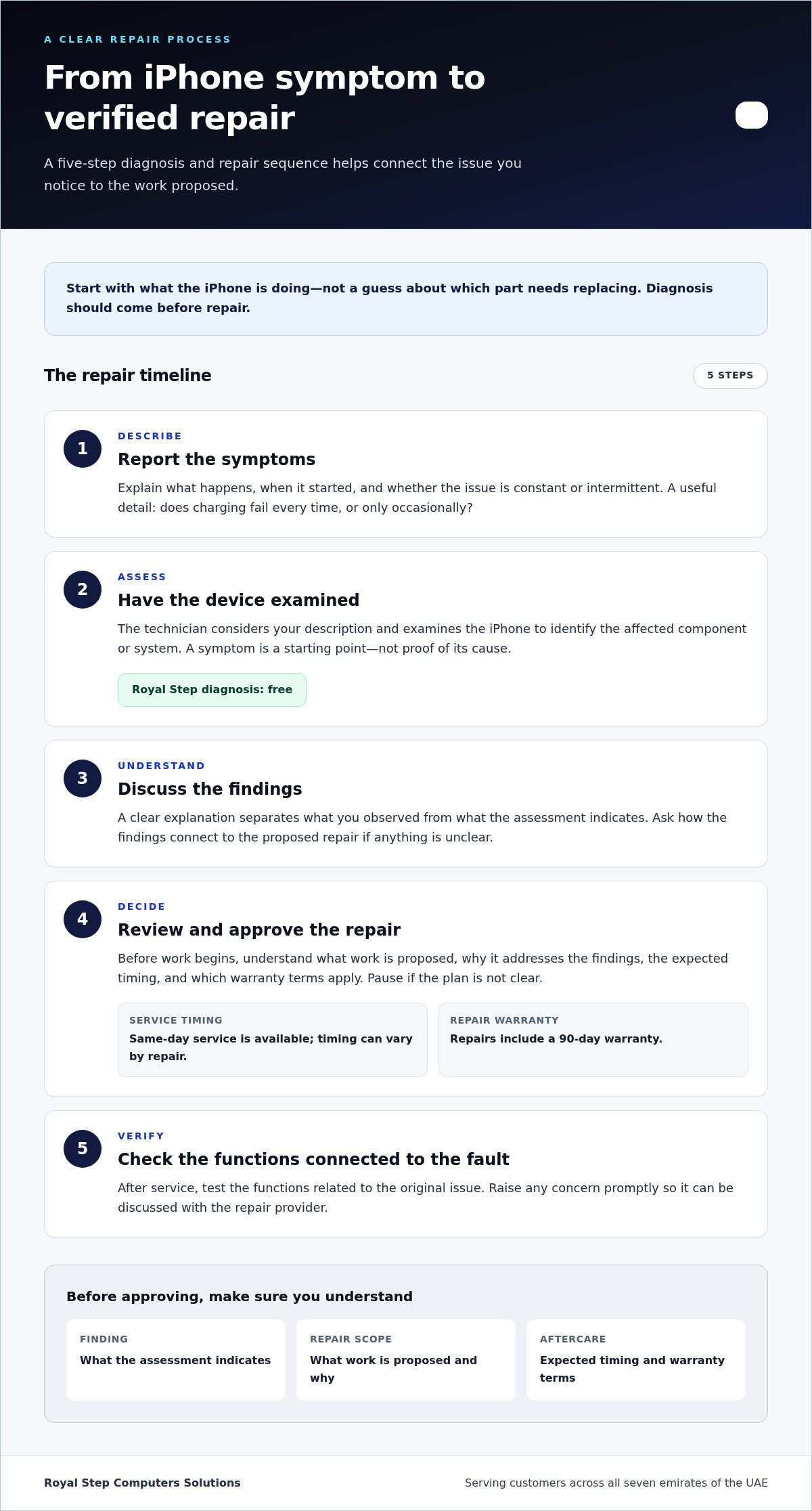 A CLEAR REPAIR PROCESS

From iPhone symptom to verified repair

A five-step diagnosis and repair sequence helps connect the issue you notice to the work proposed.

Start with what the iPhone is doing—not a guess about which part needs replacing. Diagnosis should come before repair.

The repair timeline

5 STEPS

1

DESCRIBE

Report the symptoms

Explain what happens, when it started, and whether the issue is constant or intermittent. A useful detail: does charging fail every time, or only occasionally?

2

ASSESS

Have the device examined

The technician considers your description and examines the iPhone to identify the affected component or system. A symptom is a starting point—not proof of its cause.

Royal Step diagnosis: free

3

UNDERSTAND

Discuss the findings

A clear explanation separates what you observed from what the assessment indicates. Ask how the findings connect to the proposed repair if anything is unclear.

4

DECIDE

Review and approve the repair

Before work begins, understand what work is proposed, why it addresses the findings, the expected timing, and which warranty terms apply. Pause if the plan is not clear.

SERVICE TIMING
Same-day service is available; timing can vary by repair.

REPAIR WARRANTY
Repairs include a 90-day warranty.

5

VERIFY

Check the functions connected to the fault

After service, test the functions related to the original issue. Raise any concern promptly so it can be discussed with the repair provider.

Before approving, make sure you understand

FINDING
What the assessment indicates

REPAIR SCOPE
What work is proposed and why

AFTERCARE
Expected timing and warranty terms

Royal Step Computers Solutions

Serving customers across all seven emirates of the UAE