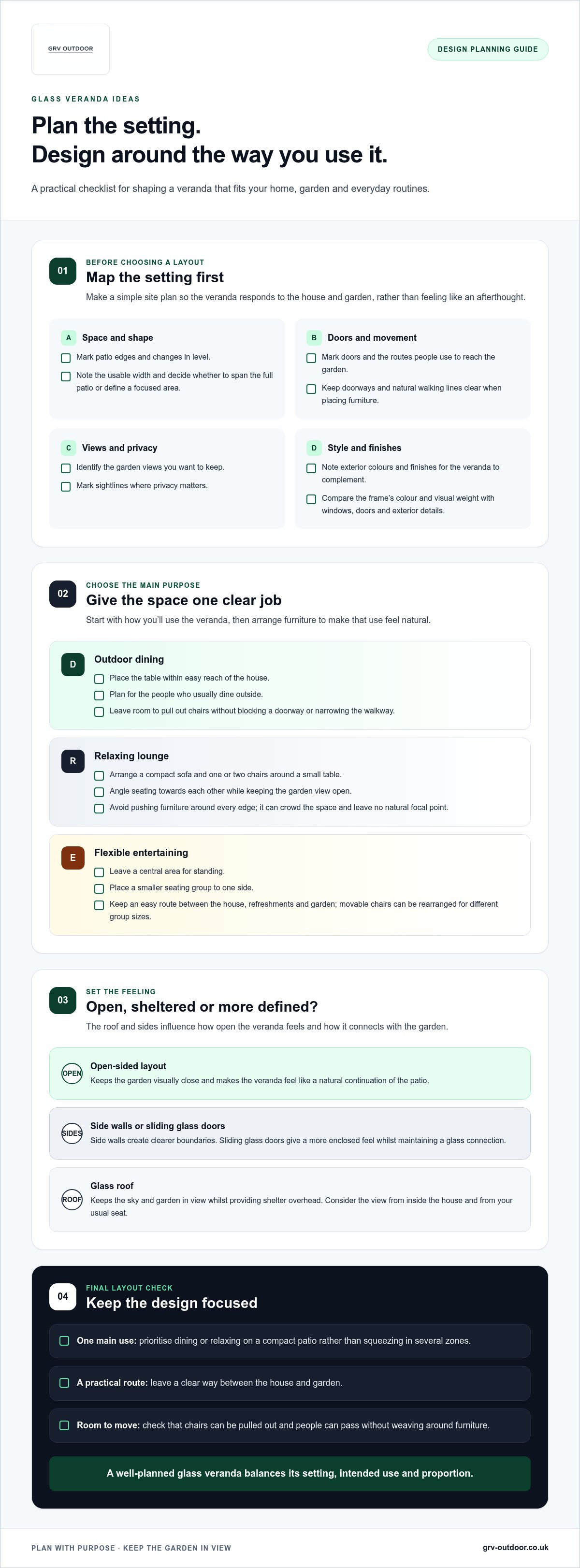 GRV OUTDOOR

DESIGN PLANNING GUIDE

GLASS VERANDA IDEAS

Plan the setting.
Design around the way you use it.

A practical checklist for shaping a veranda that fits your home, garden and everyday routines.

01

BEFORE CHOOSING A LAYOUT

Map the setting first

Make a simple site plan so the veranda responds to the house and garden, rather than feeling like an afterthought.

A Space and shape

☐ Mark patio edges and changes in level.

☐ Note the usable width and decide whether to span the full patio or define a focused area.

B Doors and movement

☐ Mark doors and the routes people use to reach the garden.

☐ Keep doorways and natural walking lines clear when placing furniture.

C Views and privacy

☐ Identify the garden views you want to keep.

☐ Mark sightlines where privacy matters.

D Style and finishes

☐ Note exterior colours and finishes for the veranda to complement.

☐ Compare the frame's colour and visual weight with windows, doors and exterior details.

02

CHOOSE THE MAIN PURPOSE

Give the space one clear job

Start with how you'll use the veranda, then arrange furniture to make that use feel natural.

D

Outdoor dining

☐ Place the table within easy reach of the house.

☐ Plan for the people who usually dine outside.

☐ Leave room to pull out chairs without blocking a doorway or narrowing the walkway.

R

Relaxing lounge

☐ Arrange a compact sofa and one or two chairs around a small table.

☐ Angle seating towards each other while keeping the garden view open.

☐ Avoid pushing furniture around every edge; it can crowd the space and leave no natural focal point.

E

Flexible entertaining

☐ Leave a central area for standing.

☐ Place a smaller seating group to one side.

☐ Keep an easy route between the house, refreshments and garden; movable chairs can be rearranged for different group sizes.

03

SET THE FEELING

Open, sheltered or more defined?

The roof and sides influence how open the veranda feels and how it connects with the garden.

OPEN

Open-sided layout

Keeps the garden visually close and makes the veranda feel like a natural continuation of the patio.

SIDES

Side walls or sliding glass doors

Side walls create clearer boundaries. Sliding glass doors give a more enclosed feel whilst maintaining a glass connection.

ROOF

Glass roof

Keeps the sky and garden in view whilst providing shelter overhead. Consider the view from inside the house and from your usual seat.

04

FINAL LAYOUT CHECK

Keep the design focused

☐ One main use: prioritise dining or relaxing on a compact patio rather than squeezing in several zones.

☐ A practical route: leave a clear way between the house and garden.

☐ Room to move: check that chairs can be pulled out and people can pass without weaving around furniture.

A well-planned glass veranda balances its setting, intended use and proportion.

PLAN WITH PURPOSE · KEEP THE GARDEN IN VIEW

grv-outdoor.co.uk