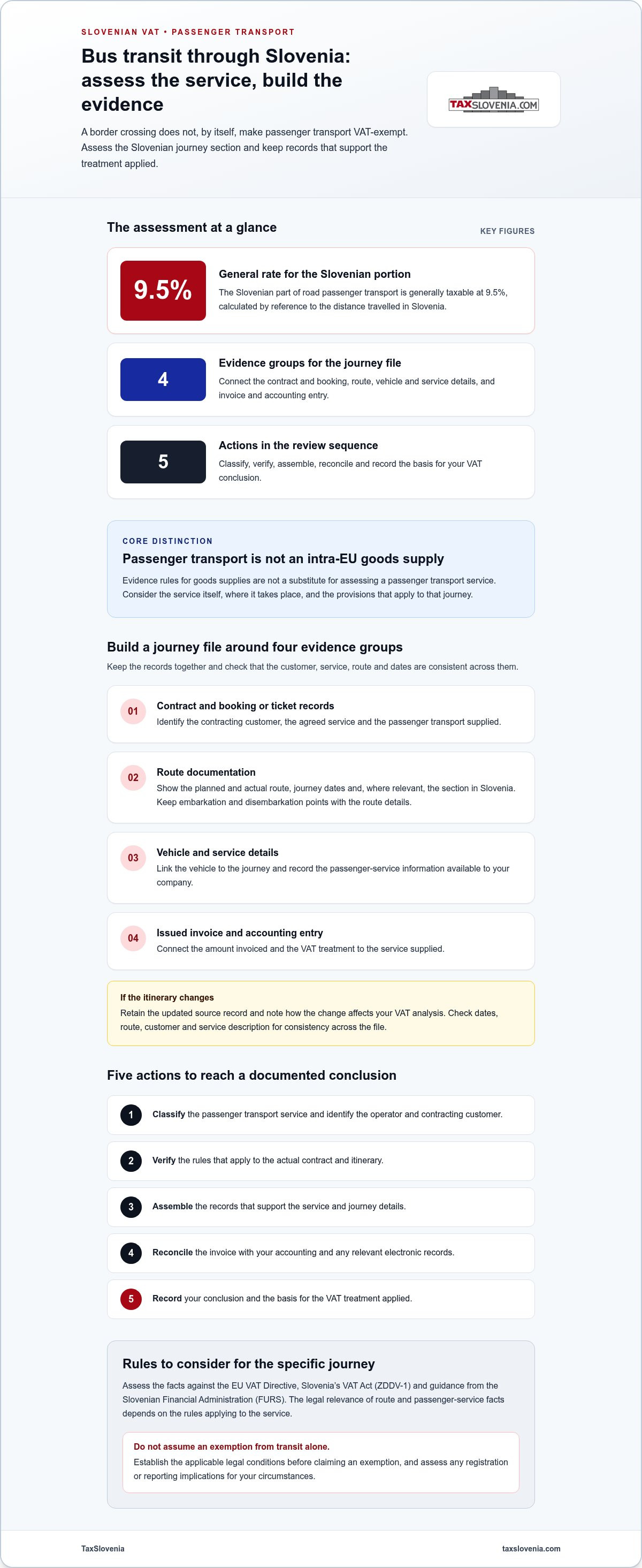 SLOVENIAN VAT • PASSENGER TRANSPORT

Bus transit through Slovenia: assess the service, build the evidence

A border crossing does not, by itself, make passenger transport VAT-exempt. Assess the Slovenian journey section and keep records that support the treatment applied.

TAXSLOVENIA.COM

The assessment at a glance

KEY FIGURES

9.5%

General rate for the Slovenian portion

The Slovenian part of road passenger transport is generally taxable at 9.5%, calculated by reference to the distance travelled in Slovenia.

4

Evidence groups for the journey file

Connect the contract and booking, route, vehicle and service details, and invoice and accounting entry.

5

Actions in the review sequence

Classify, verify, assemble, reconcile and record the basis for your VAT conclusion.

CORE DISTINCTION

Passenger transport is not an intra-EU goods supply

Evidence rules for goods supplies are not a substitute for assessing a passenger transport service. Consider the service itself, where it takes place, and the provisions that apply to that journey.

Build a journey file around four evidence groups

Keep the records together and check that the customer, service, route and dates are consistent across them.

01

Contract and booking or ticket records

Identify the contracting customer, the agreed service and the passenger transport supplied.

02

Route documentation

Show the planned and actual route, journey dates and, where relevant, the section in Slovenia. Keep embarkation and disembarkation points with the route details.

03

Vehicle and service details

Link the vehicle to the journey and record the passenger-service information available to your company.

04

Issued invoice and accounting entry

Connect the amount invoiced and the VAT treatment to the service supplied.

If the itinerary changes

Retain the updated source record and note how the change affects your VAT analysis. Check dates, route, customer and service description for consistency across the file.

Five actions to reach a documented conclusion

1 Classify the passenger transport service and identify the operator and contracting customer.

2 Verify the rules that apply to the actual contract and itinerary.

3 Assemble the records that support the service and journey details.

4 Reconcile the invoice with your accounting and any relevant electronic records.

5 Record your conclusion and the basis for the VAT treatment applied.

Rules to consider for the specific journey

Assess the facts against the EU VAT Directive, Slovenia's VAT Act (ZDDV-1) and guidance from the Slovenian Financial Administration (FURS). The legal relevance of route and passenger-service facts depends on the rules applying to the service.

Do not assume an exemption from transit alone.

Establish the applicable legal conditions before claiming an exemption, and assess any registration or reporting implications for your circumstances.

TaxSlovenia

taxslovenia.com