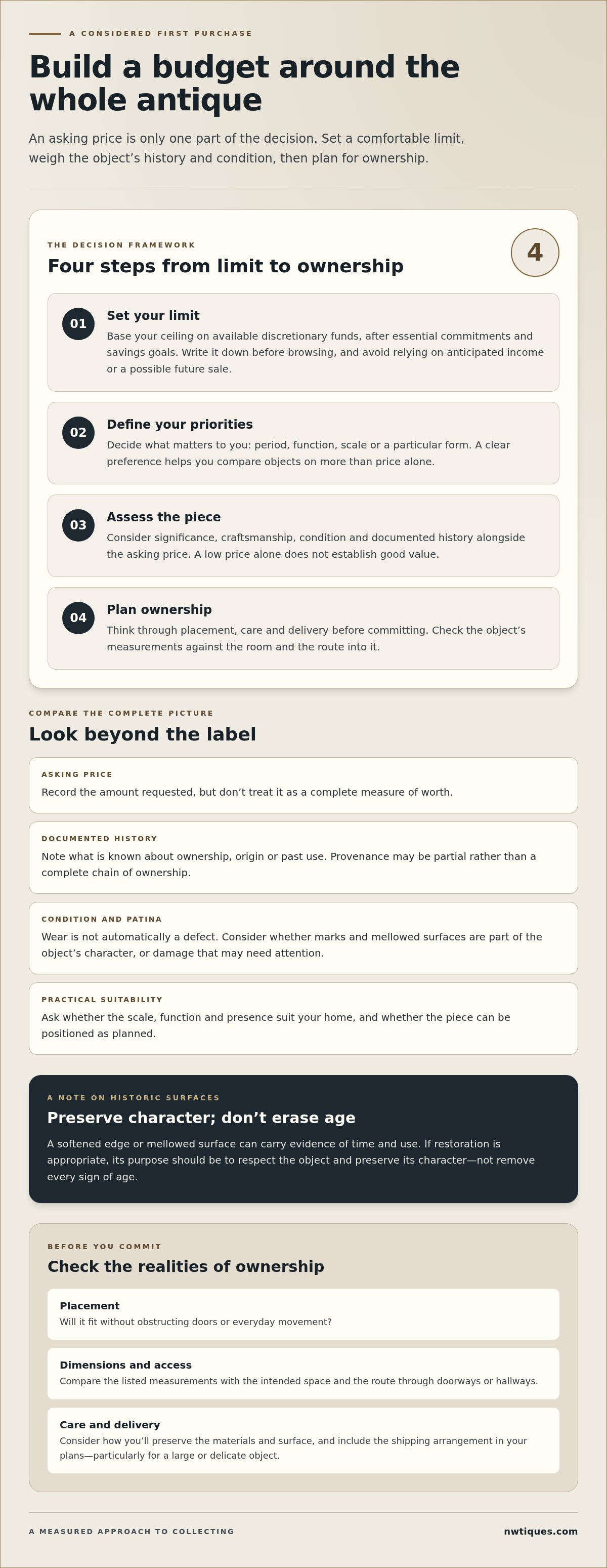 A CONSIDERED FIRST PURCHASE

Build a budget around the whole antique

An asking price is only one part of the decision. Set a comfortable limit, weigh the object's history and condition, then plan for ownership.

THE DECISION FRAMEWORK

Four steps from limit to ownership

4

01

Set your limit

Base your ceiling on available discretionary funds, after essential commitments and savings goals. Write it down before browsing, and avoid relying on anticipated income or a possible future sale.

02

Define your priorities

Decide what matters to you: period, function, scale or a particular form. A clear preference helps you compare objects on more than price alone.

03

Assess the piece

Consider significance, craftsmanship, condition and documented history alongside the asking price. A low price alone does not establish good value.

04

Plan ownership

Think through placement, care and delivery before committing. Check the object's measurements against the room and the route into it.

COMPARE THE COMPLETE PICTURE

Look beyond the label

ASKING PRICE

Record the amount requested, but don't treat it as a complete measure of worth.

DOCUMENTED HISTORY

Note what is known about ownership, origin or past use. Provenance may be partial rather than a complete chain of ownership.

CONDITION AND PATINA

Wear is not automatically a defect. Consider whether marks and mellowed surfaces are part of the object's character, or damage that may need attention.

PRACTICAL SUITABILITY

Ask whether the scale, function and presence suit your home, and whether the piece can be positioned as planned.

A NOTE ON HISTORIC SURFACES

Preserve character; don't erase age

A softened edge or mellowed surface can carry evidence of time and use. If restoration is appropriate, its purpose should be to respect the object and preserve its character—not remove every sign of age.

BEFORE YOU COMMIT

Check the realities of ownership

Placement

Will it fit without obstructing doors or everyday movement?

Dimensions and access

Compare the listed measurements with the intended space and the route through doorways or hallways.

Care and delivery

Consider how you'll preserve the materials and surface, and include the shipping arrangement in your plans—particularly for a large or delicate object.

A MEASURED APPROACH TO COLLECTING

nwtiques.com