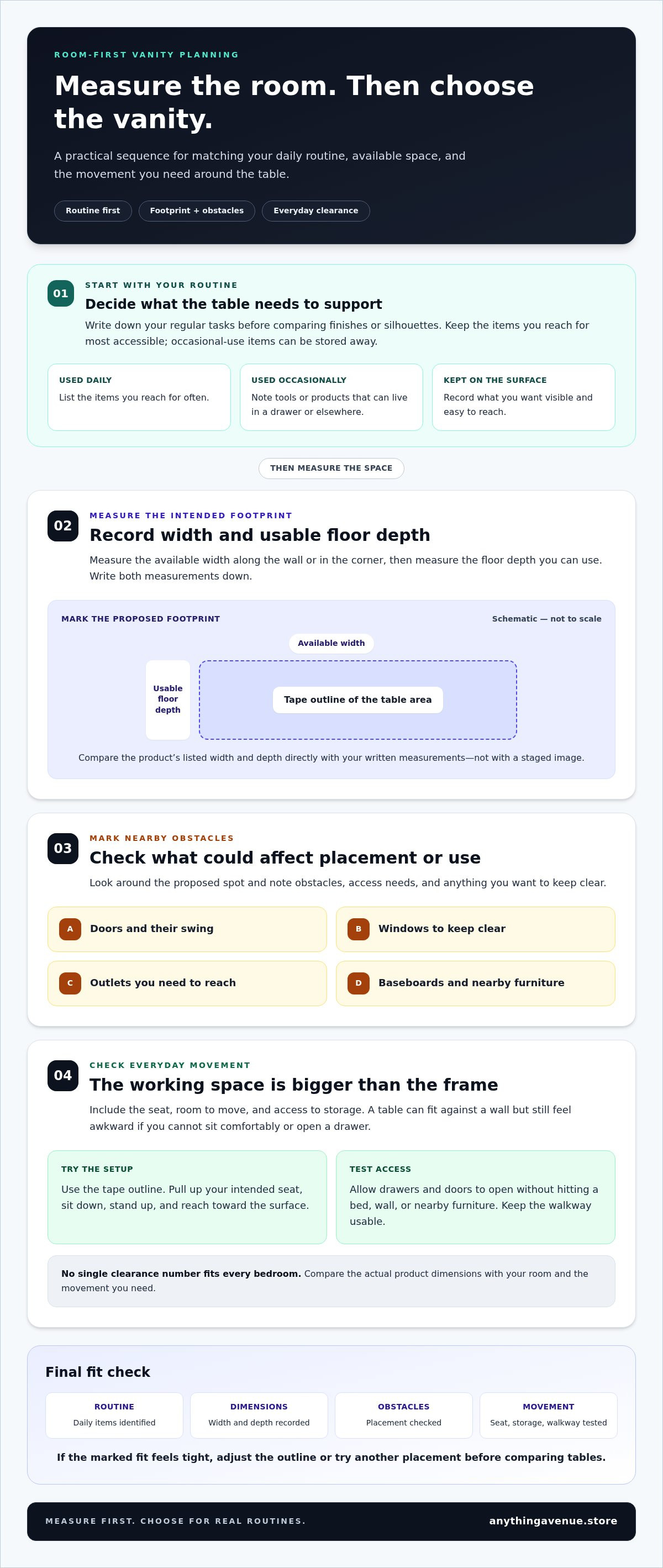 ROOM-FIRST VANITY PLANNING

Measure the room. Then choose the vanity.

A practical sequence for matching your daily routine, available space, and the movement you need around the table.

Routine first

Footprint + obstacles

Everyday clearance

01

START WITH YOUR ROUTINE

Decide what the table needs to support

Write down your regular tasks before comparing finishes or silhouettes. Keep the items you reach for most accessible; occasional-use items can be stored away.

USED DAILY
List the items you reach for often.

USED OCCASIONALLY
Note tools or products that can live in a drawer or elsewhere.

KEPT ON THE SURFACE
Record what you want visible and easy to reach.

THEN MEASURE THE SPACE

02

MEASURE THE INTENDED FOOTPRINT

Record width and usable floor depth

Measure the available width along the wall or in the corner, then measure the floor depth you can use. Write both measurements down.

MARK THE PROPOSED FOOTPRINT

Schematic — not to scale

Available width

Usable floor depth

Tape outline of the table area

Compare the product's listed width and depth directly with your written measurements—not with a staged image.

03

MARK NEARBY OBSTACLES

Check what could affect placement or use

Look around the proposed spot and note obstacles, access needs, and anything you want to keep clear.

A Doors and their swing

B Windows to keep clear

C Outlets you need to reach

D Baseboards and nearby furniture

04

CHECK EVERYDAY MOVEMENT

The working space is bigger than the frame

Include the seat, room to move, and access to storage. A table can fit against a wall but still feel awkward if you cannot sit comfortably or open a drawer.

TRY THE SETUP
Use the tape outline. Pull up your intended seat, sit down, stand up, and reach toward the surface.

TEST ACCESS
Allow drawers and doors to open without hitting a bed, wall, or nearby furniture. Keep the walkway usable.

No single clearance number fits every bedroom. Compare the actual product dimensions with your room and the movement you need.

Final fit check

ROUTINE
Daily items identified

DIMENSIONS
Width and depth recorded

OBSTACLES
Placement checked

MOVEMENT
Seat, storage, walkway tested

If the marked fit feels tight, adjust the outline or try another placement before comparing tables.

MEASURE FIRST. CHOOSE FOR REAL ROUTINES.

anythingavenue.store