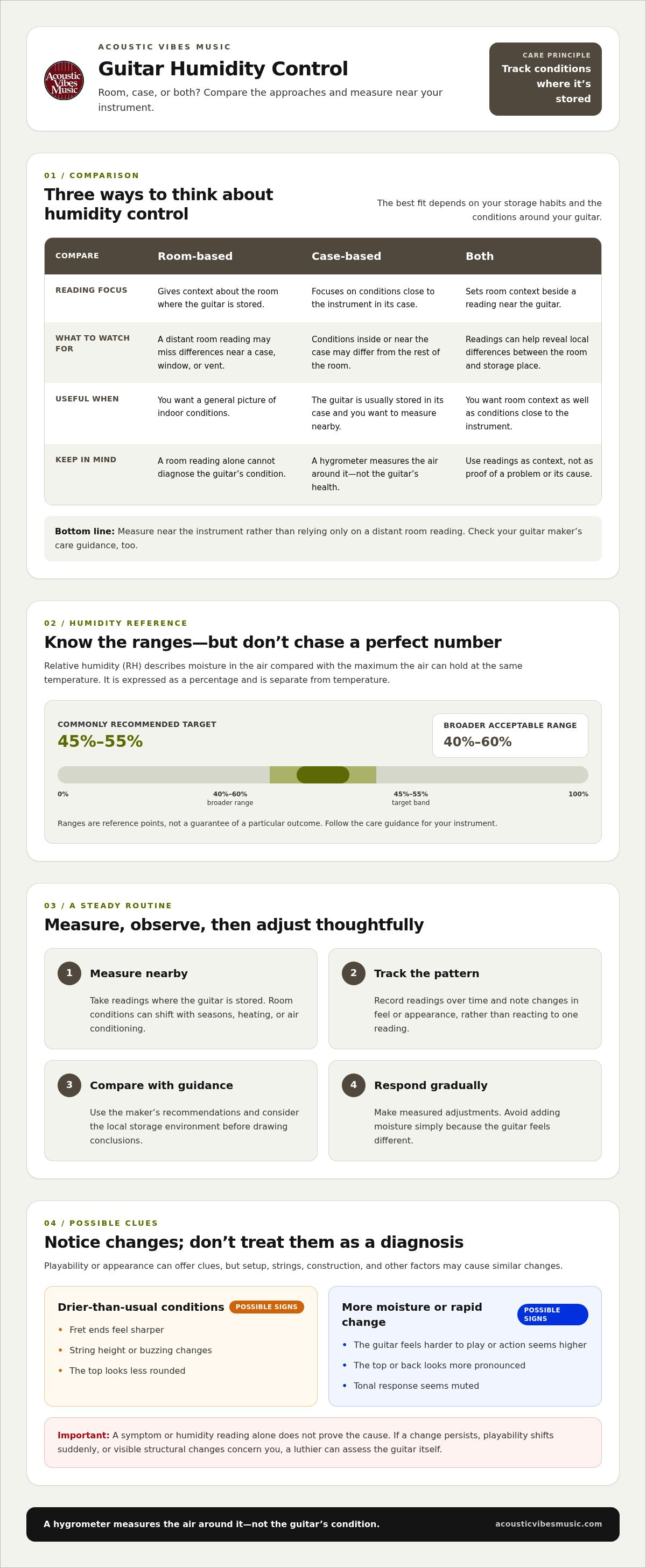 Acoustic Vibes Music

ACOUSTIC VIBES MUSIC

Guitar Humidity Control

Room, case, or both? Compare the approaches and measure near your instrument.

CARE PRINCIPLE
Track conditions where it's stored

01 / COMPARISON

Three ways to think about humidity control

The best fit depends on your storage habits and the conditions around your guitar.

| COMPARE | Room-based | Case-based | Both |
|---|---|---|---|
| READING FOCUS | Gives context about the room where the guitar is stored. | Focuses on conditions close to the instrument in its case. | Sets room context beside a reading near the guitar. |
| WHAT TO WATCH FOR | A distant room reading may miss differences near a case, window, or vent. | Conditions inside or near the case may differ from the rest of the room. | Readings can help reveal local differences between the room and storage place. |
| USEFUL WHEN | You want a general picture of indoor conditions. | The guitar is usually stored in its case and you want to measure nearby. | You want room context as well as conditions close to the instrument. |
| KEEP IN MIND | A room reading alone cannot diagnose the guitar's condition. | A hygrometer measures the air around it—not the guitar's health. | Use readings as context, not as proof of a problem or its cause. |

Bottom line: Measure near the instrument rather than relying only on a distant room reading. Check your guitar maker's care guidance, too.

02 / HUMIDITY REFERENCE

Know the ranges—but don't chase a perfect number

Relative humidity (RH) describes moisture in the air compared with the maximum the air can hold at the same temperature. It is expressed as a percentage and is separate from temperature.

COMMONLY RECOMMENDED TARGET
45%–55%

BROADER ACCEPTABLE RANGE
40%–60%

0%
40%–60%
broader range
45%–55%
target band
100%

Ranges are reference points, not a guarantee of a particular outcome. Follow the care guidance for your instrument.

03 / A STEADY ROUTINE

Measure, observe, then adjust thoughtfully

1 Measure nearby
Take readings where the guitar is stored. Room conditions can shift with seasons, heating, or air conditioning.

2 Track the pattern
Record readings over time and note changes in feel or appearance, rather than reacting to one reading.

3 Compare with guidance
Use the maker's recommendations and consider the local storage environment before drawing conclusions.

4 Respond gradually
Make measured adjustments. Avoid adding moisture simply because the guitar feels different.

04 / POSSIBLE CLUES

Notice changes; don't treat them as a diagnosis

Playability or appearance can offer clues, but setup, strings, construction, and other factors may cause similar changes.

Drier-than-usual conditions POSSIBLE SIGNS
• Fret ends feel sharper
• String height or buzzing changes
• The top looks less rounded

More moisture or rapid change POSSIBLE SIGNS
• The guitar feels harder to play or action seems higher
• The top or back looks more pronounced
• Tonal response seems muted

Important: A symptom or humidity reading alone does not prove the cause. If a change persists, playability shifts suddenly, or visible structural changes concern you, a luthier can assess the guitar itself.

A hygrometer measures the air around it—not the guitar's condition. acousticvibesmusic.com